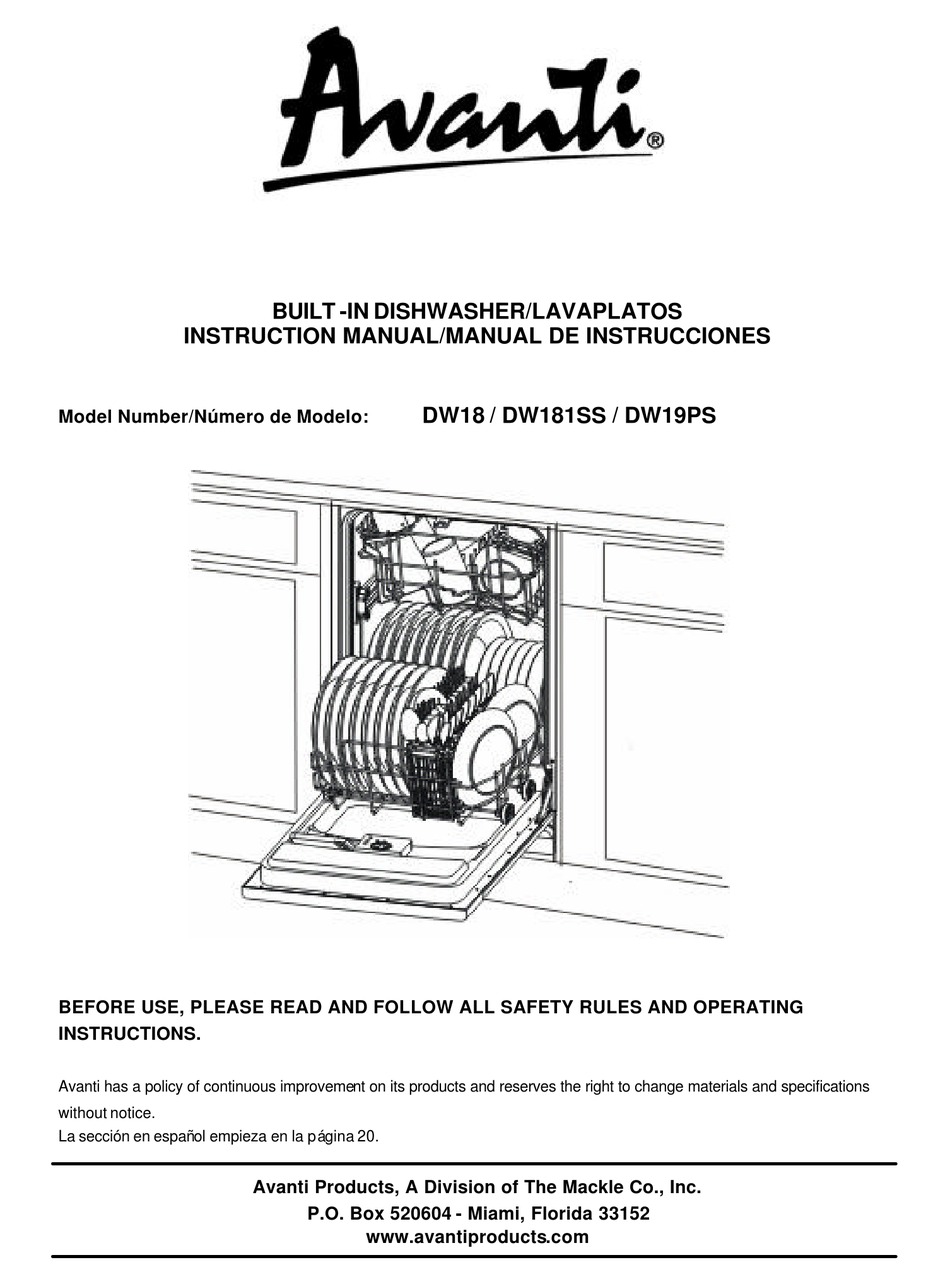 Avanti®

BUILT -IN DISHWASHER/LAVAPLATOS
INSTRUCTION MANUAL/MANUAL DE INSTRUCCIONES

Model Number/Número de Modelo: DW18 / DW181SS / DW19PS

BEFORE USE, PLEASE READ AND FOLLOW ALL SAFETY RULES AND OPERATING INSTRUCTIONS.

Avanti has a policy of continuous improvement on its products and reserves the right to change materials and specifications without notice.
La sección en español empieza en la página 20.

Avanti Products, A Division of The Mackle Co., Inc.
P.O. Box 520604 - Miami, Florida 33152
www.avantiproducts.com