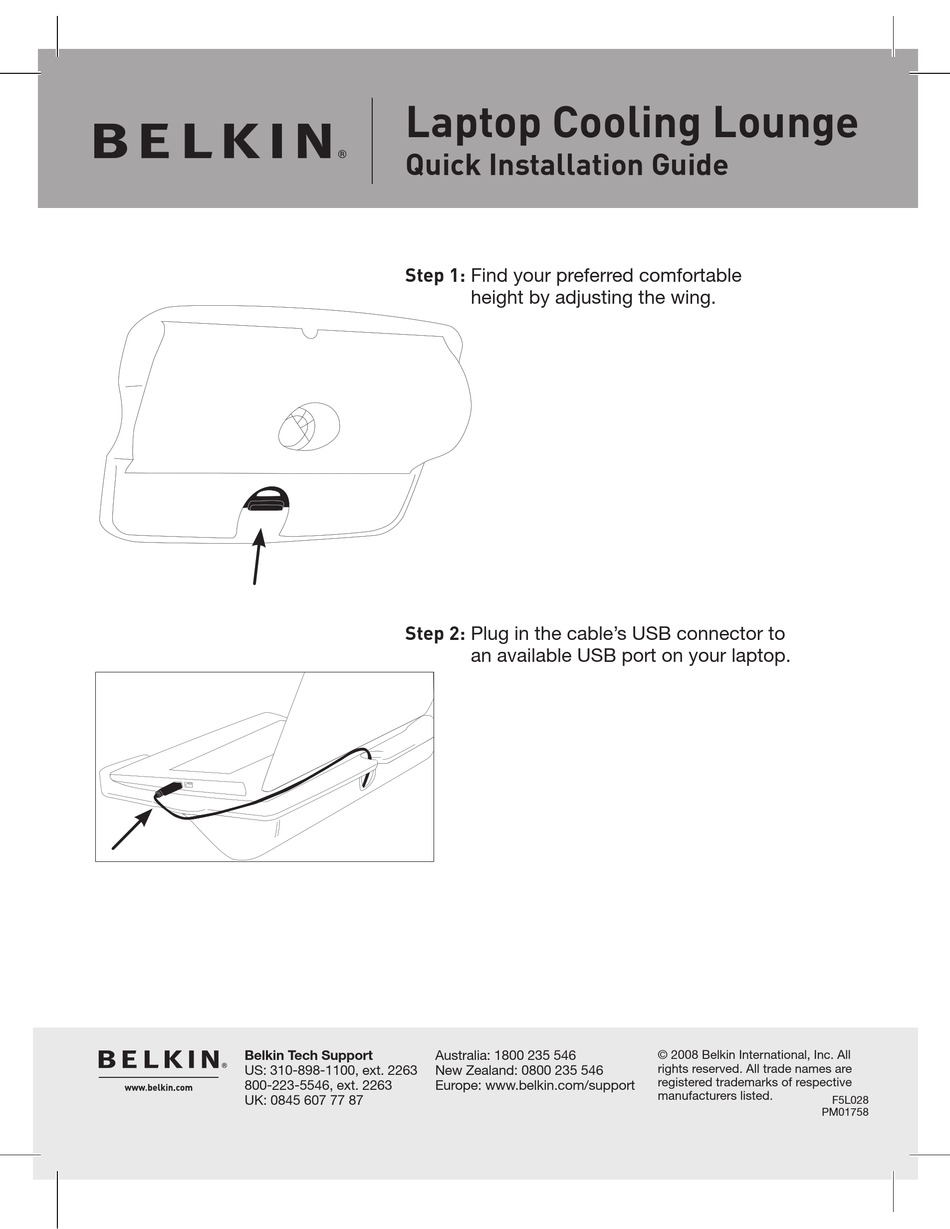 BELKIN®

Laptop Cooling Lounge
Quick Installation Guide

Step 1: Find your preferred comfortable height by adjusting the wing.

Step 2: Plug in the cable's USB connector to an available USB port on your laptop.

BELKIN®
www.belkin.com

Belkin Tech Support
US: 310-898-1100, ext. 2263
800-223-5546, ext. 2263
UK: 0845 607 77 87

Australia: 1800 235 546
New Zealand: 0800 235 546
Europe: www.belkin.com/support

© 2008 Belkin International, Inc. All rights reserved. All trade names are registered trademarks of respective manufacturers listed.

F5L028
PM01758