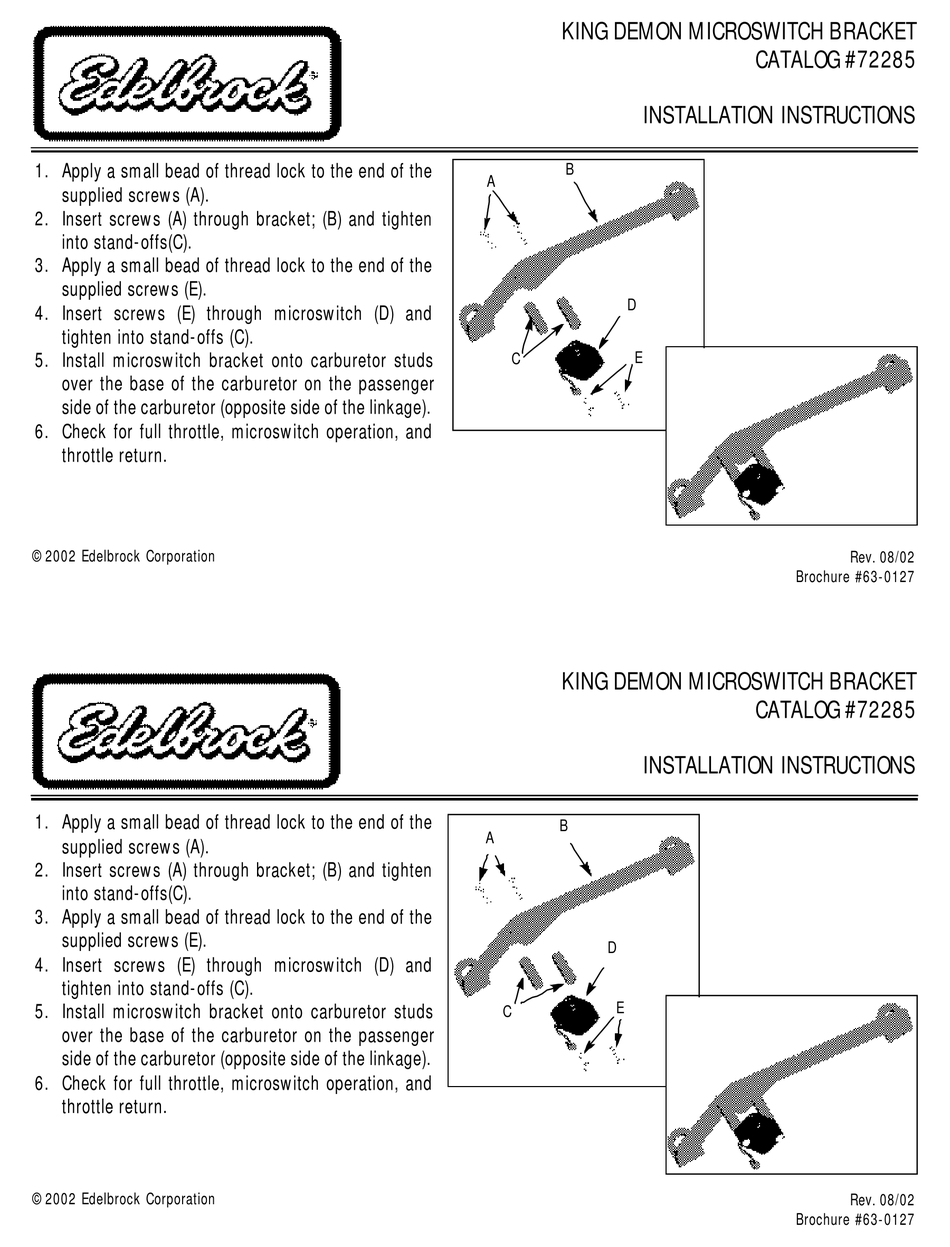 Edelbrock

KING DEMON MICROSWITCH BRACKET
CATALOG #72285

INSTALLATION INSTRUCTIONS

1. Apply a small bead of thread lock to the end of the supplied screws (A).
2. Insert screws (A) through bracket; (B) and tighten into stand-offs(C).
3. Apply a small bead of thread lock to the end of the supplied screws (E).
4. Insert screws (E) through microswitch (D) and tighten into stand-offs (C).
5. Install microswitch bracket onto carburetor studs over the base of the carburetor on the passenger side of the carburetor (opposite side of the linkage).
6. Check for full throttle, microswitch operation, and throttle return.

A
B
C
D
E

© 2002 Edelbrock Corporation

Rev. 08/02
Brochure #63-0127

Edelbrock

KING DEMON MICROSWITCH BRACKET
CATALOG #72285

INSTALLATION INSTRUCTIONS

1. Apply a small bead of thread lock to the end of the supplied screws (A).
2. Insert screws (A) through bracket; (B) and tighten into stand-offs(C).
3. Apply a small bead of thread lock to the end of the supplied screws (E).
4. Insert screws (E) through microswitch (D) and tighten into stand-offs (C).
5. Install microswitch bracket onto carburetor studs over the base of the carburetor on the passenger side of the carburetor (opposite side of the linkage).
6. Check for full throttle, microswitch operation, and throttle return.

A
B
C
D
E

© 2002 Edelbrock Corporation

Rev. 08/02
Brochure #63-0127