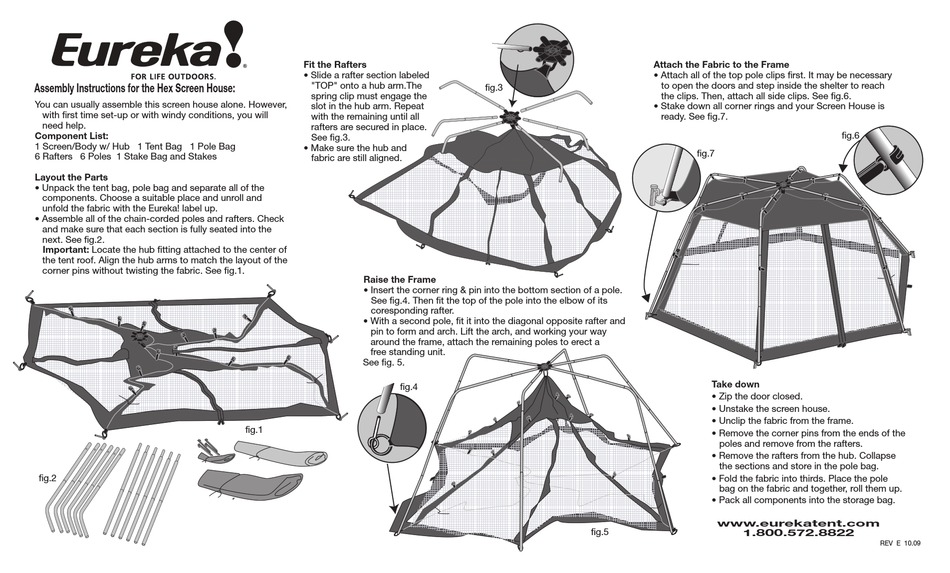 Eureka!
FOR LIFE OUTDOORS.

Assembly Instructions for the Hex Screen House:

You can usually assemble this screen house alone. However, with first time set-up or with windy conditions, you will need help.

Component List:
1 Screen/Body w/ Hub 1 Tent Bag 1 Pole Bag
6 Rafters 6 Poles 1 Stake Bag and Stakes

Layout the Parts
• Unpack the tent bag, pole bag and separate all of the components. Choose a suitable place and unroll and unfold the fabric with the Eureka! label up.
• Assemble all of the chain-corded poles and rafters. Check and make sure that each section is fully seated into the next. See fig.2.
Important: Locate the hub fitting attached to the center of the tent roof. Align the hub arms to match the layout of the corner pins without twisting the fabric. See fig.1.

fig.1

fig.2

Fit the Rafters
• Slide a rafter section labeled "TOP" onto a hub arm.The spring clip must engage the slot in the hub arm. Repeat with the remaining until all rafters are secured in place. See fig.3.
• Make sure the hub and fabric are still aligned.

fig.3

Raise the Frame
• Insert the corner ring & pin into the bottom section of a pole. See fig.4. Then fit the top of the pole into the elbow of its coresponding rafter.
• With a second pole, fit it into the diagonal opposite rafter and pin to form and arch. Lift the arch, and working your way around the frame, attach the remaining poles to erect a free standing unit.
See fig. 5.

fig.4

fig.5

Attach the Fabric to the Frame
• Attach all of the top pole clips first. It may be necessary to open the doors and step inside the shelter to reach the clips. Then, attach all side clips. See fig.6.
• Stake down all corner rings and your Screen House is ready. See fig.7.

fig.7

fig.6

Take down
• Zip the door closed.
• Unstake the screen house.
• Unclip the fabric from the frame.
• Remove the corner pins from the ends of the poles and remove from the rafters.
• Remove the rafters from the hub. Collapse the sections and store in the pole bag.
• Fold the fabric into thirds. Place the pole bag on the fabric and together, roll them up.
• Pack all components into the storage bag.

www.eurekatent.com
1.800.572.8822

REV E 10.09