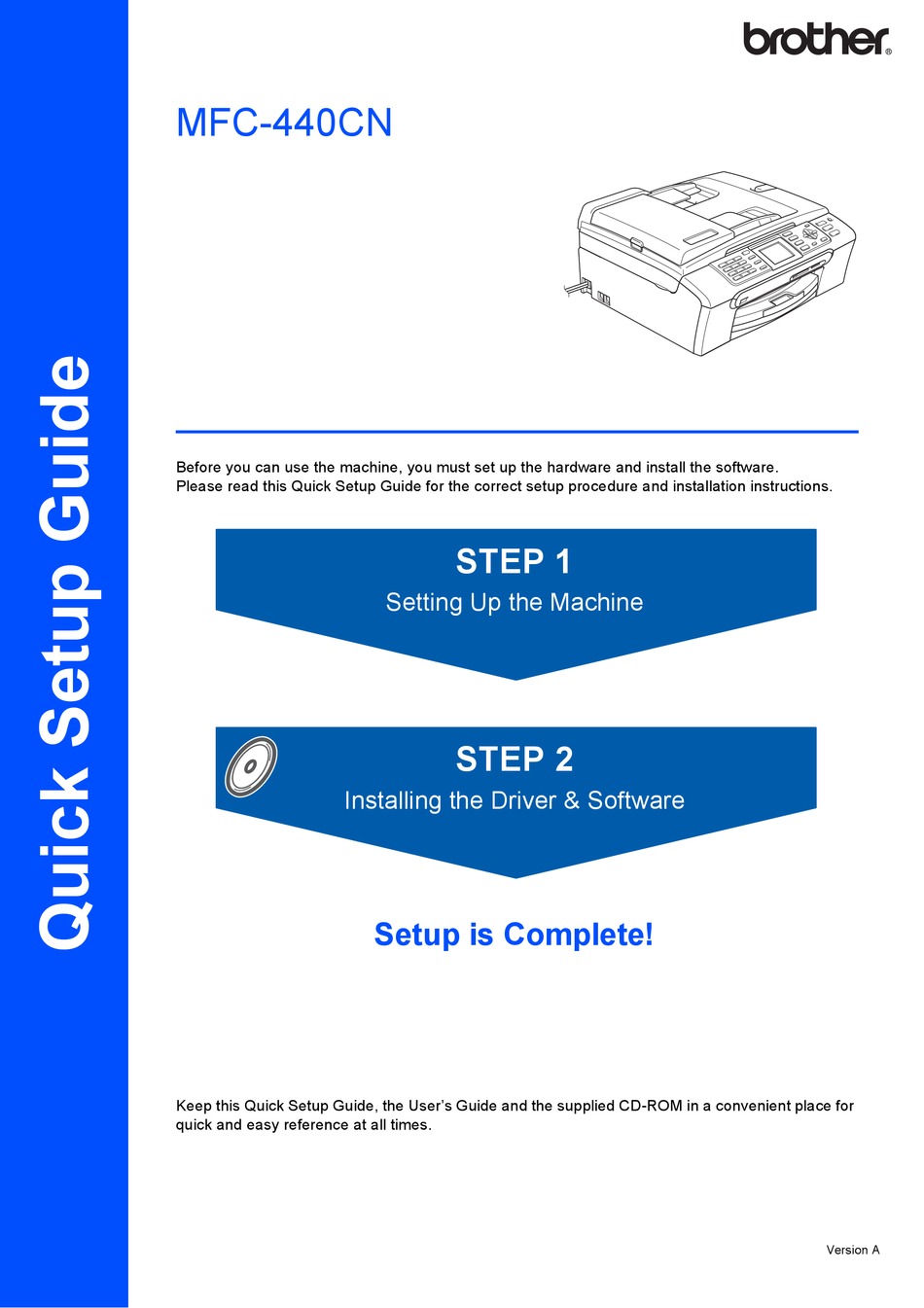 Quick Setup Guide

brother®

MFC-440CN

Before you can use the machine, you must set up the hardware and install the software.
Please read this Quick Setup Guide for the correct setup procedure and installation instructions.

STEP 1
Setting Up the Machine

STEP 2
Installing the Driver & Software

Setup is Complete!

Keep this Quick Setup Guide, the User's Guide and the supplied CD-ROM in a convenient place for quick and easy reference at all times.

Version A