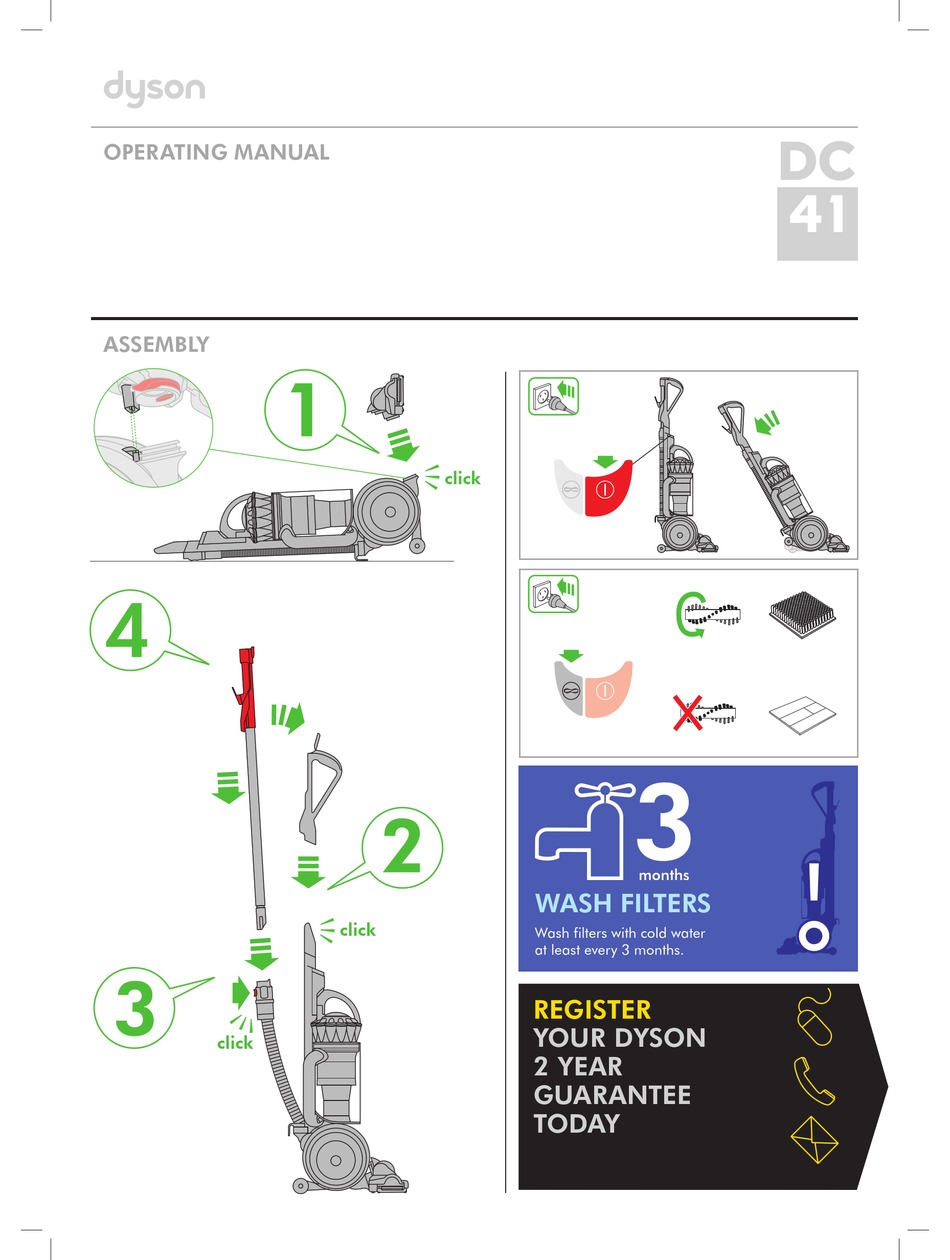 dyson

OPERATING MANUAL

DC 41

ASSEMBLY

1

click

4

2

click

3

click

3

months

WASH FILTERS

Wash filters with cold water at least every 3 months.

REGISTER
YOUR DYSON
2 YEAR
GUARANTEE
TODAY