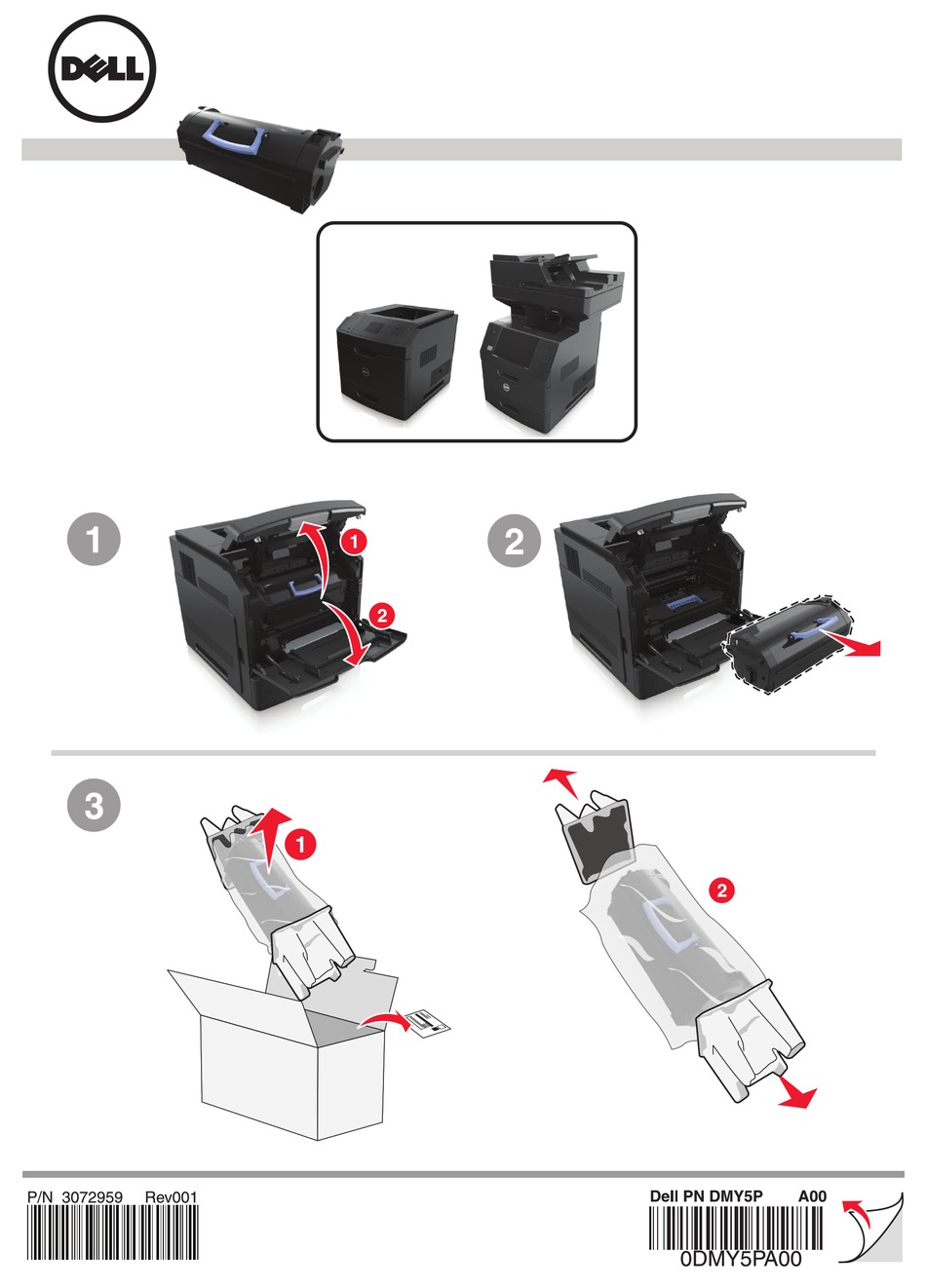 DELL

1

1

2

2

3

1

2

P/N 3072959 Rev001

Dell PN DMY5P A00

0DMY5PA00