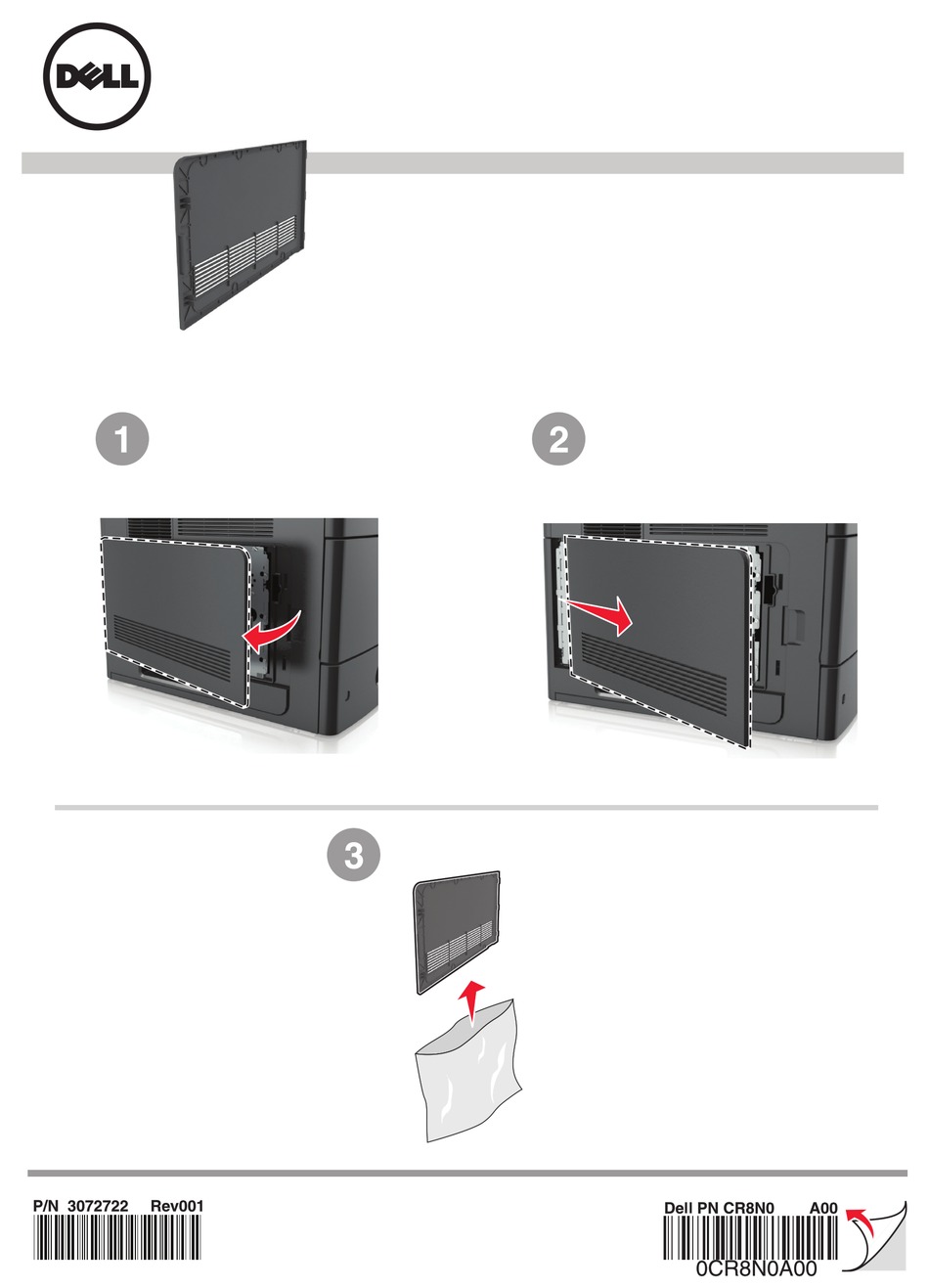 DELL

1

2

3

P/N 3072722 Rev001

Dell PN CR8N0 A00

0CR8N0A00