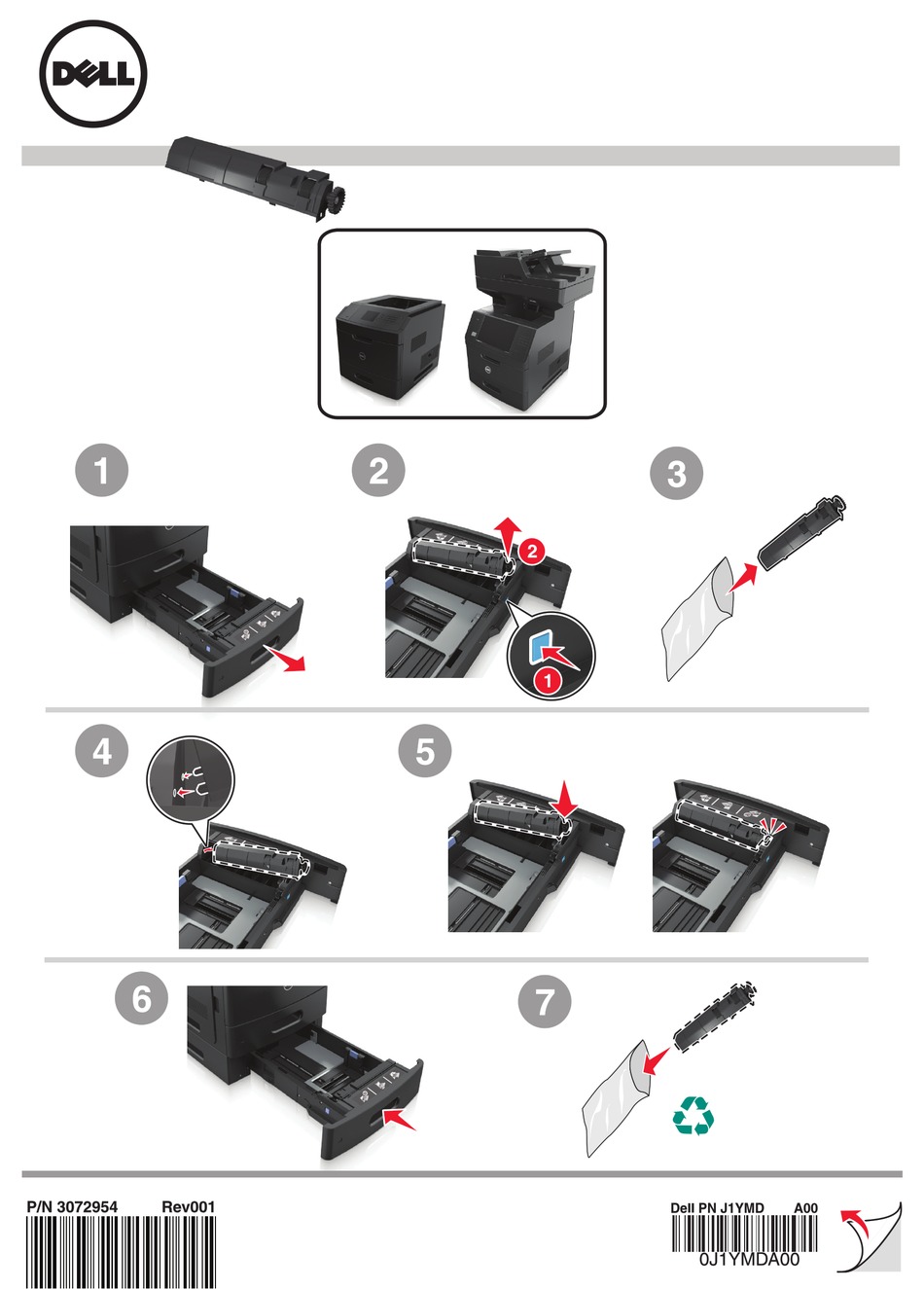 DELL

1

2

2

1

3

4

5

6

7

P/N 3072954 Rev001

Dell PN J1YMD A00

0J1YMDA00