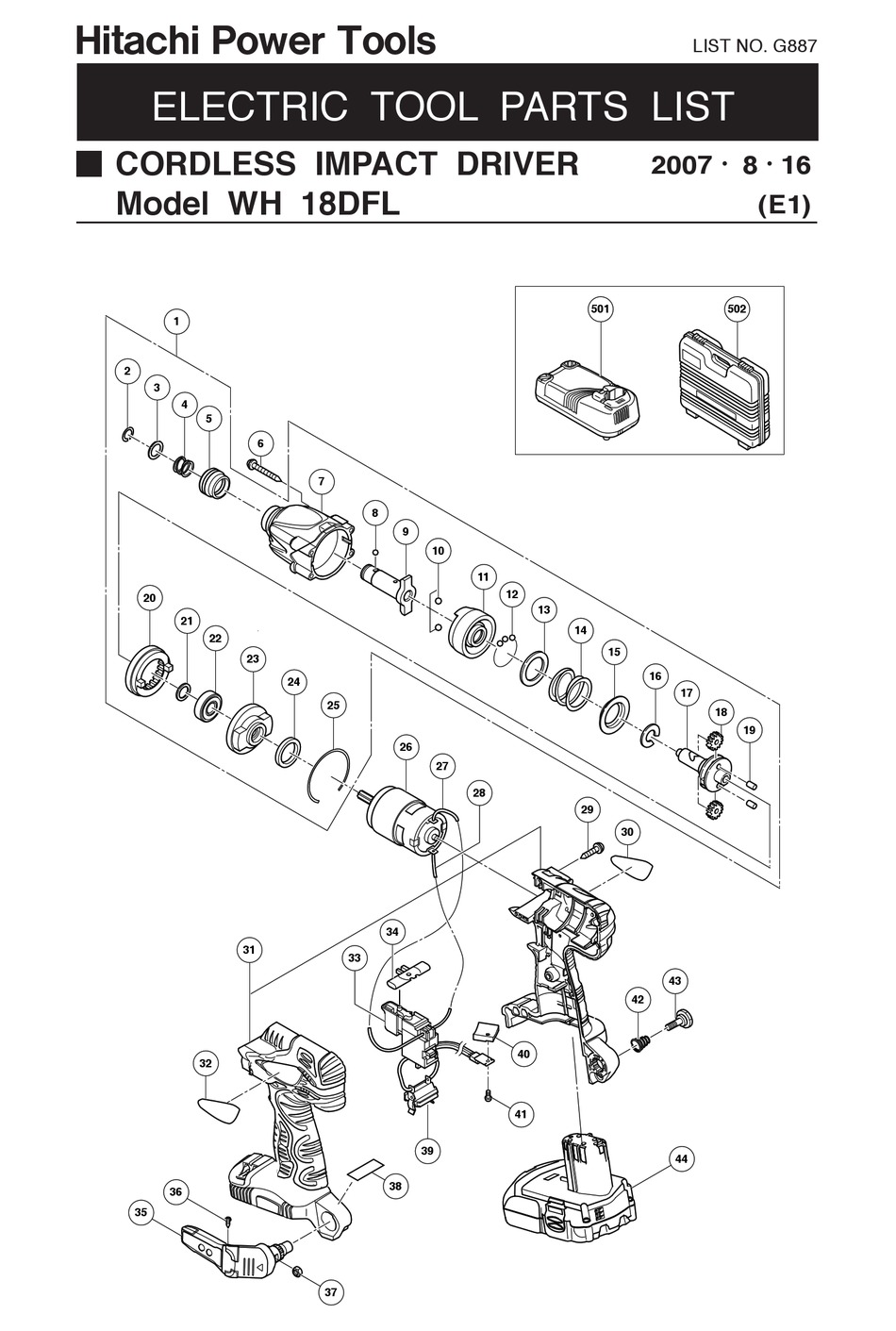 Hitachi Power Tools

LIST NO. G887

ELECTRIC TOOL PARTS LIST

CORDLESS IMPACT DRIVER

2007 · 8 · 16

Model WH 18DFL

(E1)

501
502
1
2
3
4
5
6
7
8
9
10
11
12
13
14
15
16
17
18
19
20
21
22
23
24
25
26
27
28
29
30
31
32
33
34
35
36
37
38
39
40
41
42
43
44