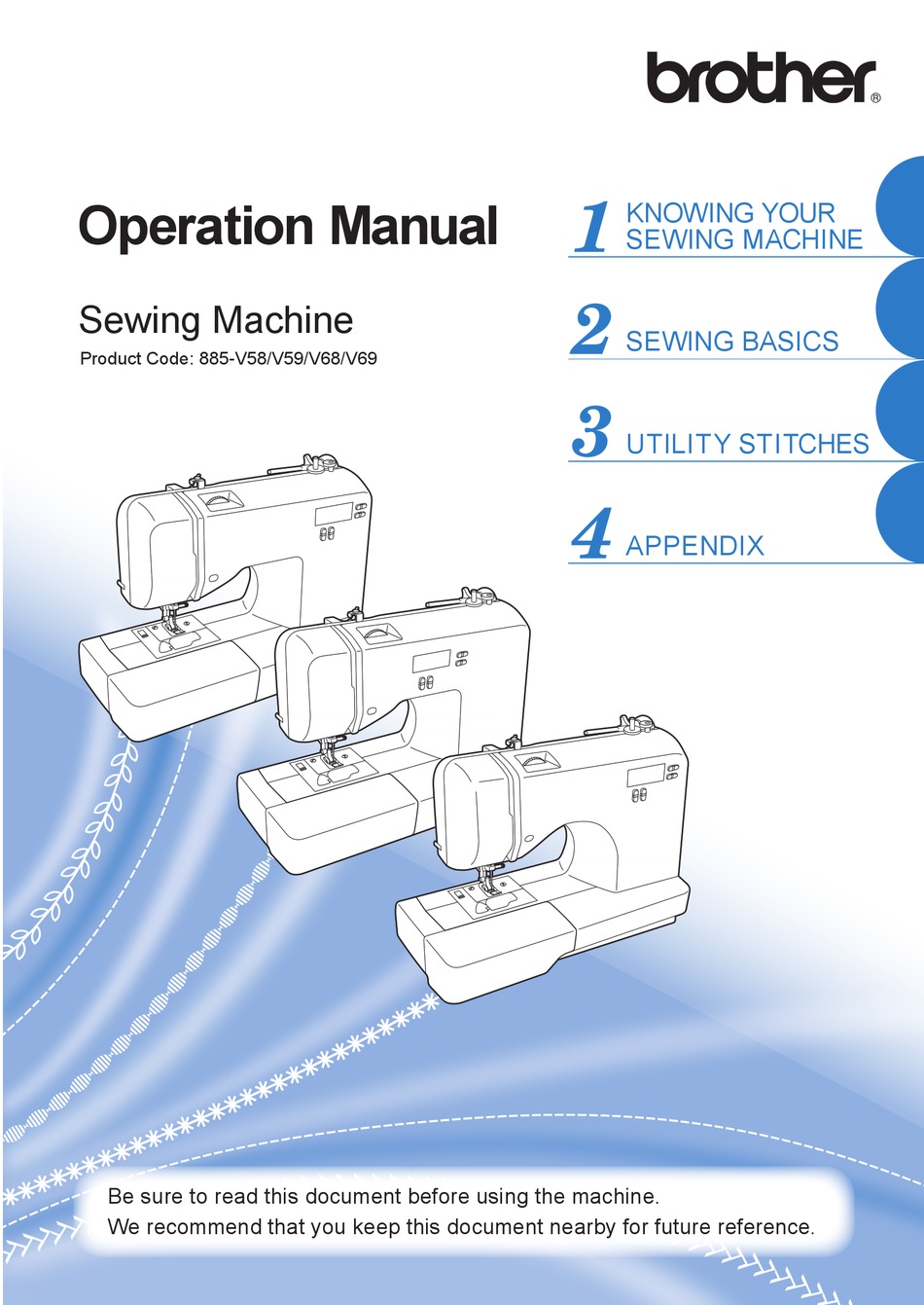 brother®

Operation Manual

Sewing Machine

Product Code: 885-V58/V59/V68/V69

1 KNOWING YOUR SEWING MACHINE

2 SEWING BASICS

3 UTILITY STITCHES

4 APPENDIX

Be sure to read this document before using the machine.
We recommend that you keep this document nearby for future reference.