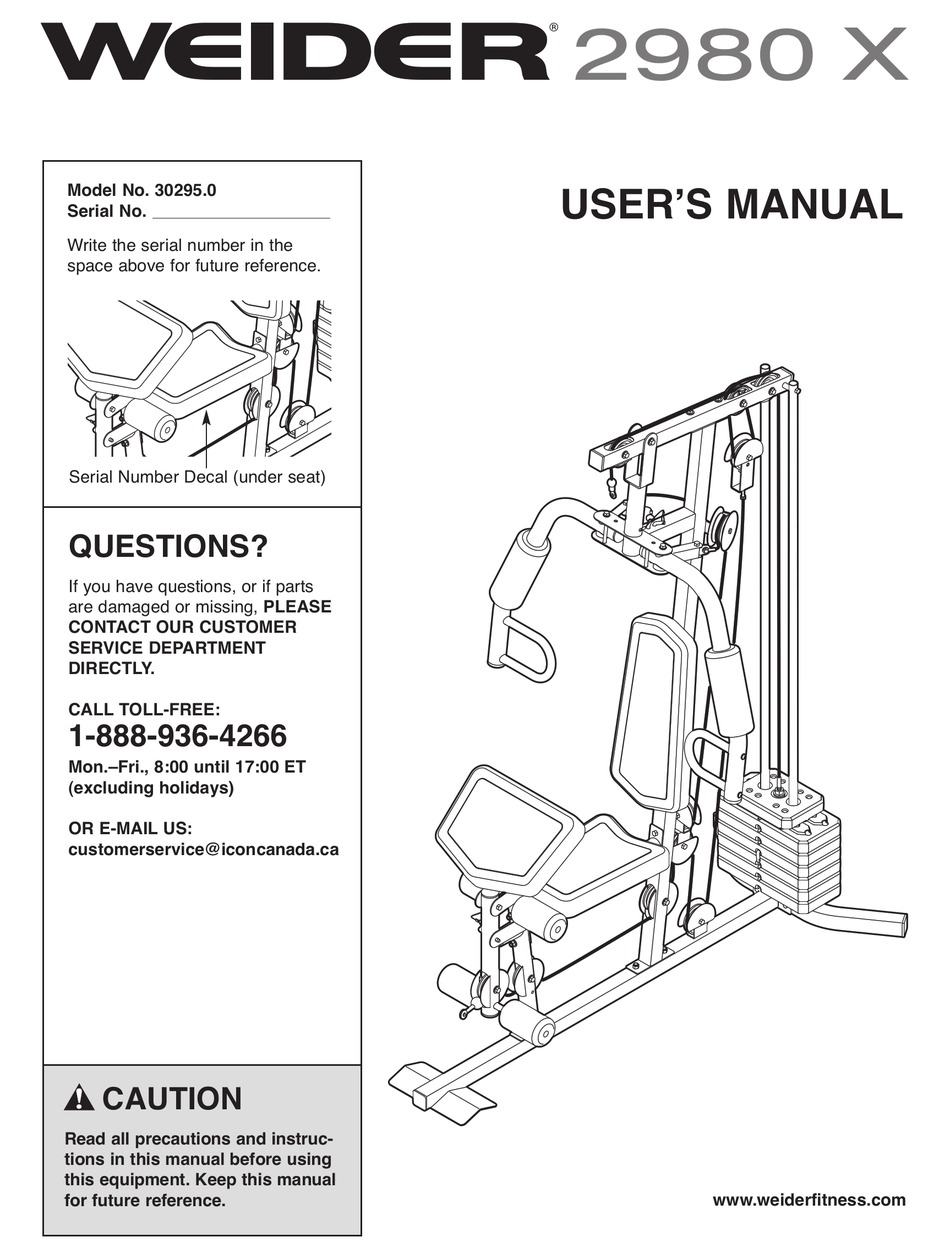 WEIDER® 2980 X

Model No. 30295.0
Serial No. ___________________

Write the serial number in the space above for future reference.

Serial Number Decal (under seat)

QUESTIONS?

If you have questions, or if parts are damaged or missing, PLEASE CONTACT OUR CUSTOMER SERVICE DEPARTMENT DIRECTLY.

CALL TOLL-FREE:
1-888-936-4266
Mon.–Fri., 8:00 until 17:00 ET (excluding holidays)

OR E-MAIL US:
customerservice@iconcanada.ca

CAUTION

Read all precautions and instructions in this manual before using this equipment. Keep this manual for future reference.

USER'S MANUAL

www.weiderfitness.com