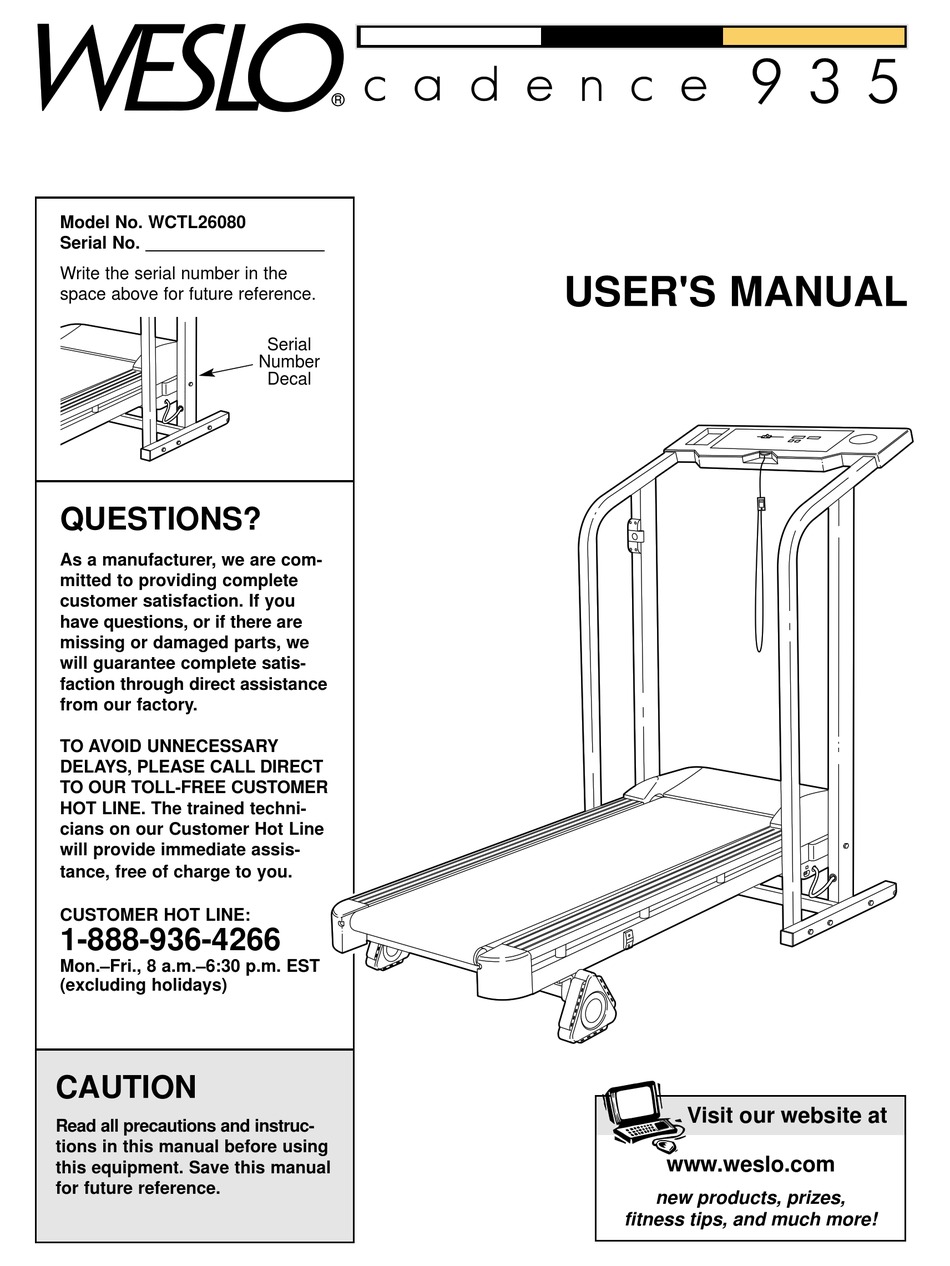 WESLO® cadence 935

Model No. WCTL26080
Serial No. ___________________

Write the serial number in the space above for future reference.

Serial Number Decal

USER'S MANUAL

QUESTIONS?

As a manufacturer, we are committed to providing complete customer satisfaction. If you have questions, or if there are missing or damaged parts, we will guarantee complete satisfaction through direct assistance from our factory.

TO AVOID UNNECESSARY DELAYS, PLEASE CALL DIRECT TO OUR TOLL-FREE CUSTOMER HOT LINE. The trained technicians on our Customer Hot Line will provide immediate assistance, free of charge to you.

CUSTOMER HOT LINE:
1-888-936-4266
Mon.–Fri., 8 a.m.–6:30 p.m. EST
(excluding holidays)

CAUTION

Read all precautions and instructions in this manual before using this equipment. Save this manual for future reference.

Visit our website at
www.weslo.com
new products, prizes, fitness tips, and much more!