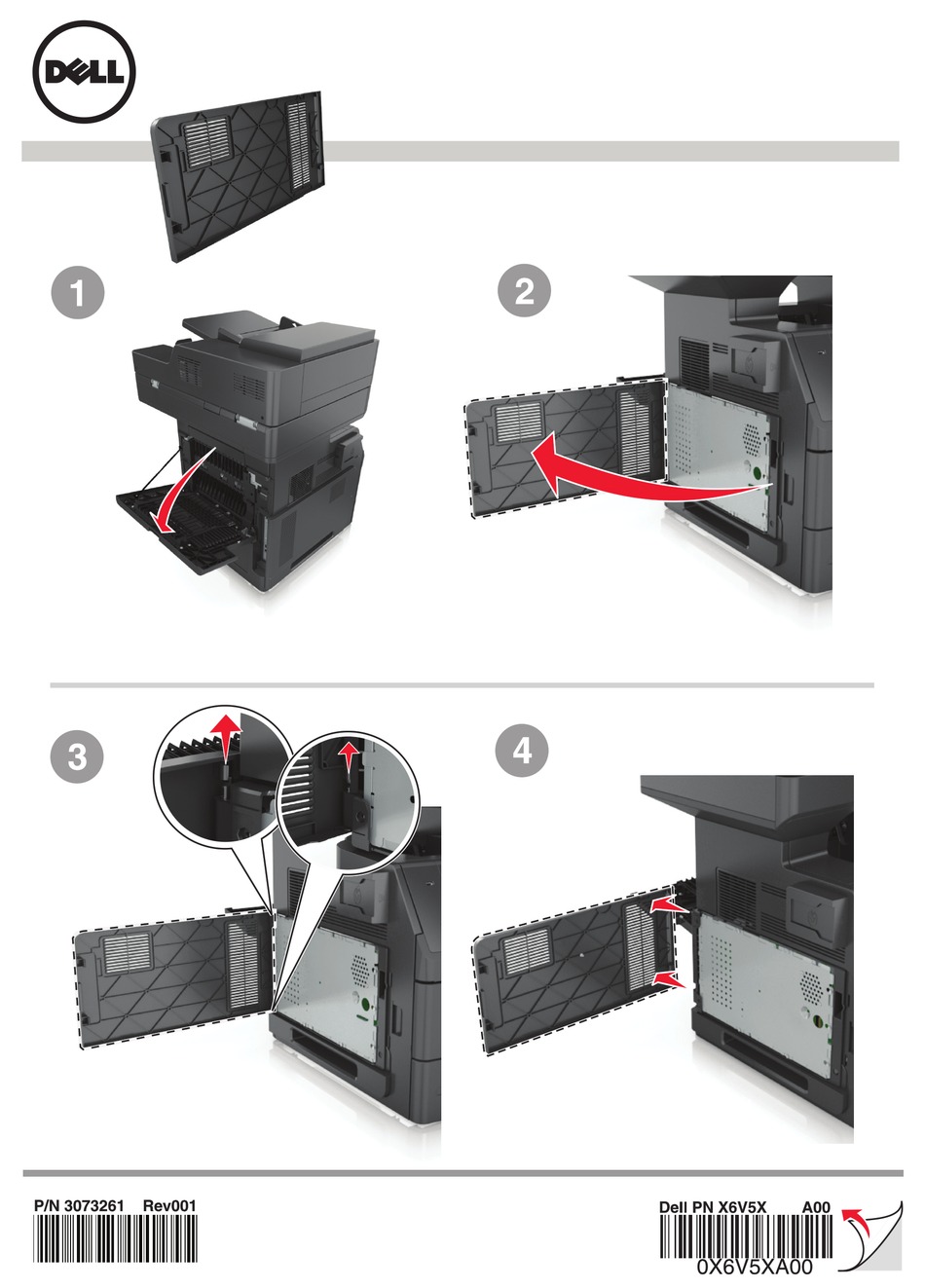 DELL

1

2

3

4

P/N 3073261 Rev001

Dell PN X6V5X A00

0X6V5XA00