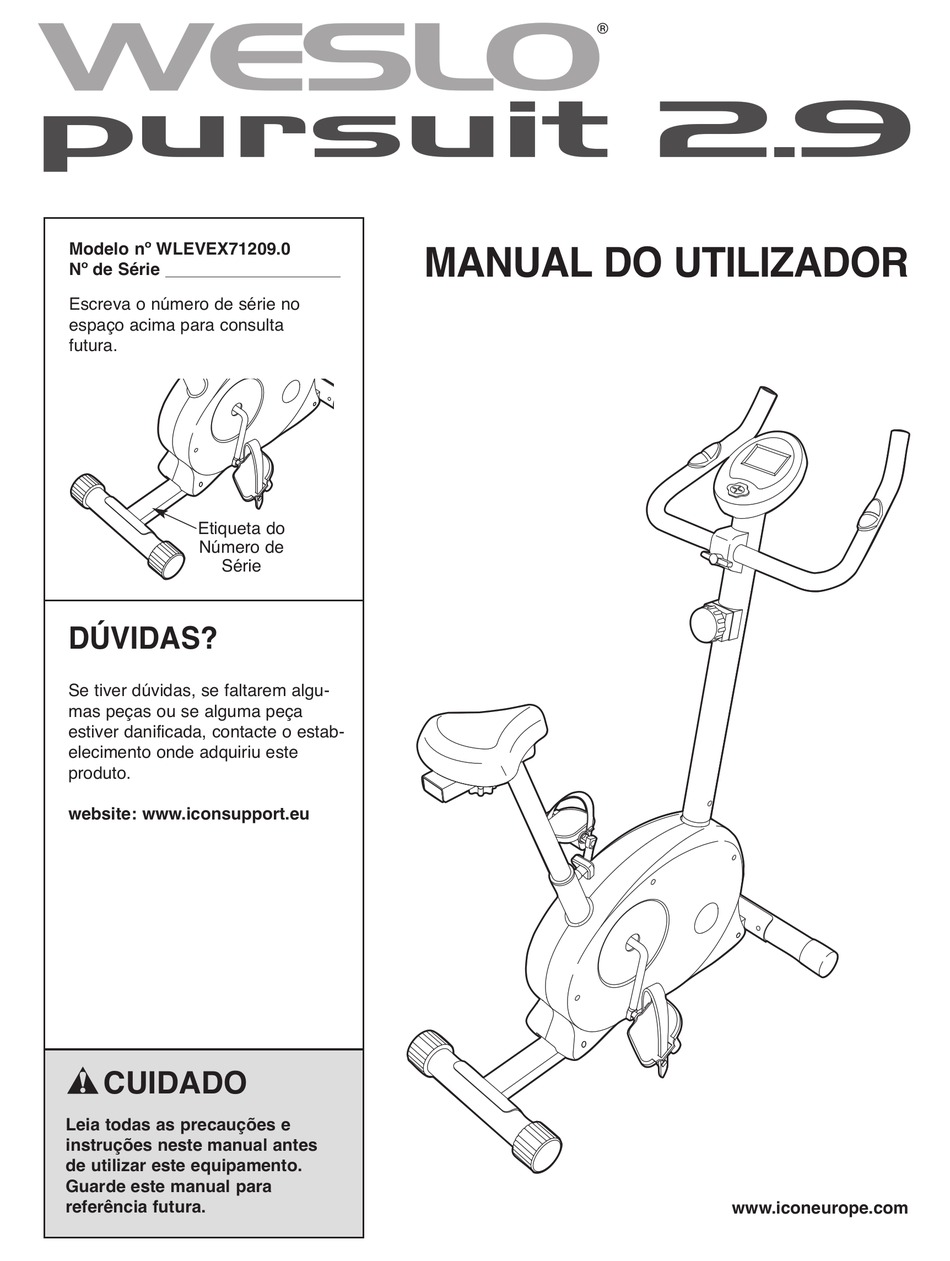 WESLO®
pursuit 2.9

Modelo nº WLEVEX71209.0
Nº de Série ___________________

Escreva o número de série no espaço acima para consulta futura.

Etiqueta do Número de Série

DÚVIDAS?

Se tiver dúvidas, se faltarem algumas peças ou se alguma peça estiver danificada, contacte o estabelecimento onde adquiriu este produto.

website: www.iconsupport.eu

CUIDADO

Leia todas as precauções e instruções neste manual antes de utilizar este equipamento. Guarde este manual para referência futura.

MANUAL DO UTILIZADOR

www.iconeurope.com