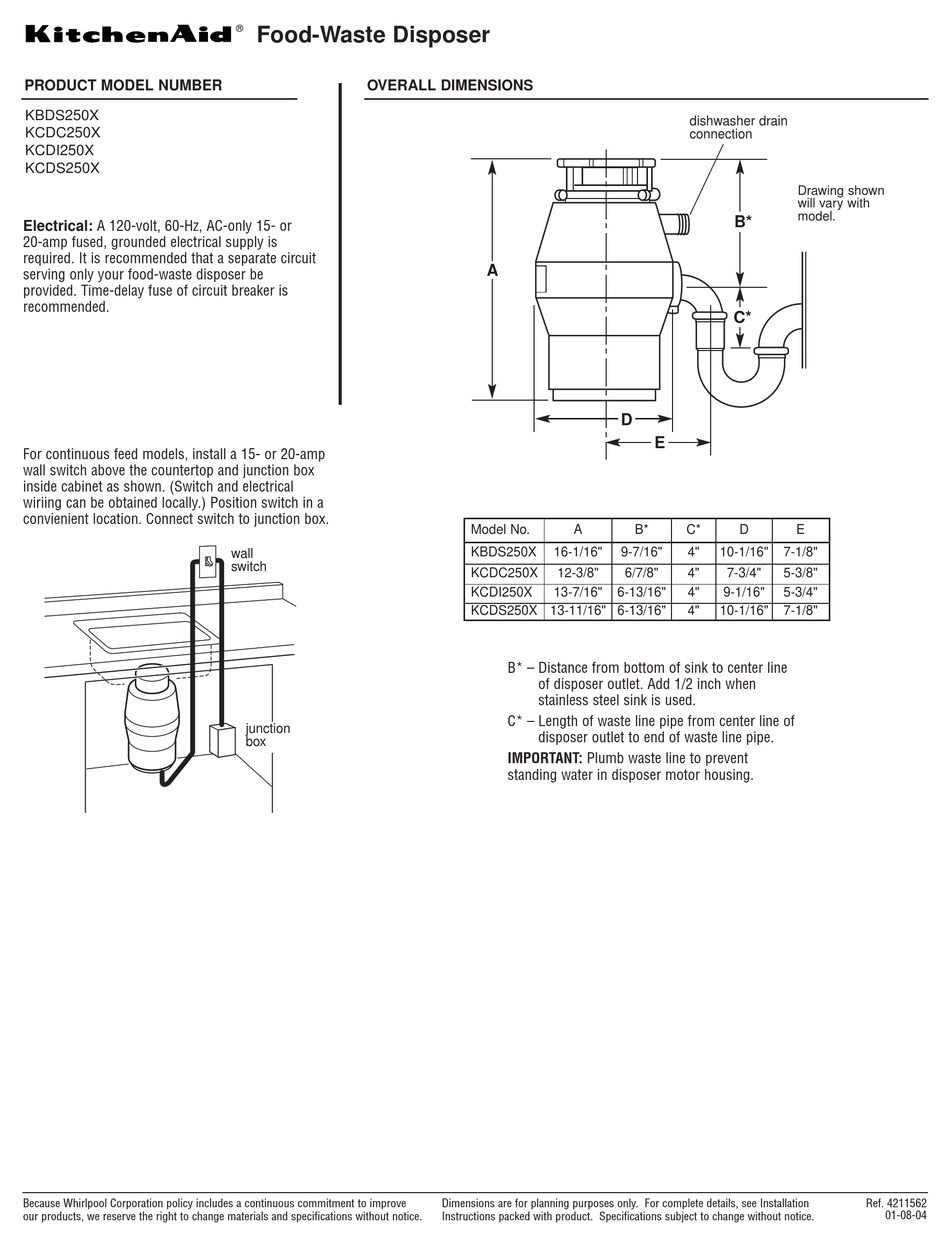 KitchenAid® Food-Waste Disposer

PRODUCT MODEL NUMBER

KBDS250X
KCDC250X
KCDI250X
KCDS250X

Electrical: A 120-volt, 60-Hz, AC-only 15- or 20-amp fused, grounded electrical supply is required. It is recommended that a separate circuit serving only your food-waste disposer be provided. Time-delay fuse of circuit breaker is recommended.

For continuous feed models, install a 15- or 20-amp wall switch above the countertop and junction box inside cabinet as shown. (Switch and electrical wiriing can be obtained locally.) Position switch in a convienient location. Connect switch to junction box.

wall switch

junction box

OVERALL DIMENSIONS

dishwasher drain connection

Drawing shown will vary with model.

A

B*

C*

D

E

| Model No. | A | B* | C* | D | E |
|---|---|---|---|---|---|
| KBDS250X | 16-1/16" | 9-7/16" | 4" | 10-1/16" | 7-1/8" |
| KCDC250X | 12-3/8" | 6/7/8" | 4" | 7-3/4" | 5-3/8" |
| KCDI250X | 13-7/16" | 6-13/16" | 4" | 9-1/16" | 5-3/4" |
| KCDS250X | 13-11/16" | 6-13/16" | 4" | 10-1/16" | 7-1/8" |

B* – Distance from bottom of sink to center line of disposer outlet. Add 1/2 inch when stainless steel sink is used.

C* – Length of waste line pipe from center line of disposer outlet to end of waste line pipe.

IMPORTANT: Plumb waste line to prevent standing water in disposer motor housing.

Because Whirlpool Corporation policy includes a continuous commitment to improve our products, we reserve the right to change materials and specifications without notice.

Dimensions are for planning purposes only. For complete details, see Installation Instructions packed with product. Specifications subject to change without notice.

Ref. 4211562
01-08-04