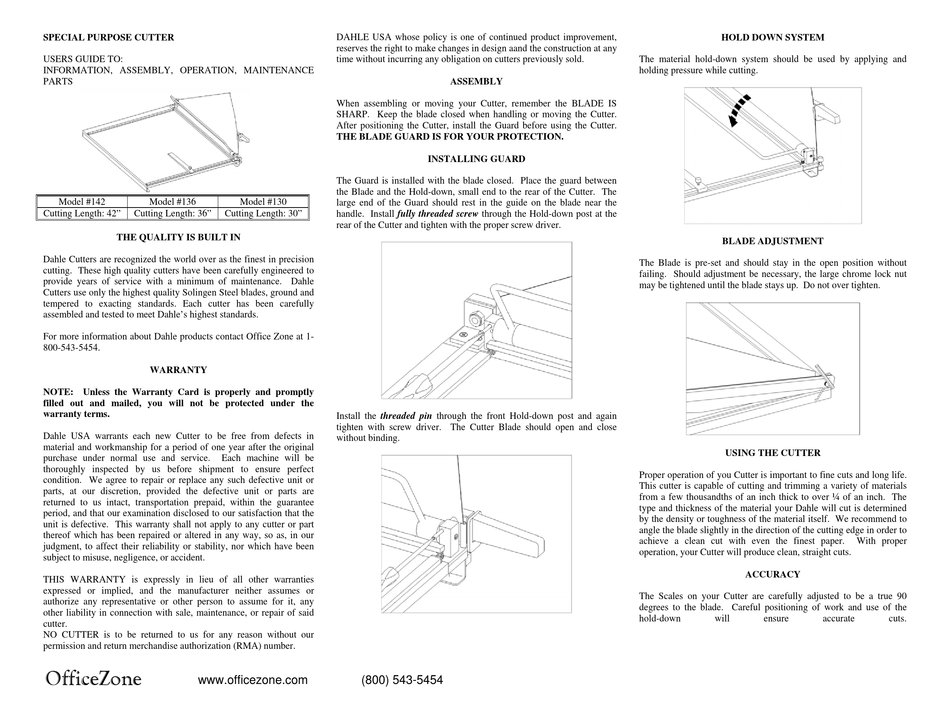 SPECIAL PURPOSE CUTTER

USERS GUIDE TO:
INFORMATION, ASSEMBLY, OPERATION, MAINTENANCE PARTS

| Model #142 | Model #136 | Model #130 |
|---|---|---|
| Cutting Length: 42" | Cutting Length: 36" | Cutting Length: 30" |

THE QUALITY IS BUILT IN

Dahle Cutters are recognized the world over as the finest in precision cutting. These high quality cutters have been carefully engineered to provide years of service with a minimum of maintenance. Dahle Cutters use only the highest quality Solingen Steel blades, ground and tempered to exacting standards. Each cutter has been carefully assembled and tested to meet Dahle's highest standards.

For more information about Dahle products contact Office Zone at 1-800-543-5454.

WARRANTY

NOTE: Unless the Warranty Card is properly and promptly filled out and mailed, you will not be protected under the warranty terms.

Dahle USA warrants each new Cutter to be free from defects in material and workmanship for a period of one year after the original purchase under normal use and service. Each machine will be thoroughly inspected by us before shipment to ensure perfect condition. We agree to repair or replace any such defective unit or parts, at our discretion, provided the defective unit or parts are returned to us intact, transportation prepaid, within the guarantee period, and that our examination disclosed to our satisfaction that the unit is defective. This warranty shall not apply to any cutter or part thereof which has been repaired or altered in any way, so as, in our judgment, to affect their reliability or stability, nor which have been subject to misuse, negligence, or accident.

THIS WARRANTY is expressly in lieu of all other warranties expressed or implied, and the manufacturer neither assumes or authorize any representative or other person to assume for it, any other liability in connection with sale, maintenance, or repair of said cutter.
NO CUTTER is to be returned to us for any reason without our permission and return merchandise authorization (RMA) number.

DAHLE USA whose policy is one of continued product improvement, reserves the right to make changes in design aand the construction at any time without incurring any obligation on cutters previously sold.

ASSEMBLY

When assembling or moving your Cutter, remember the BLADE IS SHARP. Keep the blade closed when handling or moving the Cutter. After positioning the Cutter, install the Guard before using the Cutter. THE BLADE GUARD IS FOR YOUR PROTECTION.

INSTALLING GUARD

The Guard is installed with the blade closed. Place the guard between the Blade and the Hold-down, small end to the rear of the Cutter. The large end of the Guard should rest in the guide on the blade near the handle. Install fully threaded screw through the Hold-down post at the rear of the Cutter and tighten with the proper screw driver.

Install the threaded pin through the front Hold-down post and again tighten with screw driver. The Cutter Blade should open and close without binding.

HOLD DOWN SYSTEM

The material hold-down system should be used by applying and holding pressure while cutting.

BLADE ADJUSTMENT

The Blade is pre-set and should stay in the open position without failing. Should adjustment be necessary, the large chrome lock nut may be tightened until the blade stays up. Do not over tighten.

USING THE CUTTER

Proper operation of you Cutter is important to fine cuts and long life. This cutter is capable of cutting and trimming a variety of materials from a few thousandths of an inch thick to over ¼ of an inch. The type and thickness of the material your Dahle will cut is determined by the density or toughness of the material itself. We recommend to angle the blade slightly in the direction of the cutting edge in order to achieve a clean cut with even the finest paper. With proper operation, your Cutter will produce clean, straight cuts.

ACCURACY

The Scales on your Cutter are carefully adjusted to be a true 90 degrees to the blade. Careful positioning of work and use of the hold-down will ensure accurate cuts.

OfficeZone www.officezone.com (800) 543-5454