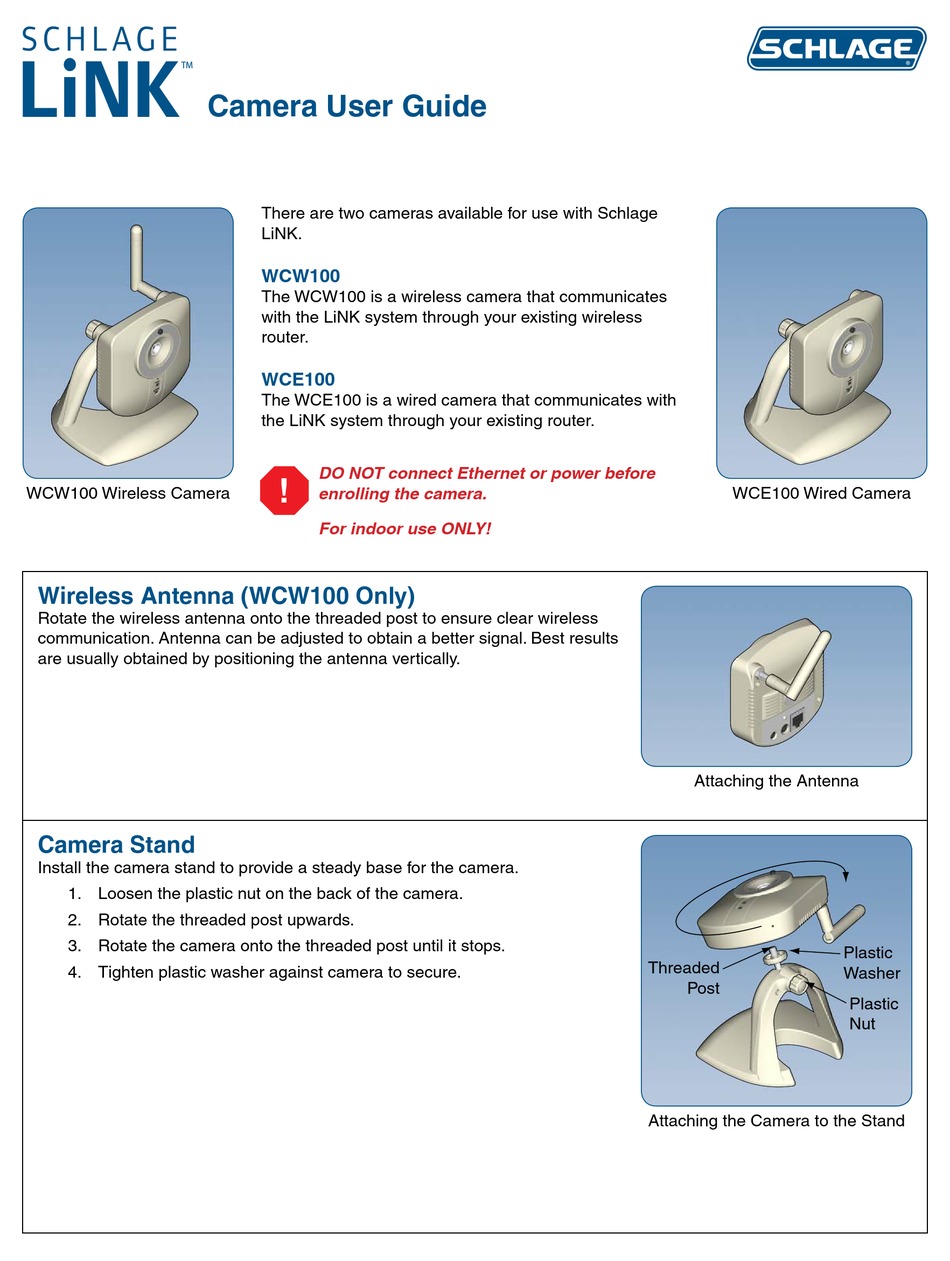 SCHLAGE
LiNK™

Camera User Guide

SCHLAGE®

WCW100 Wireless Camera

There are two cameras available for use with Schlage LiNK.

WCW100
The WCW100 is a wireless camera that communicates with the LiNK system through your existing wireless router.

WCE100
The WCE100 is a wired camera that communicates with the LiNK system through your existing router.

!

DO NOT connect Ethernet or power before enrolling the camera.

For indoor use ONLY!

WCE100 Wired Camera

Wireless Antenna (WCW100 Only)
Rotate the wireless antenna onto the threaded post to ensure clear wireless communication. Antenna can be adjusted to obtain a better signal. Best results are usually obtained by positioning the antenna vertically.

Attaching the Antenna

Camera Stand
Install the camera stand to provide a steady base for the camera.
1. Loosen the plastic nut on the back of the camera.
2. Rotate the threaded post upwards.
3. Rotate the camera onto the threaded post until it stops.
4. Tighten plastic washer against camera to secure.

Threaded Post
Plastic Washer
Plastic Nut

Attaching the Camera to the Stand