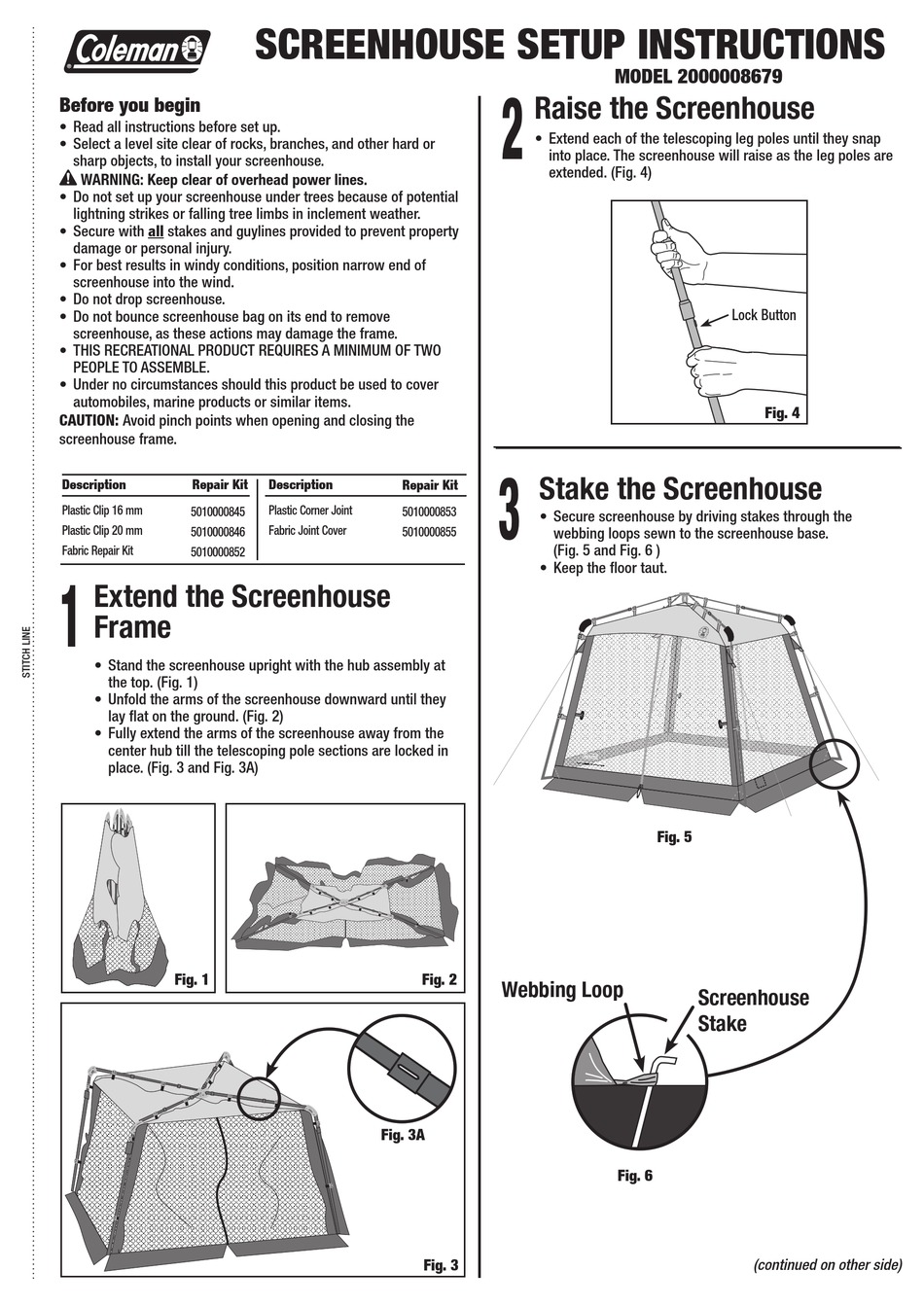 Coleman

SCREENHOUSE SETUP INSTRUCTIONS

MODEL 2000008679

Before you begin

• Read all instructions before set up.
• Select a level site clear of rocks, branches, and other hard or sharp objects, to install your screenhouse.
WARNING: Keep clear of overhead power lines.
• Do not set up your screenhouse under trees because of potential lightning strikes or falling tree limbs in inclement weather.
• Secure with all stakes and guylines provided to prevent property damage or personal injury.
• For best results in windy conditions, position narrow end of screenhouse into the wind.
• Do not drop screenhouse.
• Do not bounce screenhouse bag on its end to remove screenhouse, as these actions may damage the frame.
• THIS RECREATIONAL PRODUCT REQUIRES A MINIMUM OF TWO PEOPLE TO ASSEMBLE.
• Under no circumstances should this product be used to cover automobiles, marine products or similar items.
CAUTION: Avoid pinch points when opening and closing the screenhouse frame.

| Description | Repair Kit | Description | Repair Kit |
|---|---|---|---|
| Plastic Clip 16 mm | 5010000845 | Plastic Corner Joint | 5010000853 |
| Plastic Clip 20 mm | 5010000846 | Fabric Joint Cover | 5010000855 |
| Fabric Repair Kit | 5010000852 | | |

STITCH LINE

1 Extend the Screenhouse Frame

• Stand the screenhouse upright with the hub assembly at the top. (Fig. 1)
• Unfold the arms of the screenhouse downward until they lay flat on the ground. (Fig. 2)
• Fully extend the arms of the screenhouse away from the center hub till the telescoping pole sections are locked in place. (Fig. 3 and Fig. 3A)

Fig. 1

Fig. 2

Fig. 3A

Fig. 3

2 Raise the Screenhouse

• Extend each of the telescoping leg poles until they snap into place. The screenhouse will raise as the leg poles are extended. (Fig. 4)

Lock Button

Fig. 4

3 Stake the Screenhouse

• Secure screenhouse by driving stakes through the webbing loops sewn to the screenhouse base. (Fig. 5 and Fig. 6 )
• Keep the floor taut.

Fig. 5

Webbing Loop

Screenhouse Stake

Fig. 6

(continued on other side)