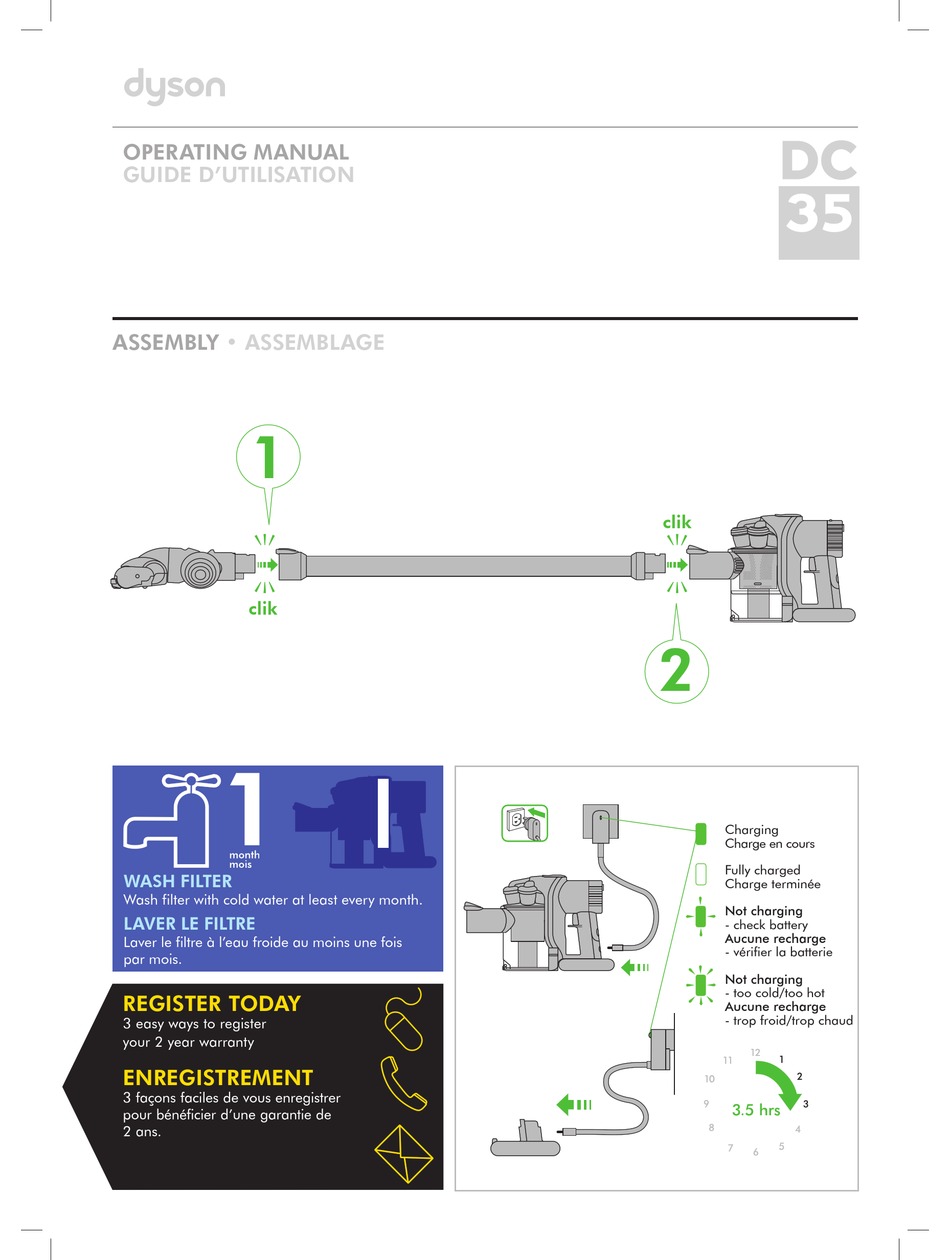 dyson

OPERATING MANUAL
GUIDE D'UTILISATION

DC
35

ASSEMBLY • ASSEMBLAGE

1

clik

clik

2

1
month
mois

WASH FILTER
Wash filter with cold water at least every month.

LAVER LE FILTRE
Laver le filtre à l'eau froide au moins une fois par mois.

REGISTER TODAY
3 easy ways to register your 2 year warranty

ENREGISTREMENT
3 façons faciles de vous enregistrer pour bénéficier d'une garantie de 2 ans.

Charging
Charge en cours

Fully charged
Charge terminée

Not charging
- check battery
Aucune recharge
- vérifier la batterie

Not charging
- too cold/too hot
Aucune recharge
- trop froid/trop chaud

12
1
2
3
4
5
6
7
8
9
10
11
3.5 hrs