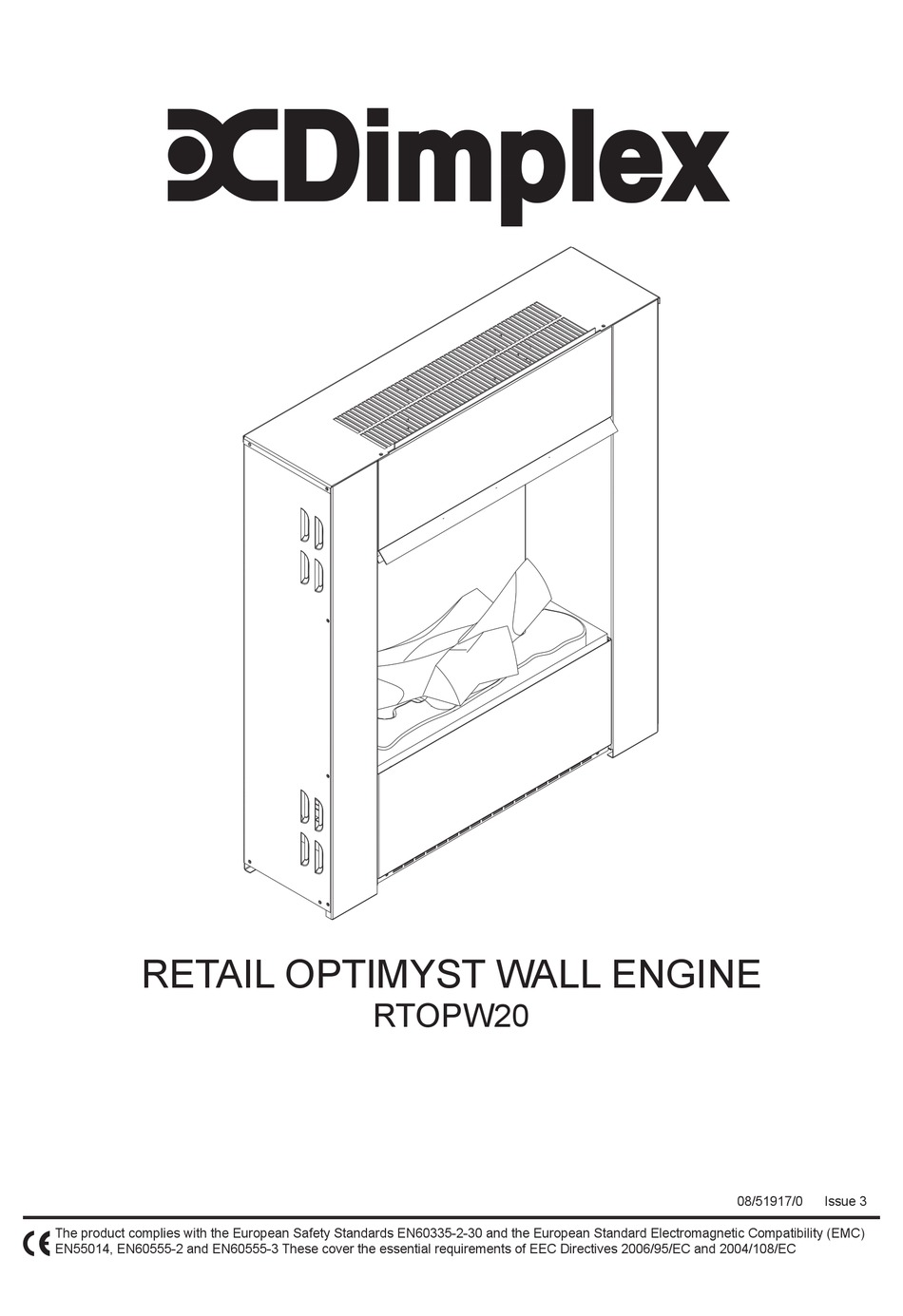 Dimplex

RETAIL OPTIMYST WALL ENGINE
RTOPW20

08/51917/0 Issue 3

CE The product complies with the European Safety Standards EN60335-2-30 and the European Standard Electromagnetic Compatibility (EMC) EN55014, EN60555-2 and EN60555-3 These cover the essential requirements of EEC Directives 2006/95/EC and 2004/108/EC