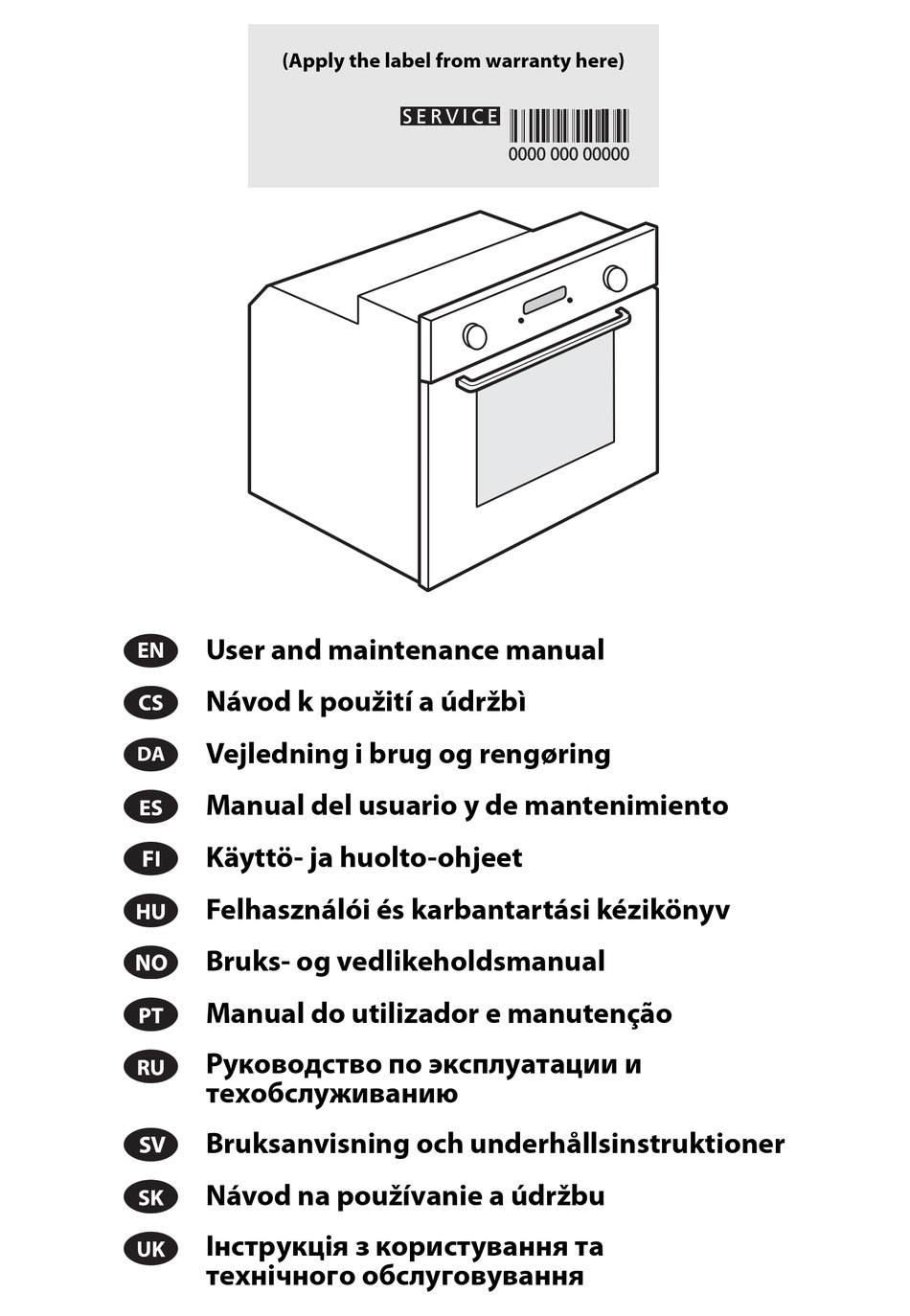 (Apply the label from warranty here)

SERVICE

0000 000 00000

EN User and maintenance manual

CS Návod k použití a údržbì

DA Vejledning i brug og rengøring

ES Manual del usuario y de mantenimiento

FI Käyttö- ja huolto-ohjeet

HU Felhasználói és karbantartási kézikönyv

NO Bruks- og vedlikeholdsmanual

PT Manual do utilizador e manutenção

RU Руководство по эксплуатации и техобслуживанию

SV Bruksanvisning och underhållsinstruktioner

SK Návod na používanie a údržbu

UK Інструкція з користування та технічного обслуговування