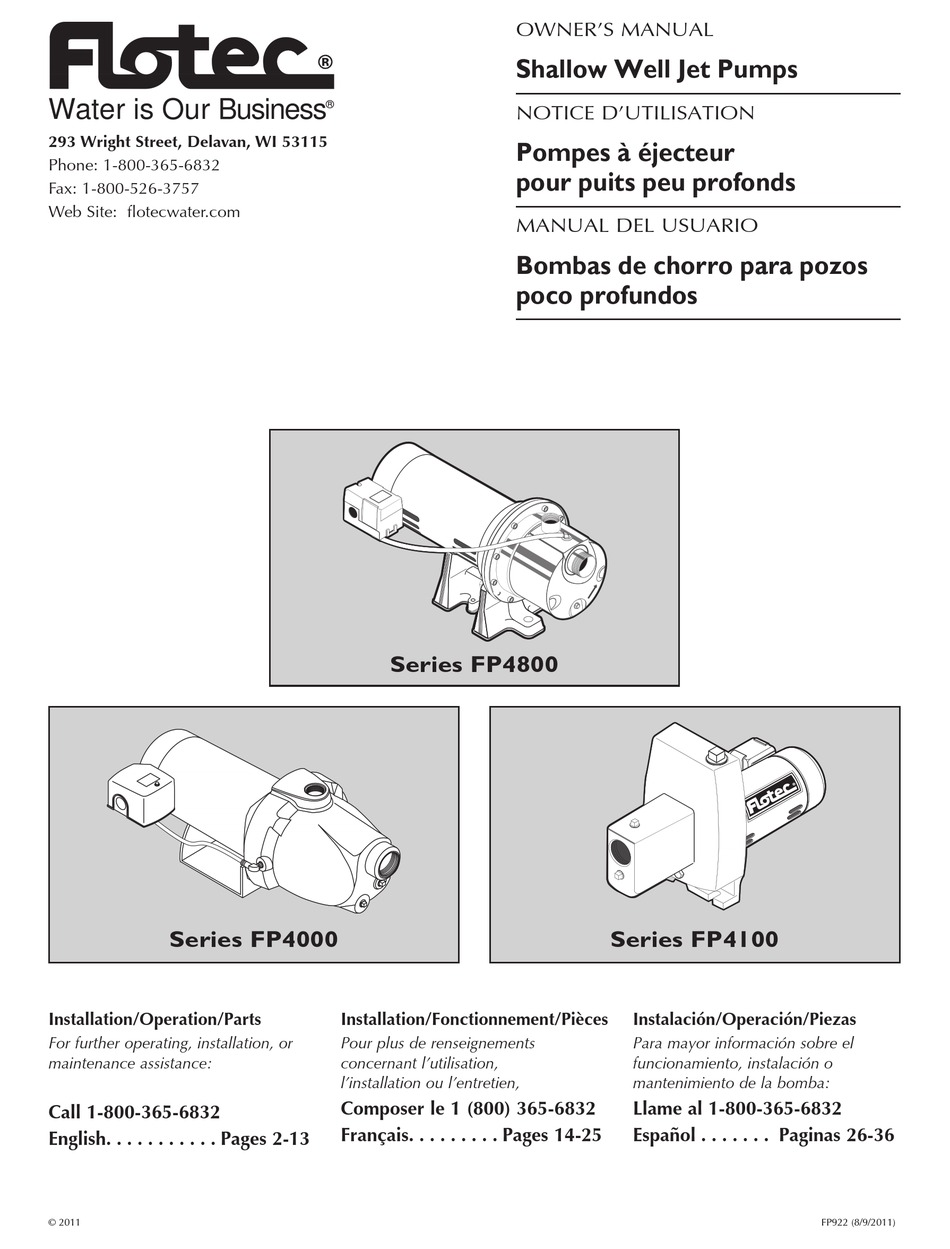 Flotec®
Water is Our Business®

293 Wright Street, Delavan, WI 53115
Phone: 1-800-365-6832
Fax: 1-800-526-3757
Web Site: flotecwater.com

OWNER'S MANUAL
Shallow Well Jet Pumps

NOTICE D'UTILISATION
Pompes à éjecteur pour puits peu profonds

MANUAL DEL USUARIO
Bombas de chorro para pozos poco profundos

Series FP4800

Series FP4000

Flotec

Series FP4100

Installation/Operation/Parts
For further operating, installation, or maintenance assistance:

Call 1-800-365-6832
English. . . . . . . . . . . Pages 2-13

Installation/Fonctionnement/Pièces
Pour plus de renseignements concernant l'utilisation, l'installation ou l'entretien,

Composer le 1 (800) 365-6832
Français. . . . . . . . . Pages 14-25

Instalación/Operación/Piezas
Para mayor información sobre el funcionamiento, instalación o mantenimiento de la bomba:

Llame al 1-800-365-6832
Español . . . . . . . Paginas 26-36

© 2011

FP922 (8/9/2011)