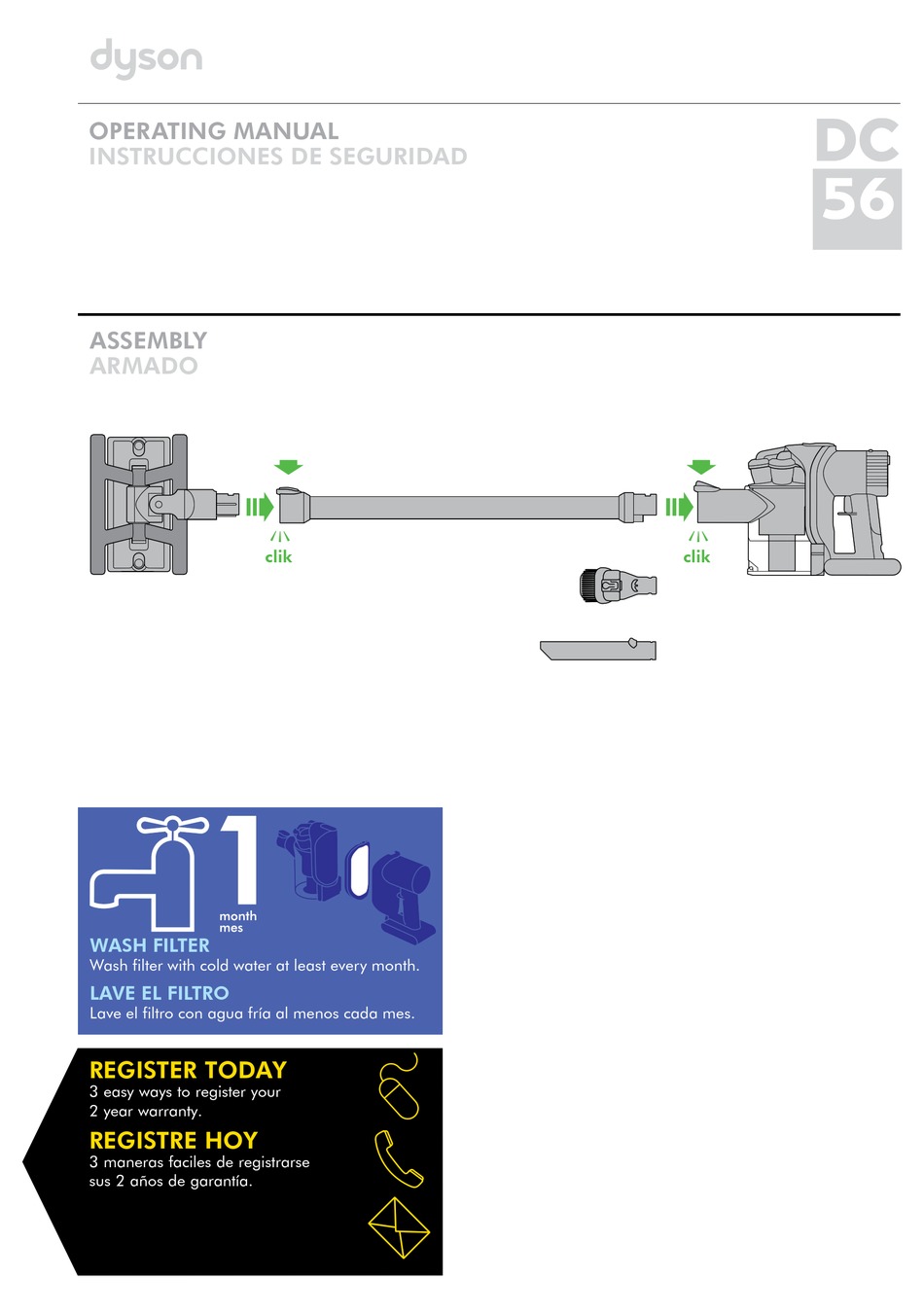 dyson

OPERATING MANUAL
INSTRUCCIONES DE SEGURIDAD

DC
56

ASSEMBLY
ARMADO

clik

clik

1
month
mes

WASH FILTER
Wash filter with cold water at least every month.

LAVE EL FILTRO
Lave el filtro con agua fría al menos cada mes.

REGISTER TODAY
3 easy ways to register your 2 year warranty.

REGISTRE HOY
3 maneras faciles de registrarse sus 2 años de garantía.