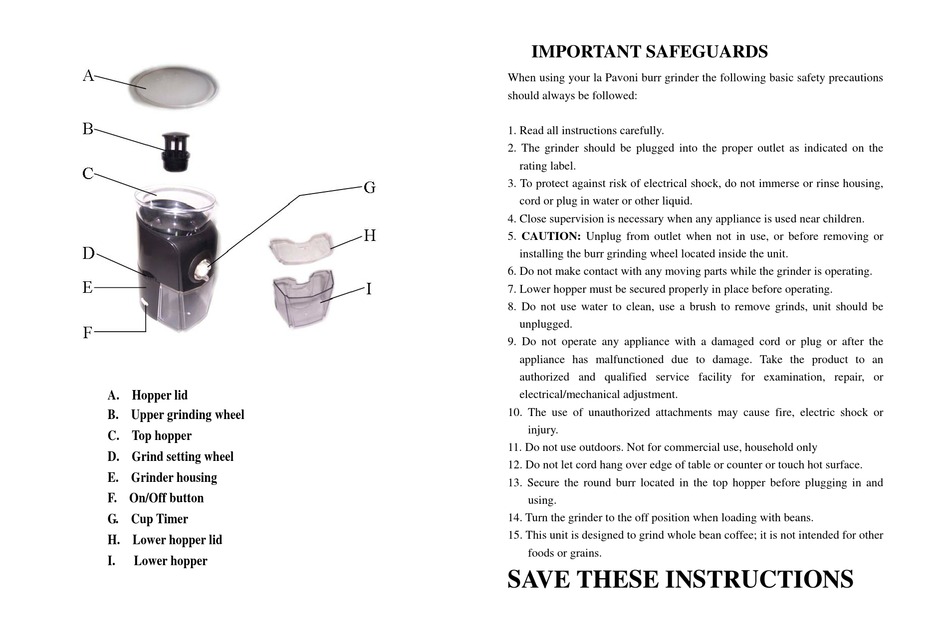 A
B
C
D
E
F
G
H
I

A. Hopper lid
B. Upper grinding wheel
C. Top hopper
D. Grind setting wheel
E. Grinder housing
F. On/Off button
G. Cup Timer
H. Lower hopper lid
I. Lower hopper

IMPORTANT SAFEGUARDS

When using your la Pavoni burr grinder the following basic safety precautions should always be followed:

1. Read all instructions carefully.
2. The grinder should be plugged into the proper outlet as indicated on the rating label.
3. To protect against risk of electrical shock, do not immerse or rinse housing, cord or plug in water or other liquid.
4. Close supervision is necessary when any appliance is used near children.
5. CAUTION: Unplug from outlet when not in use, or before removing or installing the burr grinding wheel located inside the unit.
6. Do not make contact with any moving parts while the grinder is operating.
7. Lower hopper must be secured properly in place before operating.
8. Do not use water to clean, use a brush to remove grinds, unit should be unplugged.
9. Do not operate any appliance with a damaged cord or plug or after the appliance has malfunctioned due to damage. Take the product to an authorized and qualified service facility for examination, repair, or electrical/mechanical adjustment.
10. The use of unauthorized attachments may cause fire, electric shock or injury.
11. Do not use outdoors. Not for commercial use, household only
12. Do not let cord hang over edge of table or counter or touch hot surface.
13. Secure the round burr located in the top hopper before plugging in and using.
14. Turn the grinder to the off position when loading with beans.
15. This unit is designed to grind whole bean coffee; it is not intended for other foods or grains.

SAVE THESE INSTRUCTIONS