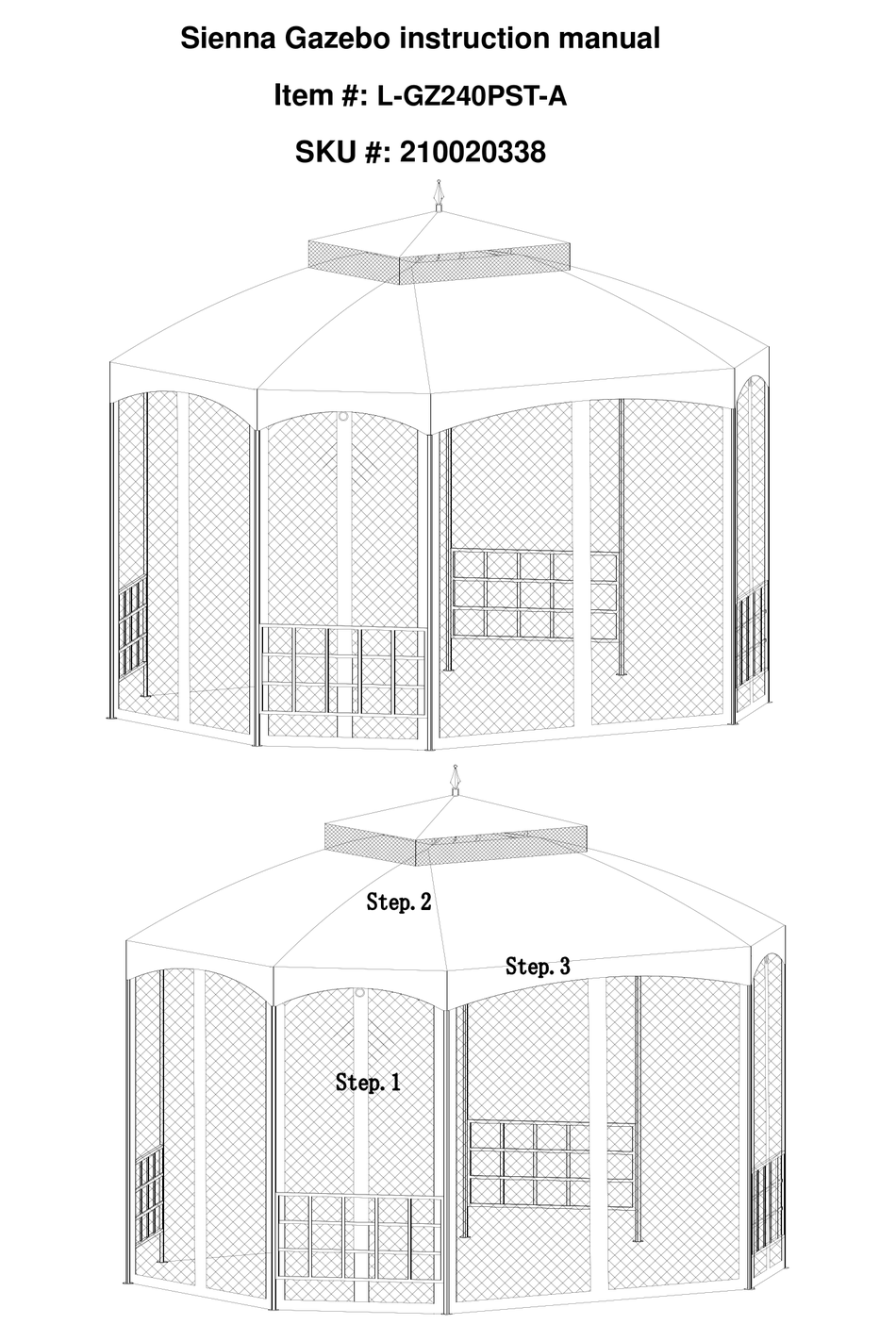 Sienna Gazebo instruction manual

Item #: L-GZ240PST-A

SKU #: 210020338

Step. 2

Step. 3

Step. 1