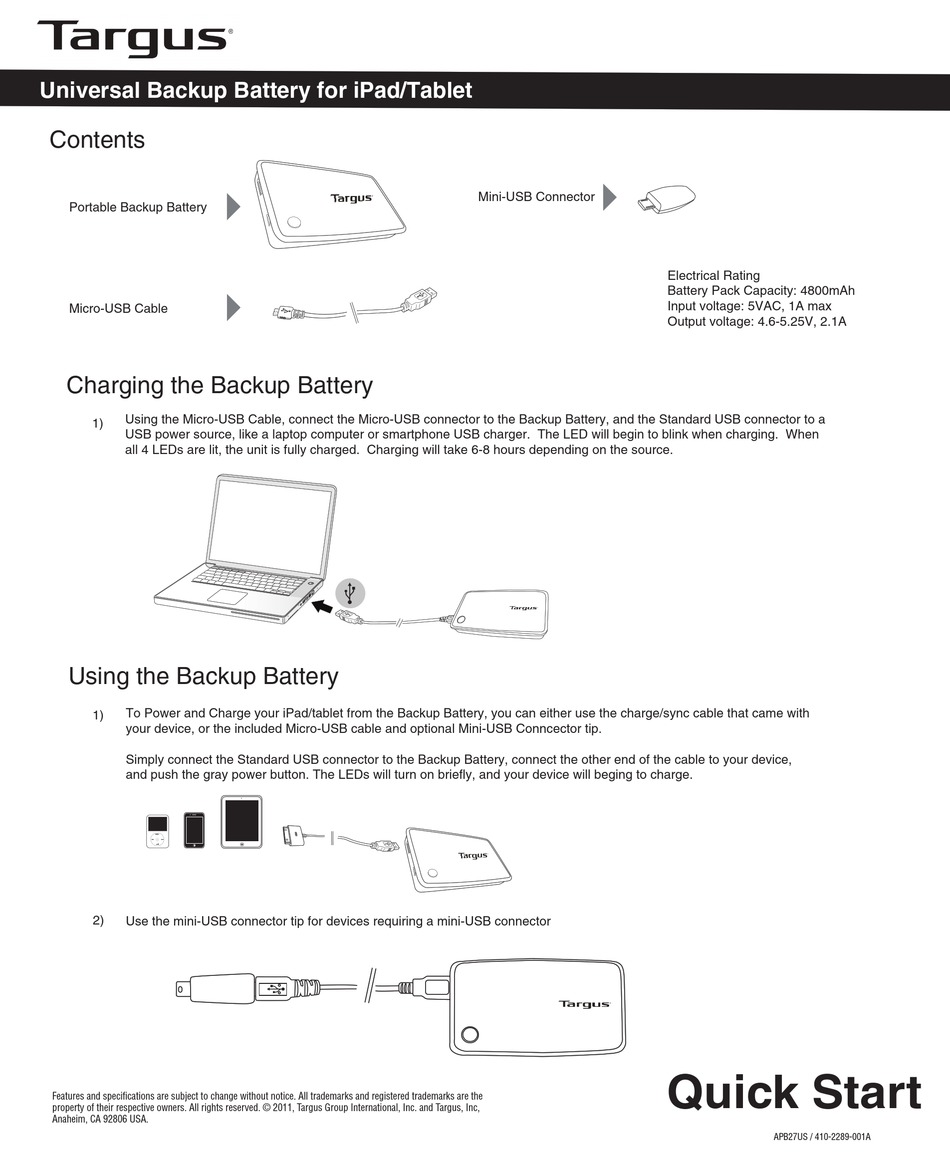 Targus®

Universal Backup Battery for iPad/Tablet

Contents

Portable Backup Battery

Targus

Mini-USB Connector

Micro-USB Cable

Electrical Rating
Battery Pack Capacity: 4800mAh
Input voltage: 5VAC, 1A max
Output voltage: 4.6-5.25V, 2.1A

Charging the Backup Battery

1) Using the Micro-USB Cable, connect the Micro-USB connector to the Backup Battery, and the Standard USB connector to a USB power source, like a laptop computer or smartphone USB charger. The LED will begin to blink when charging. When all 4 LEDs are lit, the unit is fully charged. Charging will take 6-8 hours depending on the source.

Targus

Using the Backup Battery

1) To Power and Charge your iPad/tablet from the Backup Battery, you can either use the charge/sync cable that came with your device, or the included Micro-USB cable and optional Mini-USB Conncector tip.

Simply connect the Standard USB connector to the Backup Battery, connect the other end of the cable to your device, and push the gray power button. The LEDs will turn on briefly, and your device will beging to charge.

Targus

2) Use the mini-USB connector tip for devices requiring a mini-USB connector

Targus

Features and specifications are subject to change without notice. All trademarks and registered trademarks are the property of their respective owners. All rights reserved. © 2011, Targus Group International, Inc. and Targus, Inc, Anaheim, CA 92806 USA.

Quick Start

APB27US / 410-2289-001A