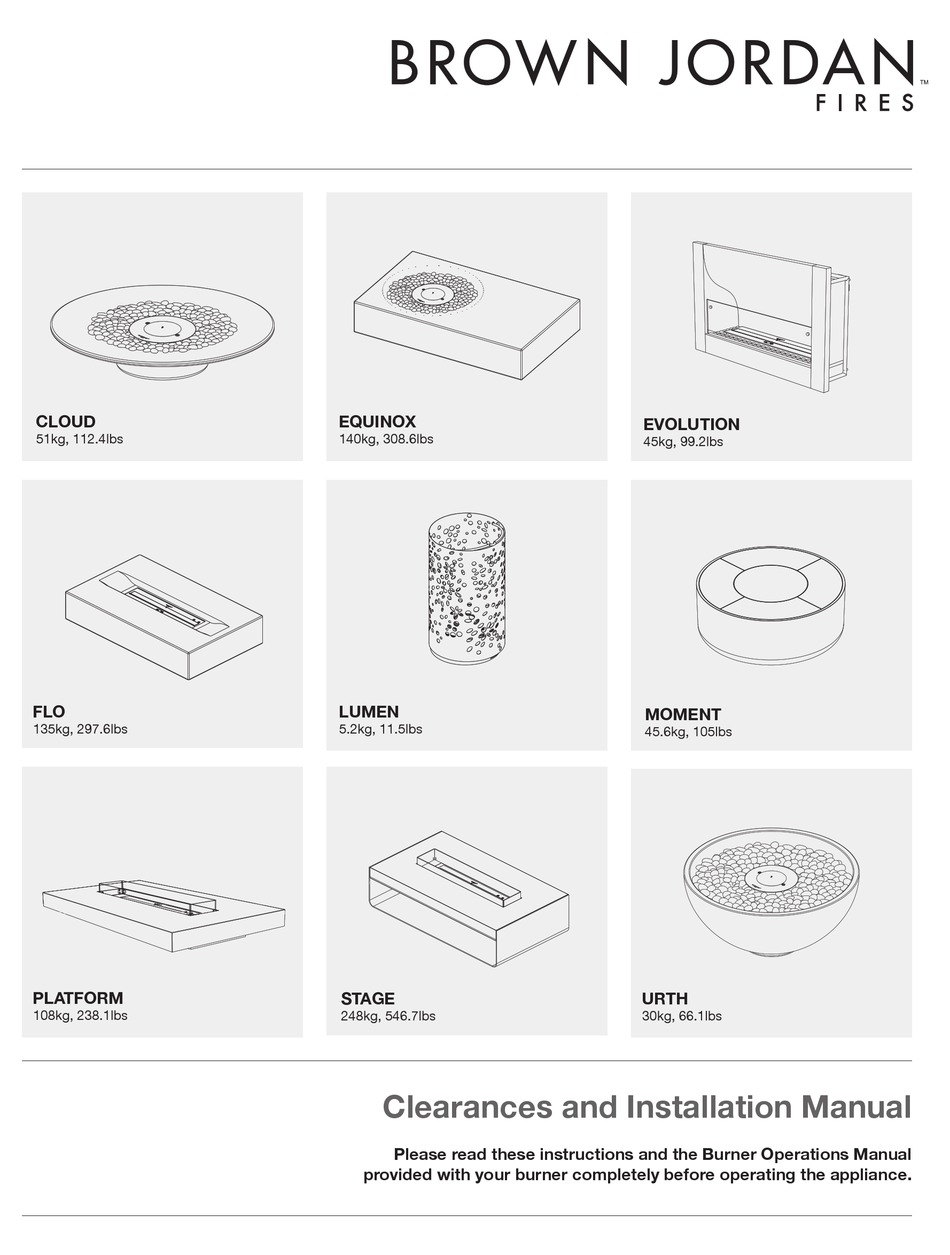 BROWN JORDAN™
FIRES

CLOUD
51kg, 112.4lbs

EQUINOX
140kg, 308.6lbs

EVOLUTION
45kg, 99.2lbs

FLO
135kg, 297.6lbs

LUMEN
5.2kg, 11.5lbs

MOMENT
45.6kg, 105lbs

PLATFORM
108kg, 238.1lbs

STAGE
248kg, 546.7lbs

URTH
30kg, 66.1lbs

Clearances and Installation Manual

Please read these instructions and the Burner Operations Manual provided with your burner completely before operating the appliance.