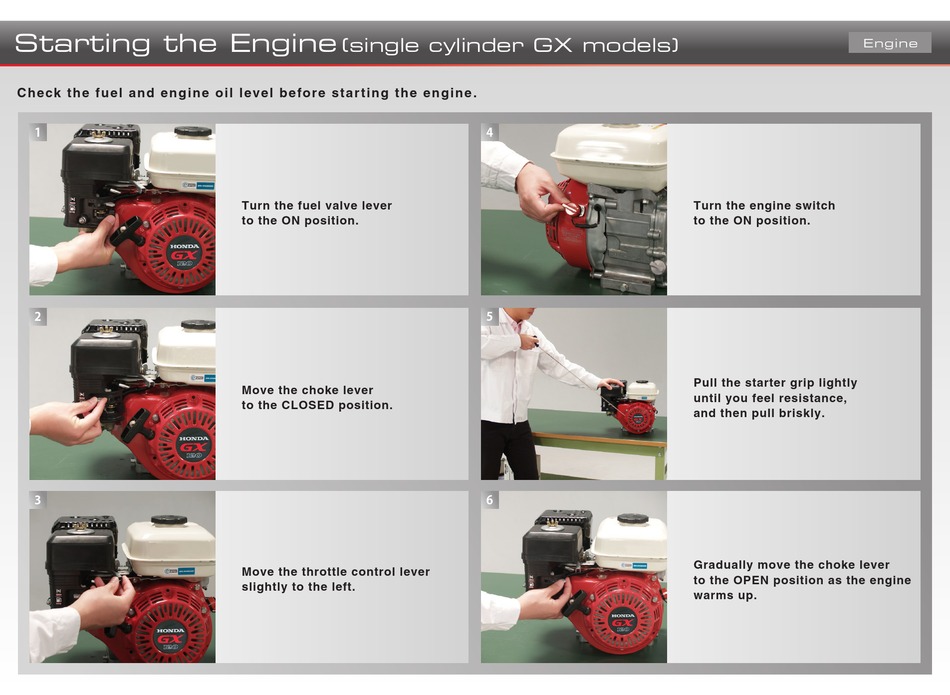 Starting the Engine (single cylinder GX models)

Engine

Check the fuel and engine oil level before starting the engine.

1

HONDA GX

Turn the fuel valve lever to the ON position.

2

HONDA GX

Move the choke lever to the CLOSED position.

3

HONDA GX

Move the throttle control lever slightly to the left.

4

Turn the engine switch to the ON position.

5

Pull the starter grip lightly until you feel resistance, and then pull briskly.

6

HONDA GX

Gradually move the choke lever to the OPEN position as the engine warms up.