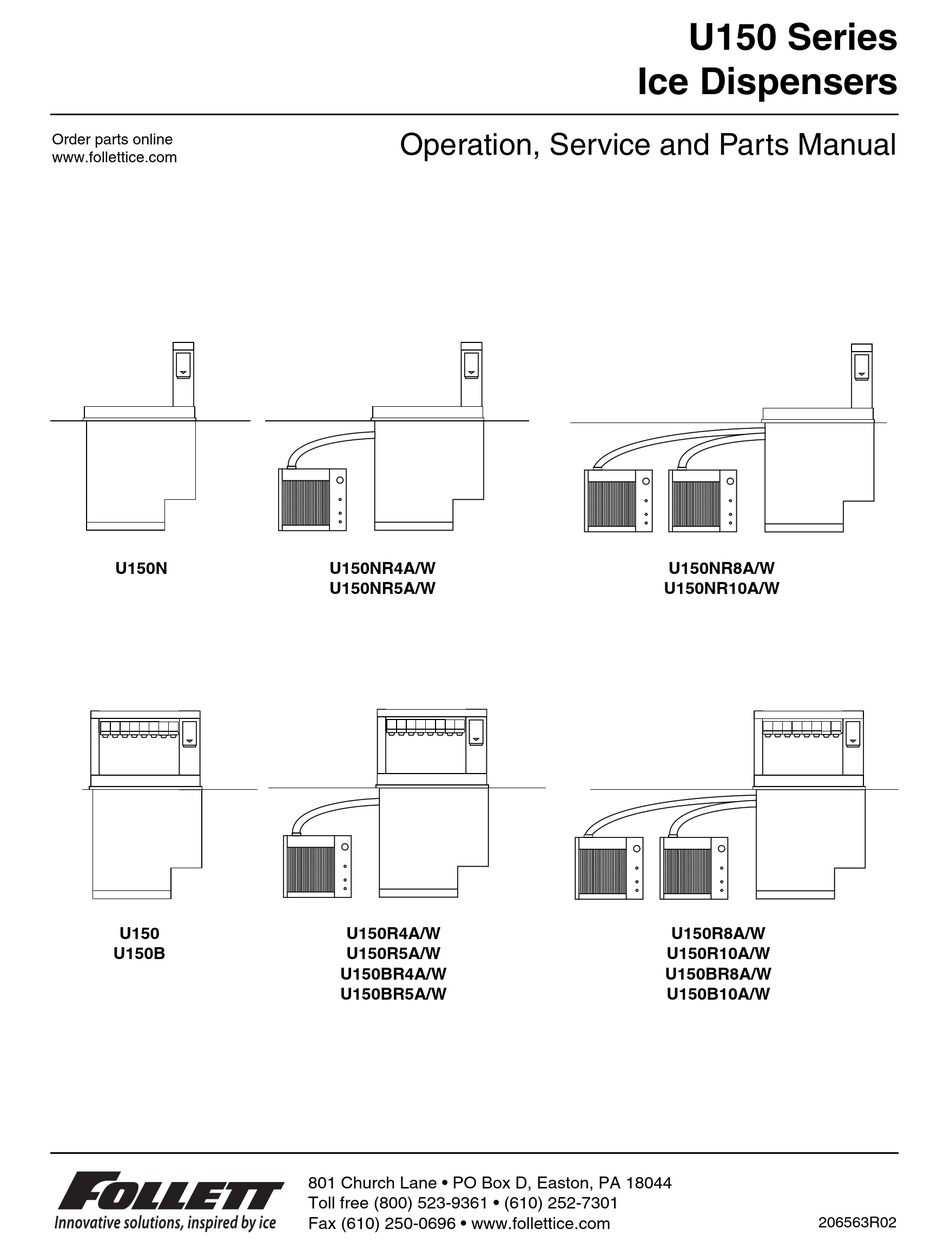 U150 Series
Ice Dispensers

Order parts online
www.follettice.com

Operation, Service and Parts Manual

U150N

U150NR4A/W
U150NR5A/W

U150NR8A/W
U150NR10A/W

U150
U150B

U150R4A/W
U150R5A/W
U150BR4A/W
U150BR5A/W

U150R8A/W
U150R10A/W
U150BR8A/W
U150B10A/W

FOLLETT
Innovative solutions, inspired by ice

801 Church Lane • PO Box D, Easton, PA 18044
Toll free (800) 523-9361 • (610) 252-7301
Fax (610) 250-0696 • www.follettice.com

206563R02