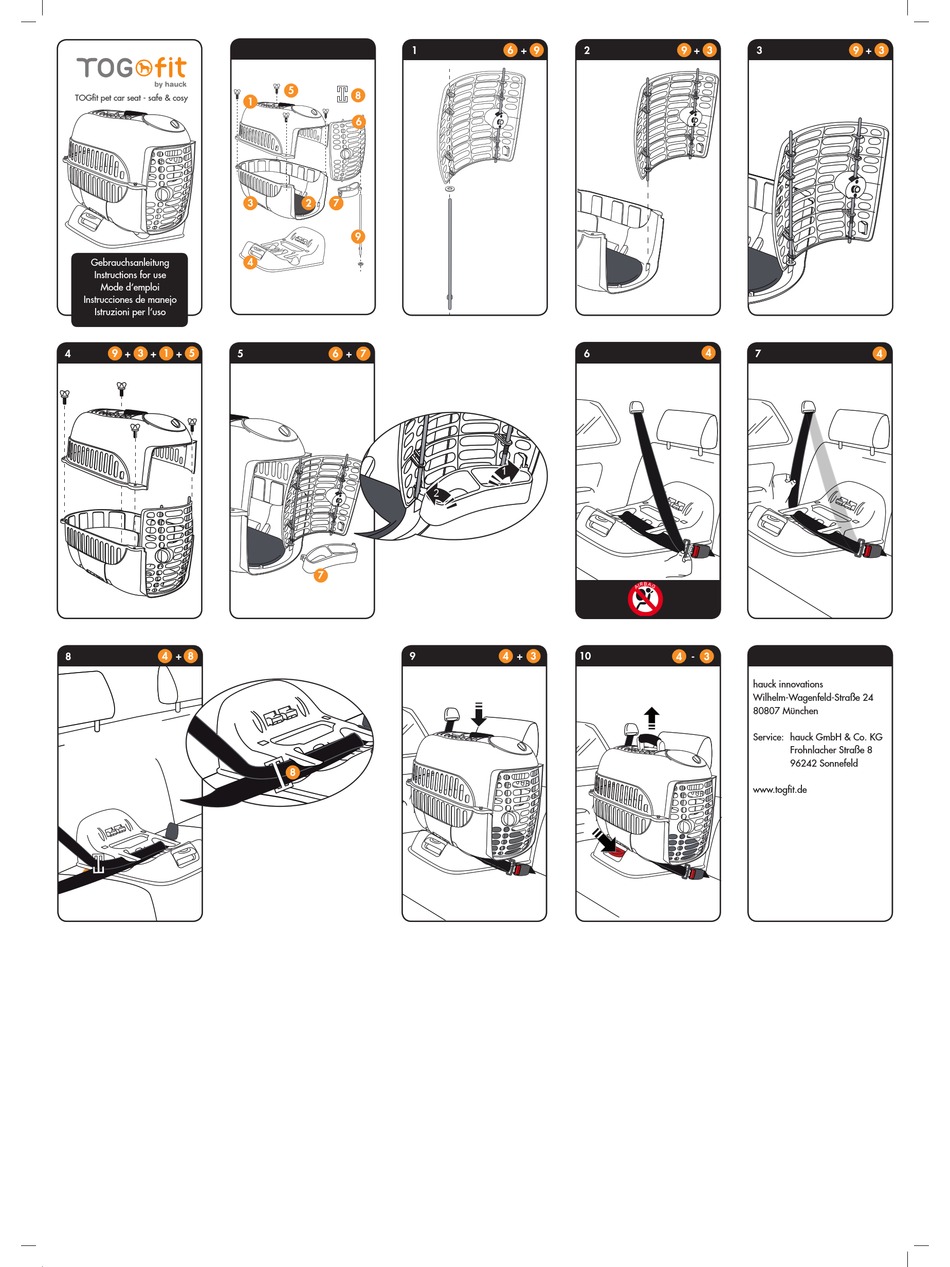 TOGfit
by hauck
TOGfit pet car seat - safe & cosy

Gebrauchsanleitung
Instructions for use
Mode d'emploi
Instrucciones de manejo
Istruzioni per l'uso

1 5 8 6 3 2 7 9 4

1 6 + 9

2 9 + 3

3 9 + 3

4 9 + 3 + 1 + 5

5 6 + 7

1 2 7

6 4

AIRBAG

7 4

8 4 + 8

8

9 4 + 3

10 4 - 3

hauck innovations
Wilhelm-Wagenfeld-Straße 24
80807 München

Service: hauck GmbH & Co. KG
Frohnlacher Straße 8
96242 Sonnefeld

www.togfit.de