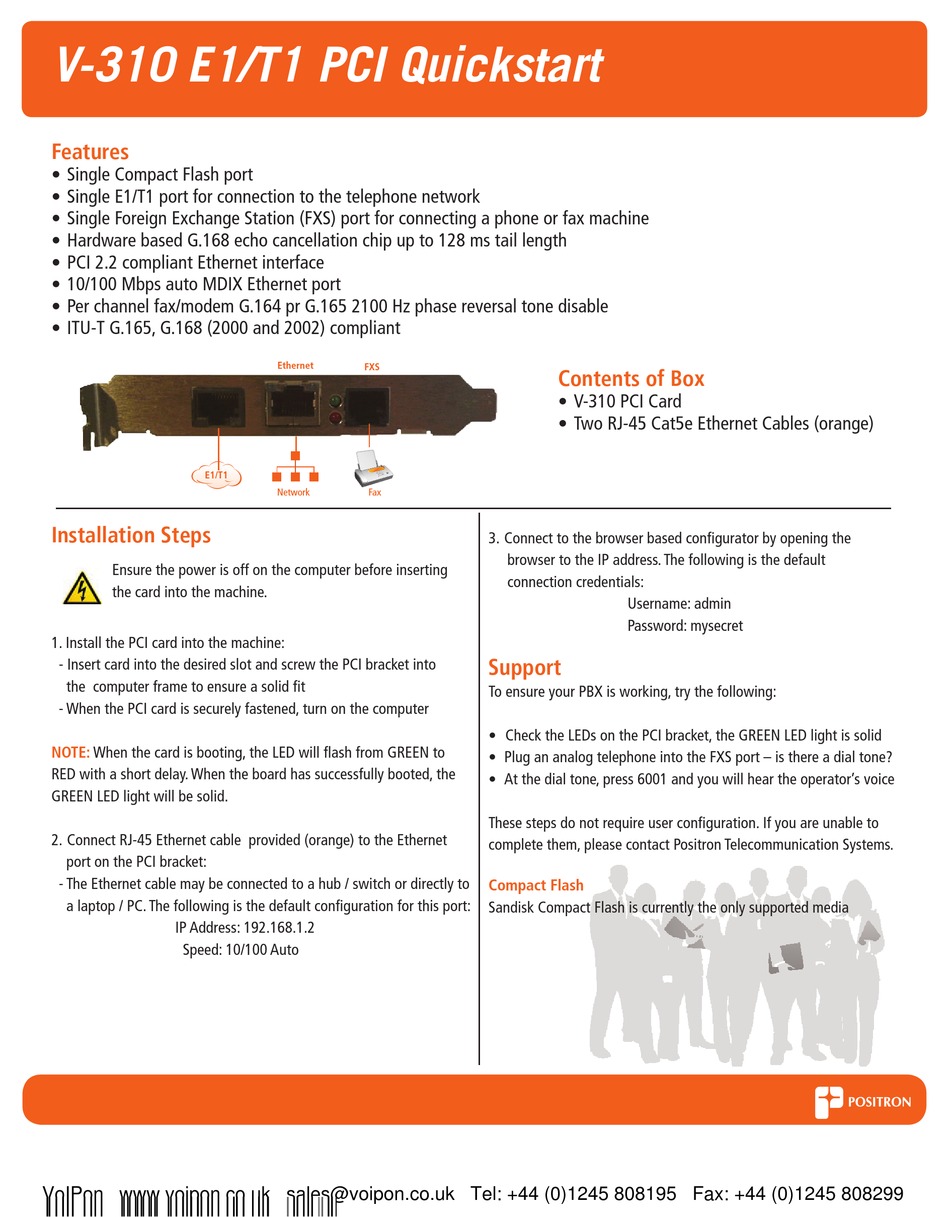 V-310 E1/T1 PCI Quickstart

Features
• Single Compact Flash port
• Single E1/T1 port for connection to the telephone network
• Single Foreign Exchange Station (FXS) port for connecting a phone or fax machine
• Hardware based G.168 echo cancellation chip up to 128 ms tail length
• PCI 2.2 compliant Ethernet interface
• 10/100 Mbps auto MDIX Ethernet port
• Per channel fax/modem G.164 pr G.165 2100 Hz phase reversal tone disable
• ITU-T G.165, G.168 (2000 and 2002) compliant

Ethernet
FXS
E1/T1
Network
Fax

Contents of Box
• V-310 PCI Card
• Two RJ-45 Cat5e Ethernet Cables (orange)

Installation Steps
Ensure the power is off on the computer before inserting the card into the machine.

1. Install the PCI card into the machine:
- Insert card into the desired slot and screw the PCI bracket into the computer frame to ensure a solid fit
- When the PCI card is securely fastened, turn on the computer

NOTE: When the card is booting, the LED will flash from GREEN to RED with a short delay. When the board has successfully booted, the GREEN LED light will be solid.

2. Connect RJ-45 Ethernet cable provided (orange) to the Ethernet port on the PCI bracket:
- The Ethernet cable may be connected to a hub / switch or directly to a laptop / PC. The following is the default configuration for this port:
IP Address: 192.168.1.2
Speed: 10/100 Auto

3. Connect to the browser based configurator by opening the browser to the IP address. The following is the default connection credentials:
Username: admin
Password: mysecret

Support
To ensure your PBX is working, try the following:

• Check the LEDs on the PCI bracket, the GREEN LED light is solid
• Plug an analog telephone into the FXS port – is there a dial tone?
• At the dial tone, press 6001 and you will hear the operator's voice

These steps do not require user configuration. If you are unable to complete them, please contact Positron Telecommunication Systems.

Compact Flash
Sandisk Compact Flash is currently the only supported media

POSITRON

VoIPon www.voipon.co.uk sales@voipon.co.uk Tel: +44 (0)1245 808195 Fax: +44 (0)1245 808299