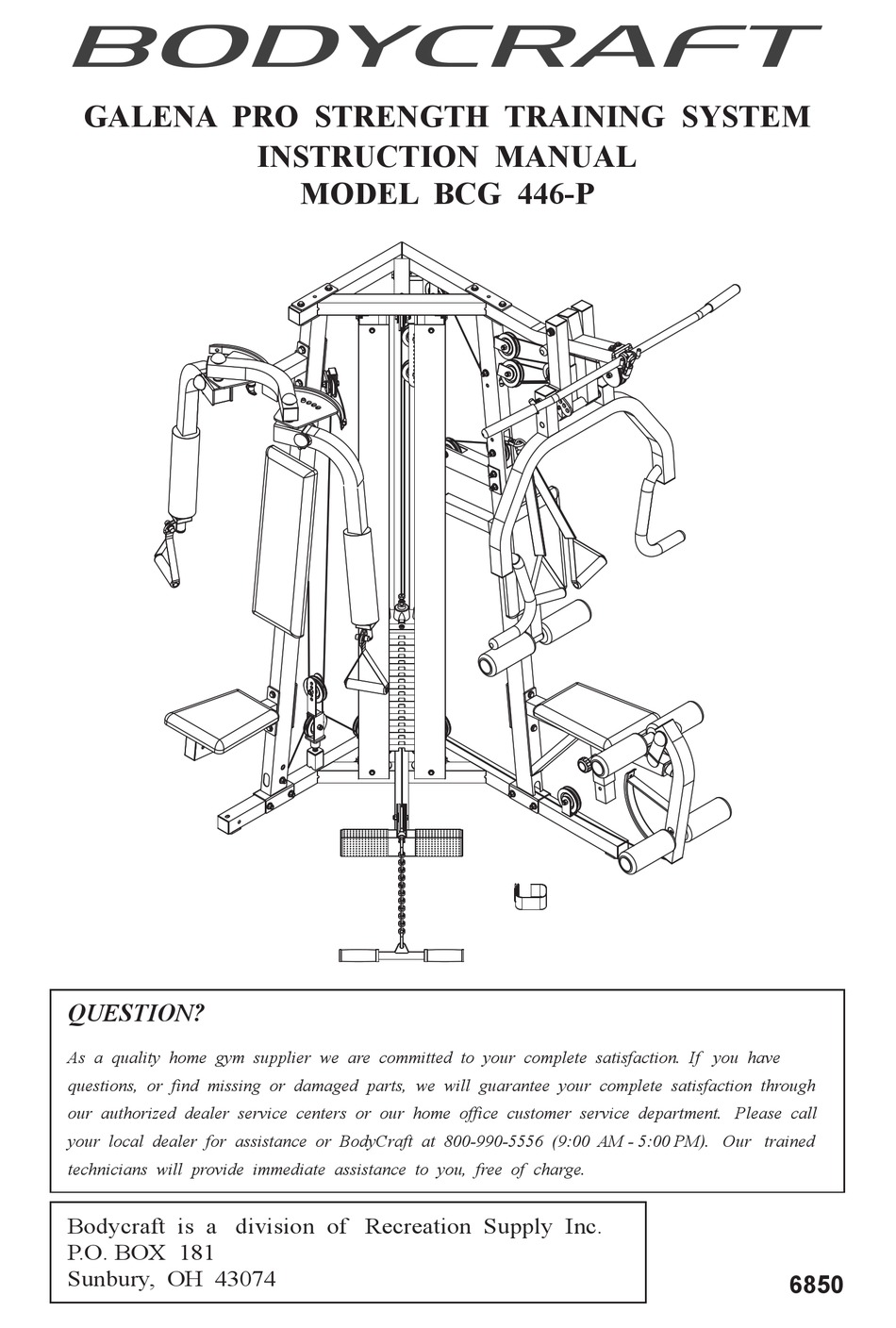 BODYCRAFT

GALENA PRO STRENGTH TRAINING SYSTEM
INSTRUCTION MANUAL
MODEL BCG 446-P

QUESTION?

As a quality home gym supplier we are committed to your complete satisfaction. If you have questions, or find missing or damaged parts, we will guarantee your complete satisfaction through our authorized dealer service centers or our home office customer service department. Please call your local dealer for assistance or BodyCraft at 800-990-5556 (9:00 AM - 5:00 PM). Our trained technicians will provide immediate assistance to you, free of charge.

Bodycraft is a division of Recreation Supply Inc.
P.O. BOX 181
Sunbury, OH 43074

6850