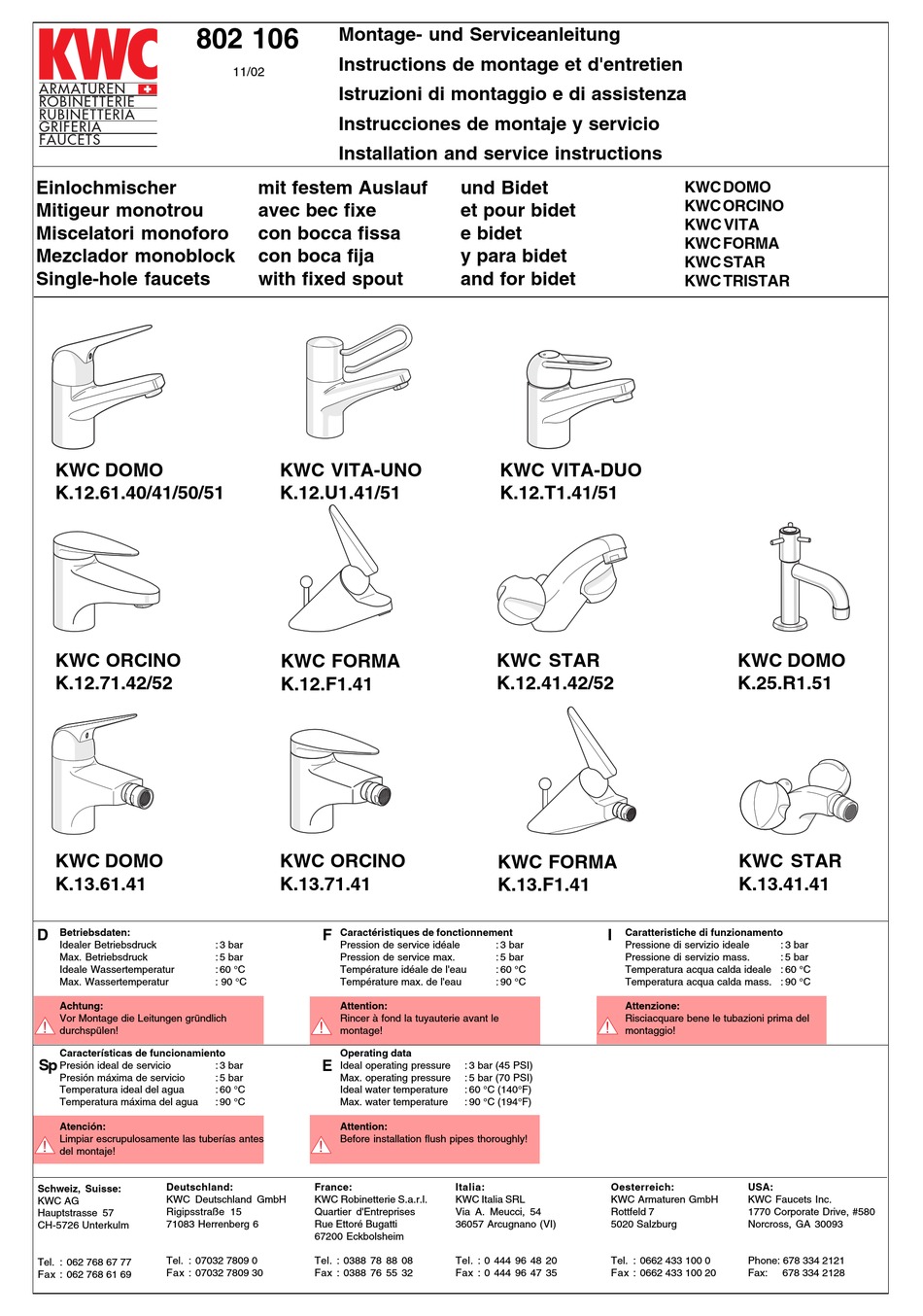 KWC
ARMATUREN
ROBINETTERIE
RUBINETTERIA
GRIFERIA
FAUCETS

802 106
11/02

Montage- und Serviceanleitung
Instructions de montage et d'entretien
Istruzioni di montaggio e di assistenza
Instrucciones de montaje y servicio
Installation and service instructions

Einlochmischer
Mitigeur monotrou
Miscelatori monoforo
Mezclador monoblock
Single-hole faucets

mit festem Auslauf
avec bec fixe
con bocca fissa
con boca fija
with fixed spout

und Bidet
et pour bidet
e bidet
y para bidet
and for bidet

KWC DOMO
KWC ORCINO
KWC VITA
KWC FORMA
KWC STAR
KWC TRISTAR

KWC DOMO
K.12.61.40/41/50/51

KWC VITA-UNO
K.12.U1.41/51

KWC VITA-DUO
K.12.T1.41/51

KWC ORCINO
K.12.71.42/52

KWC FORMA
K.12.F1.41

KWC STAR
K.12.41.42/52

KWC DOMO
K.25.R1.51

KWC DOMO
K.13.61.41

KWC ORCINO
K.13.71.41

KWC FORMA
K.13.F1.41

KWC STAR
K.13.41.41

D
Betriebsdaten:
Idealer Betriebsdruck : 3 bar
Max. Betriebsdruck : 5 bar
Ideale Wassertemperatur : 60 °C
Max. Wassertemperatur : 90 °C

Achtung:
Vor Montage die Leitungen gründlich durchspülen!

F
Caractéristiques de fonctionnement
Pression de service idéale : 3 bar
Pression de service max. : 5 bar
Température idéale de l'eau : 60 °C
Température max. de l'eau : 90 °C

Attention:
Rincer à fond la tuyauterie avant le montage!

I
Caratteristiche di funzionamento
Pressione di servizio ideale : 3 bar
Pressione di servizio mass. : 5 bar
Temperatura acqua calda ideale : 60 °C
Temperatura acqua calda mass. : 90 °C

Attenzione:
Risciacquare bene le tubazioni prima del montaggio!

Sp
Características de funcionamiento
Presión ideal de servicio : 3 bar
Presión máxima de servicio : 5 bar
Temperatura ideal del agua : 60 °C
Temperatura máxima del agua : 90 °C

Atención:
Limpiar escrupulosamente las tuberías antes del montaje!

E
Operating data
Ideal operating pressure : 3 bar (45 PSI)
Max. operating pressure : 5 bar (70 PSI)
Ideal water temperature : 60 °C (140°F)
Max. water temperature : 90 °C (194°F)

Attention:
Before installation flush pipes thoroughly!

Schweiz, Suisse:
KWC AG
Hauptstrasse 57
CH-5726 Unterkulm

Tel. : 062 768 67 77
Fax : 062 768 61 69

Deutschland:
KWC Deutschland GmbH
Rigipsstraße 15
71083 Herrenberg 6

Tel. : 07032 7809 0
Fax : 07032 7809 30

France:
KWC Robinetterie S.a.r.l.
Quartier d'Entreprises
Rue Ettoré Bugatti
67200 Eckbolsheim

Tel. : 0388 78 88 08
Fax : 0388 76 55 32

Italia:
KWC Italia SRL
Via A. Meucci, 54
36057 Arcugnano (VI)

Tel. : 0 444 96 48 20
Fax : 0 444 96 47 35

Oesterreich:
KWC Armaturen GmbH
Rottfeld 7
5020 Salzburg

Tel. : 0662 433 100 0
Fax : 0662 433 100 20

USA:
KWC Faucets Inc.
1770 Corporate Drive, #580
Norcross, GA 30093

Phone: 678 334 2121
Fax: 678 334 2128