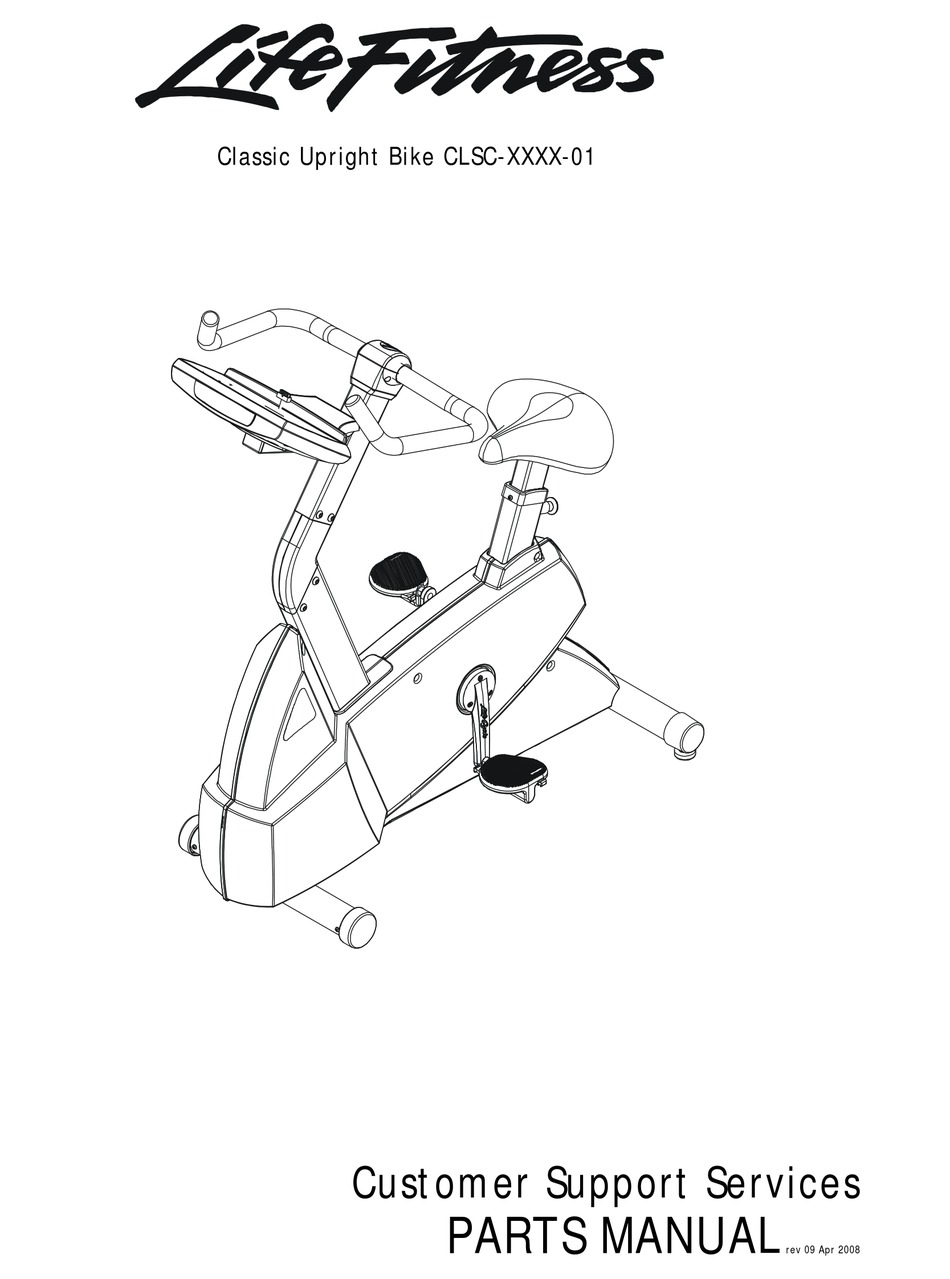 LifeFitness

Classic Upright Bike CLSC-XXXX-01

Customer Support Services
PARTS MANUAL rev 09 Apr 2008