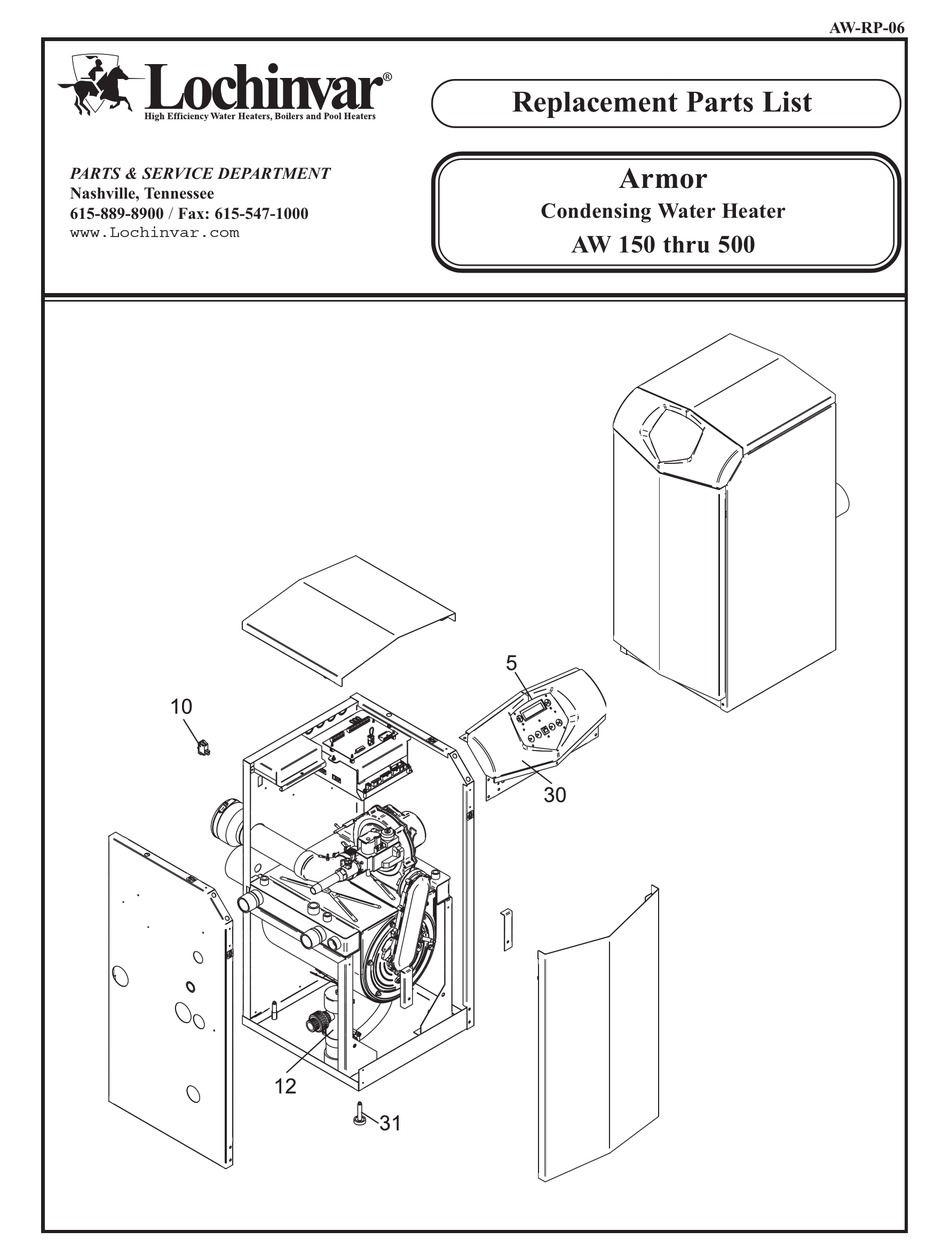 AW-RP-06

Lochinvar®
High Efficiency Water Heaters, Boilers and Pool Heaters

PARTS & SERVICE DEPARTMENT
Nashville, Tennessee
615-889-8900 / Fax: 615-547-1000
www.Lochinvar.com

Replacement Parts List

Armor
Condensing Water Heater
AW 150 thru 500

5
10
30
12
31