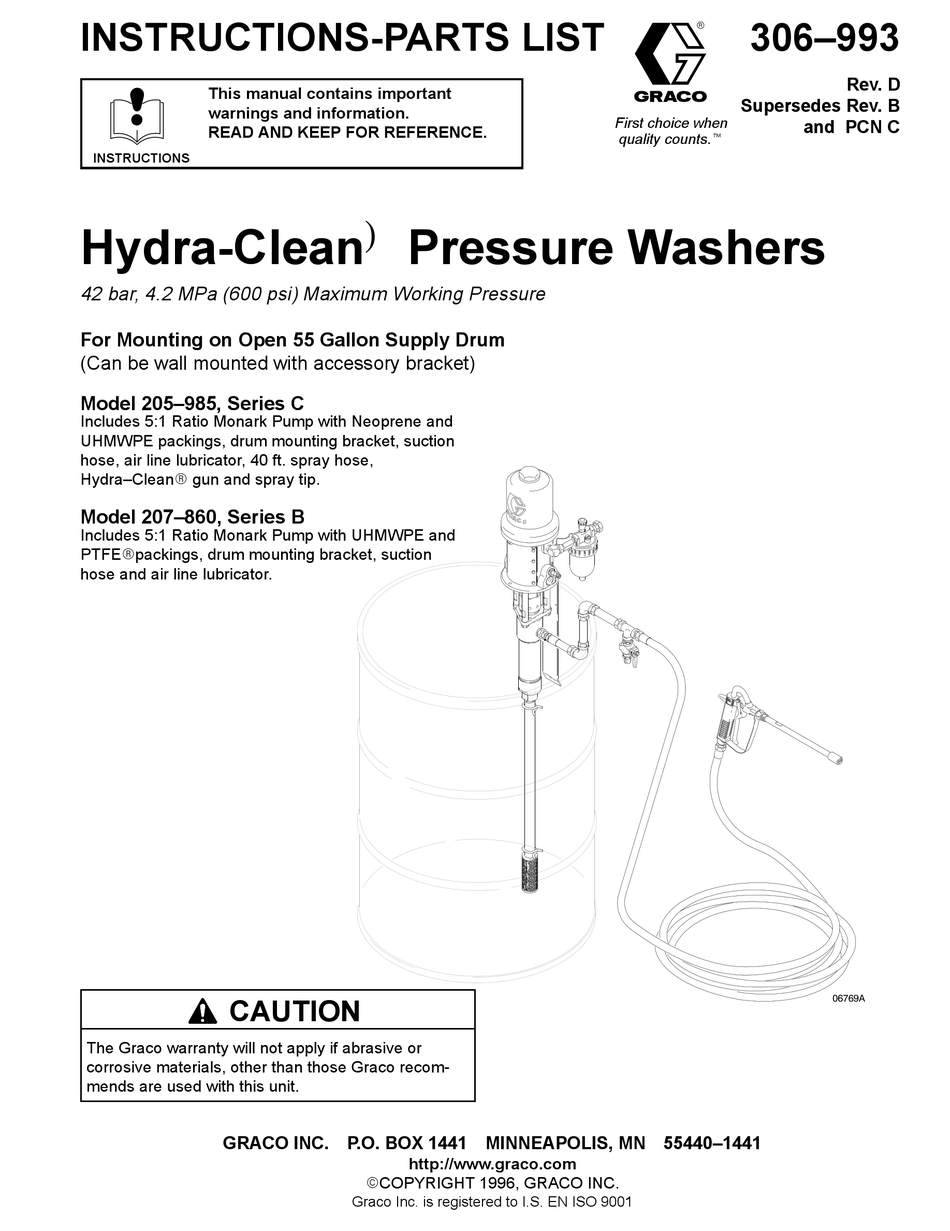 INSTRUCTIONS-PARTS LIST

GRACO

First choice when quality counts.™

306–993

Rev. D
Supersedes Rev. B
and PCN C

INSTRUCTIONS

This manual contains important warnings and information.
READ AND KEEP FOR REFERENCE.

Hydra-Clean) Pressure Washers

42 bar, 4.2 MPa (600 psi) Maximum Working Pressure

For Mounting on Open 55 Gallon Supply Drum
(Can be wall mounted with accessory bracket)

Model 205–985, Series C
Includes 5:1 Ratio Monark Pump with Neoprene and UHMWPE packings, drum mounting bracket, suction hose, air line lubricator, 40 ft. spray hose, Hydra–Clean® gun and spray tip.

Model 207–860, Series B
Includes 5:1 Ratio Monark Pump with UHMWPE and PTFE®packings, drum mounting bracket, suction hose and air line lubricator.

06769A

CAUTION

The Graco warranty will not apply if abrasive or corrosive materials, other than those Graco recommends are used with this unit.

GRACO INC. P.O. BOX 1441 MINNEAPOLIS, MN 55440–1441
http://www.graco.com
©COPYRIGHT 1996, GRACO INC.
Graco Inc. is registered to I.S. EN ISO 9001