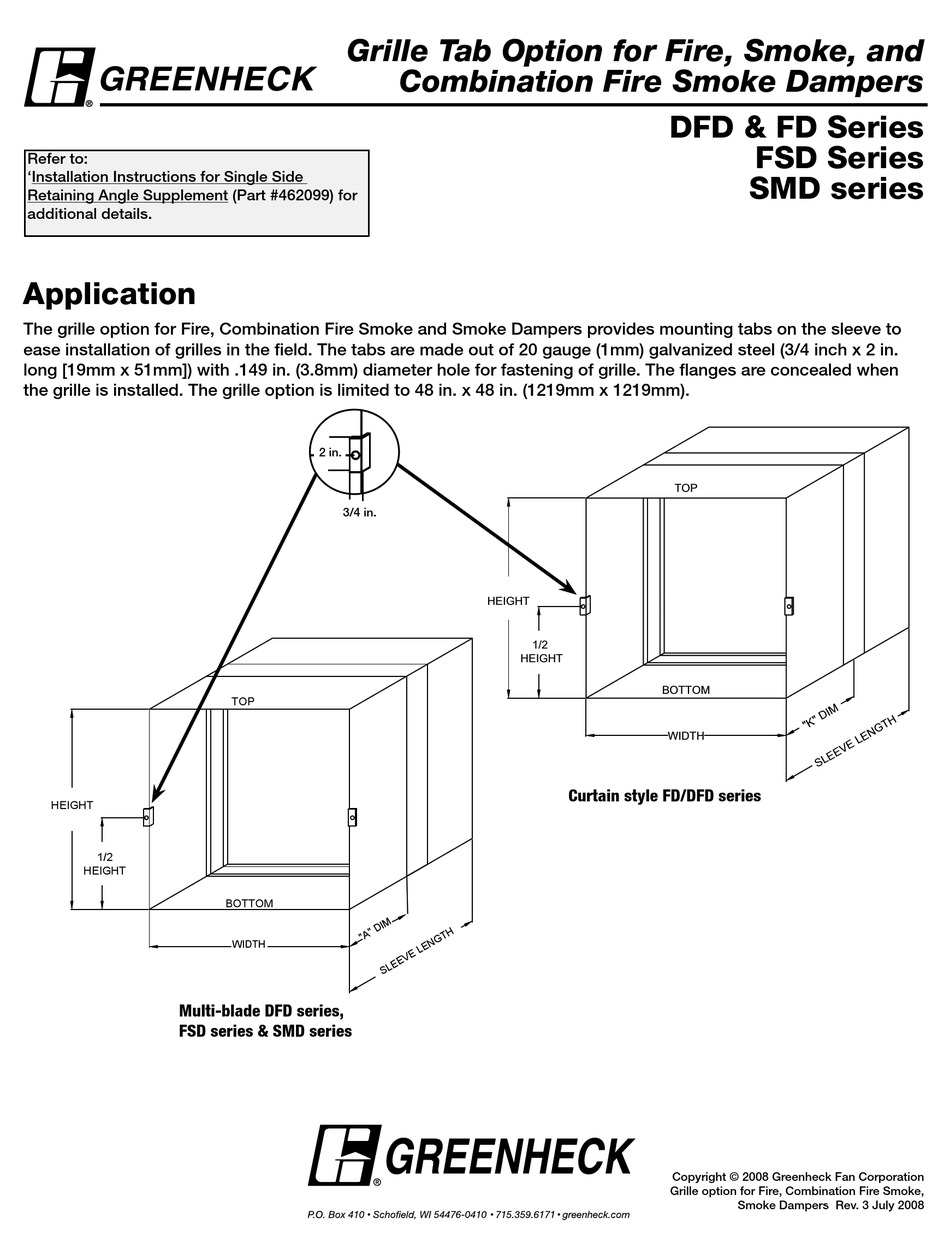 GREENHECK

Grille Tab Option for Fire, Smoke, and Combination Fire Smoke Dampers

DFD & FD Series
FSD Series
SMD series

Refer to:
'Installation Instructions for Single Side Retaining Angle Supplement (Part #462099) for additional details.

Application

The grille option for Fire, Combination Fire Smoke and Smoke Dampers provides mounting tabs on the sleeve to ease installation of grilles in the field. The tabs are made out of 20 gauge (1mm) galvanized steel (3/4 inch x 2 in. long [19mm x 51mm]) with .149 in. (3.8mm) diameter hole for fastening of grille. The flanges are concealed when the grille is installed. The grille option is limited to 48 in. x 48 in. (1219mm x 1219mm).

2 in.
3/4 in.

TOP
HEIGHT
1/2 HEIGHT
BOTTOM
WIDTH
"K" DIM
SLEEVE LENGTH

Curtain style FD/DFD series

TOP
HEIGHT
1/2 HEIGHT
BOTTOM
WIDTH
"A" DIM
SLEEVE LENGTH

Multi-blade DFD series, FSD series & SMD series

GREENHECK

P.O. Box 410 • Schofield, WI 54476-0410 • 715.359.6171 • greenheck.com

Copyright © 2008 Greenheck Fan Corporation
Grille option for Fire, Combination Fire Smoke, Smoke Dampers Rev. 3 July 2008