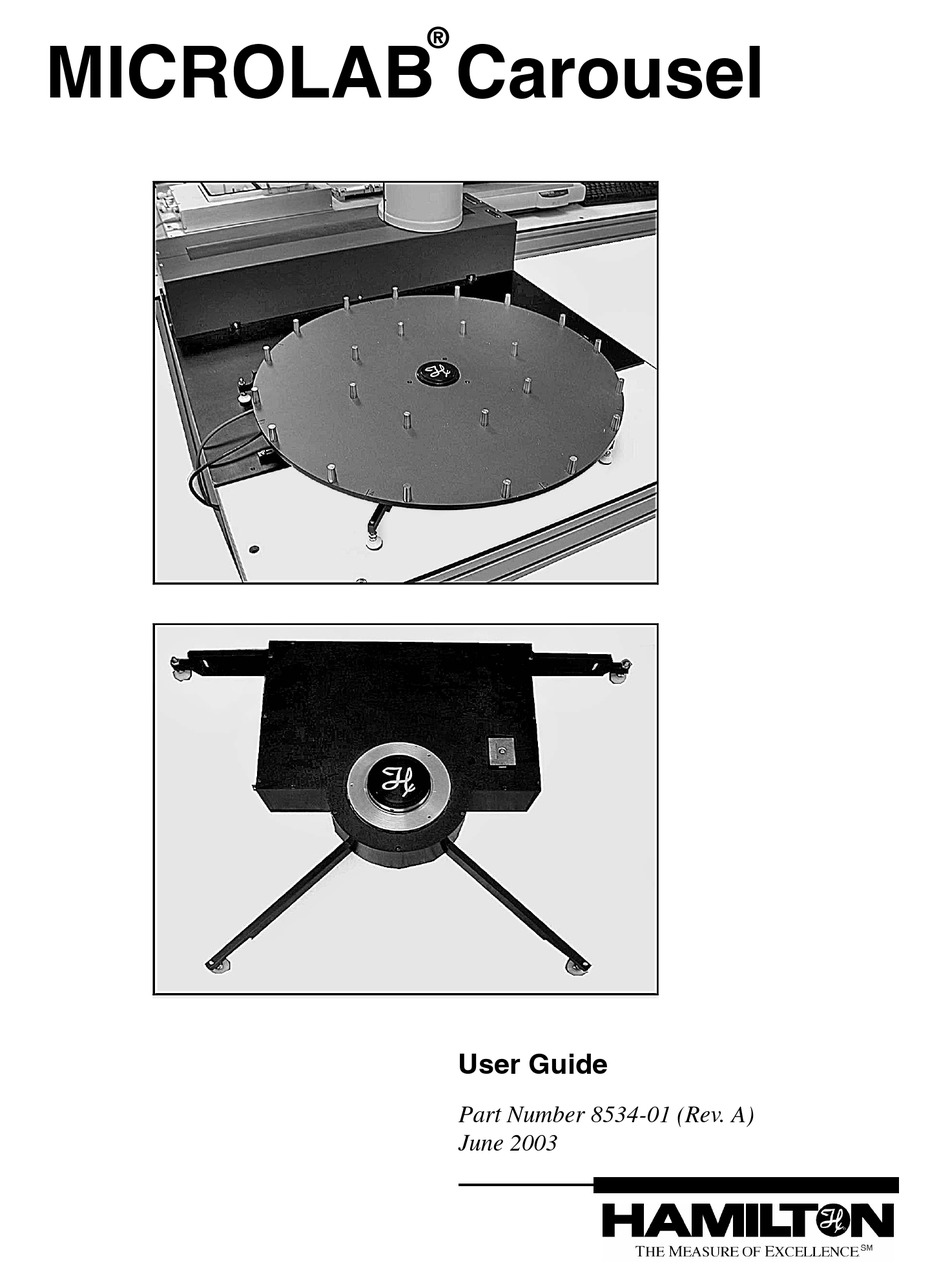 MICROLAB® Carousel

User Guide

Part Number 8534-01 (Rev. A)
June 2003

HAMILTON
THE MEASURE OF EXCELLENCE℠