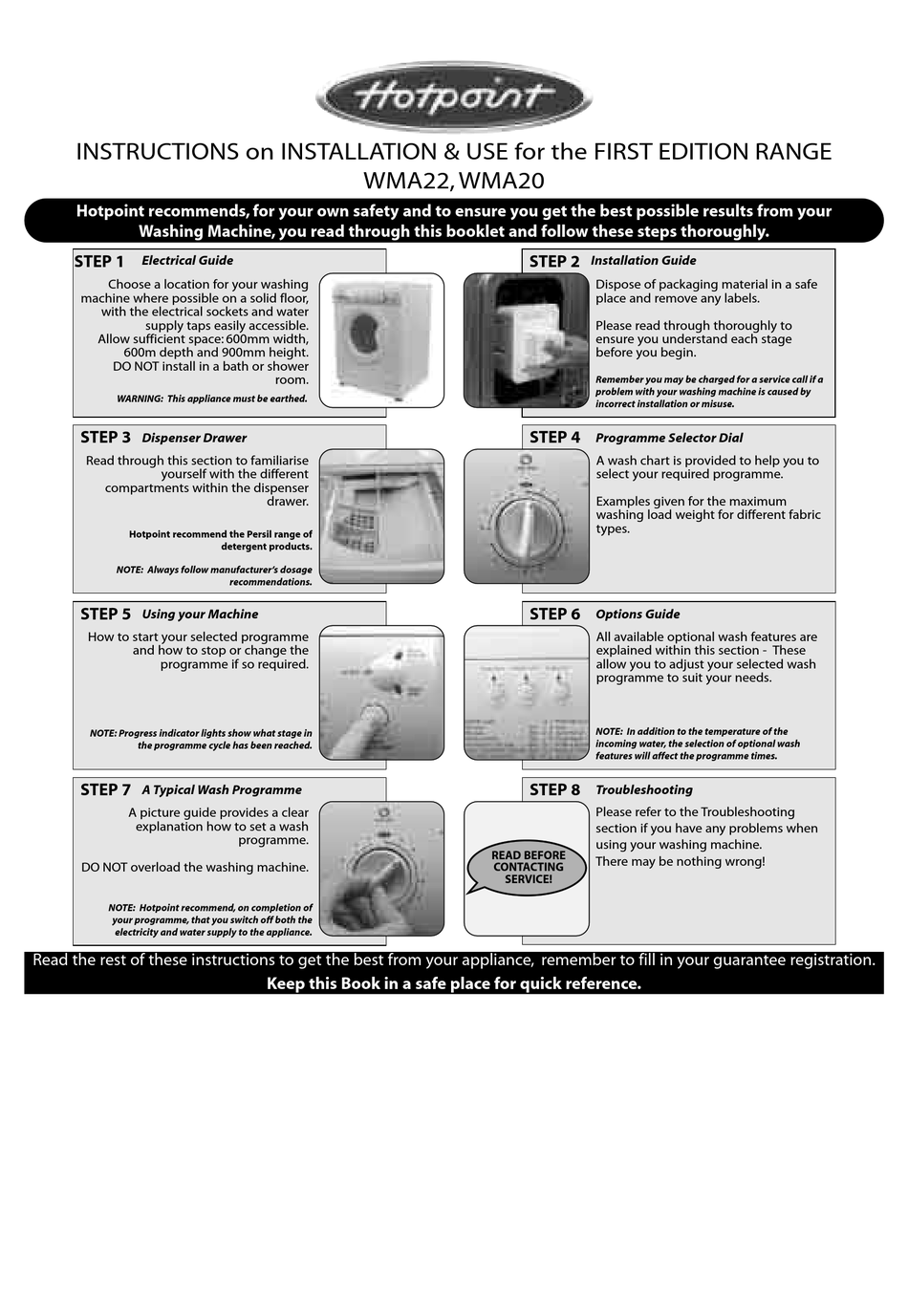 Hotpoint

INSTRUCTIONS on INSTALLATION & USE for the FIRST EDITION RANGE WMA22, WMA20

Hotpoint recommends, for your own safety and to ensure you get the best possible results from your Washing Machine, you read through this booklet and follow these steps thoroughly.

STEP 1 Electrical Guide

Choose a location for your washing machine where possible on a solid floor, with the electrical sockets and water supply taps easily accessible. Allow sufficient space: 600mm width, 600m depth and 900mm height. DO NOT install in a bath or shower room.

WARNING: This appliance must be earthed.

STEP 2 Installation Guide

Dispose of packaging material in a safe place and remove any labels.

Please read through thoroughly to ensure you understand each stage before you begin.

Remember you may be charged for a service call if a problem with your washing machine is caused by incorrect installation or misuse.

STEP 3 Dispenser Drawer

Read through this section to familiarise yourself with the different compartments within the dispenser drawer.

Hotpoint recommend the Persil range of detergent products.

NOTE: Always follow manufacturer's dosage recommendations.

STEP 4 Programme Selector Dial

A wash chart is provided to help you to select your required programme.

Examples given for the maximum washing load weight for different fabric types.

STEP 5 Using your Machine

How to start your selected programme and how to stop or change the programme if so required.

NOTE: Progress indicator lights show what stage in the programme cycle has been reached.

STEP 6 Options Guide

All available optional wash features are explained within this section - These allow you to adjust your selected wash programme to suit your needs.

NOTE: In addition to the temperature of the incoming water, the selection of optional wash features will affect the programme times.

STEP 7 A Typical Wash Programme

A picture guide provides a clear explanation how to set a wash programme.

DO NOT overload the washing machine.

NOTE: Hotpoint recommend, on completion of your programme, that you switch off both the electricity and water supply to the appliance.

STEP 8 Troubleshooting

READ BEFORE CONTACTING SERVICE!

Please refer to the Troubleshooting section if you have any problems when using your washing machine. There may be nothing wrong!

Read the rest of these instructions to get the best from your appliance, remember to fill in your guarantee registration.
Keep this Book in a safe place for quick reference.