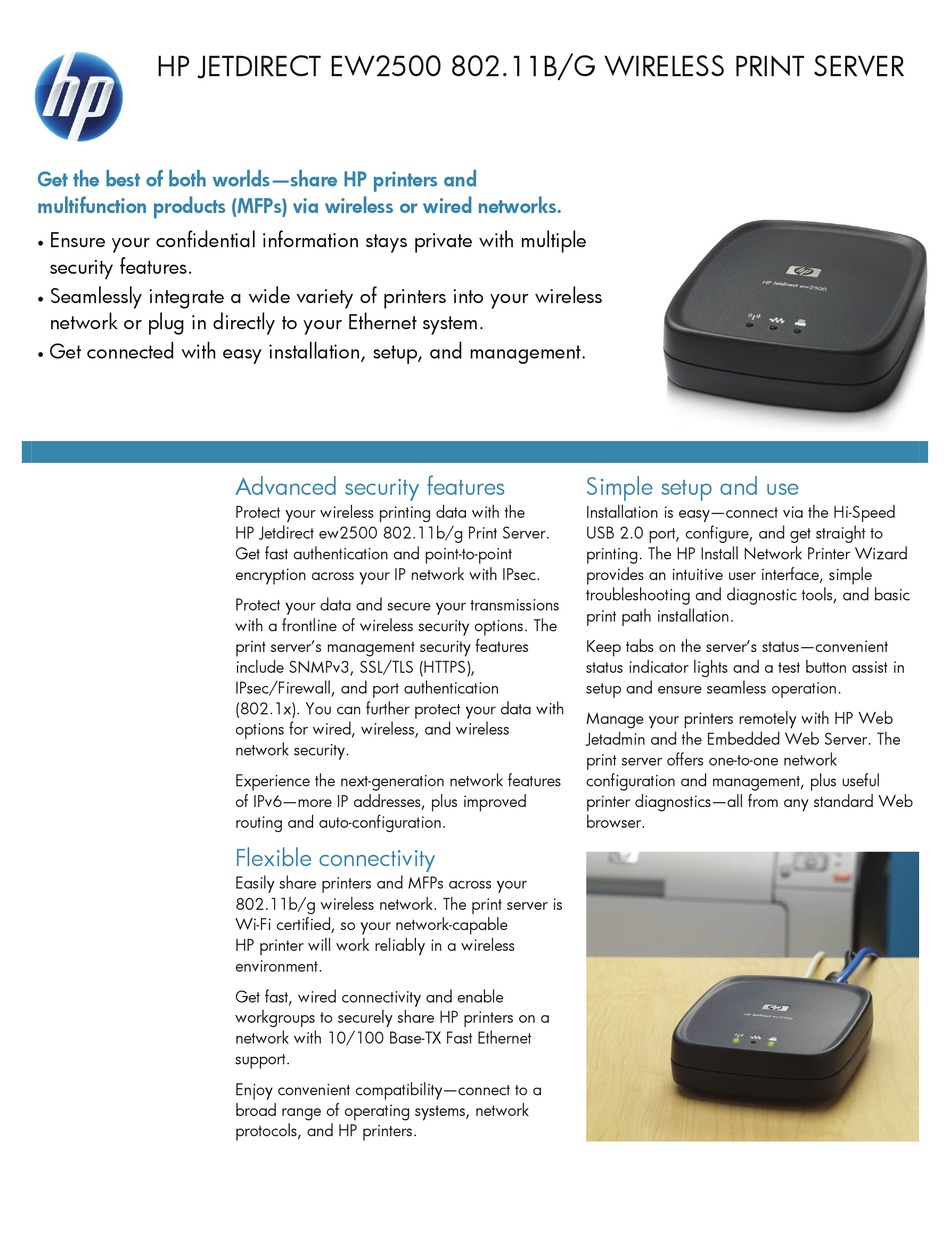 hp

HP JETDIRECT EW2500 802.11B/G WIRELESS PRINT SERVER

Get the best of both worlds—share HP printers and multifunction products (MFPs) via wireless or wired networks.

• Ensure your confidential information stays private with multiple security features.
• Seamlessly integrate a wide variety of printers into your wireless network or plug in directly to your Ethernet system.
• Get connected with easy installation, setup, and management.

hp
HP Jetdirect ew2500

Advanced security features
Protect your wireless printing data with the HP Jetdirect ew2500 802.11b/g Print Server. Get fast authentication and point-to-point encryption across your IP network with IPsec.

Protect your data and secure your transmissions with a frontline of wireless security options. The print server's management security features include SNMPv3, SSL/TLS (HTTPS), IPsec/Firewall, and port authentication (802.1x). You can further protect your data with options for wired, wireless, and wireless network security.

Experience the next-generation network features of IPv6—more IP addresses, plus improved routing and auto-configuration.

Flexible connectivity
Easily share printers and MFPs across your 802.11b/g wireless network. The print server is Wi-Fi certified, so your network-capable HP printer will work reliably in a wireless environment.

Get fast, wired connectivity and enable workgroups to securely share HP printers on a network with 10/100 Base-TX Fast Ethernet support.

Enjoy convenient compatibility—connect to a broad range of operating systems, network protocols, and HP printers.

Simple setup and use
Installation is easy—connect via the Hi-Speed USB 2.0 port, configure, and get straight to printing. The HP Install Network Printer Wizard provides an intuitive user interface, simple troubleshooting and diagnostic tools, and basic print path installation.

Keep tabs on the server's status—convenient status indicator lights and a test button assist in setup and ensure seamless operation.

Manage your printers remotely with HP Web Jetadmin and the Embedded Web Server. The print server offers one-to-one network configuration and management, plus useful printer diagnostics—all from any standard Web browser.

hp
HP Jetdirect ew2500