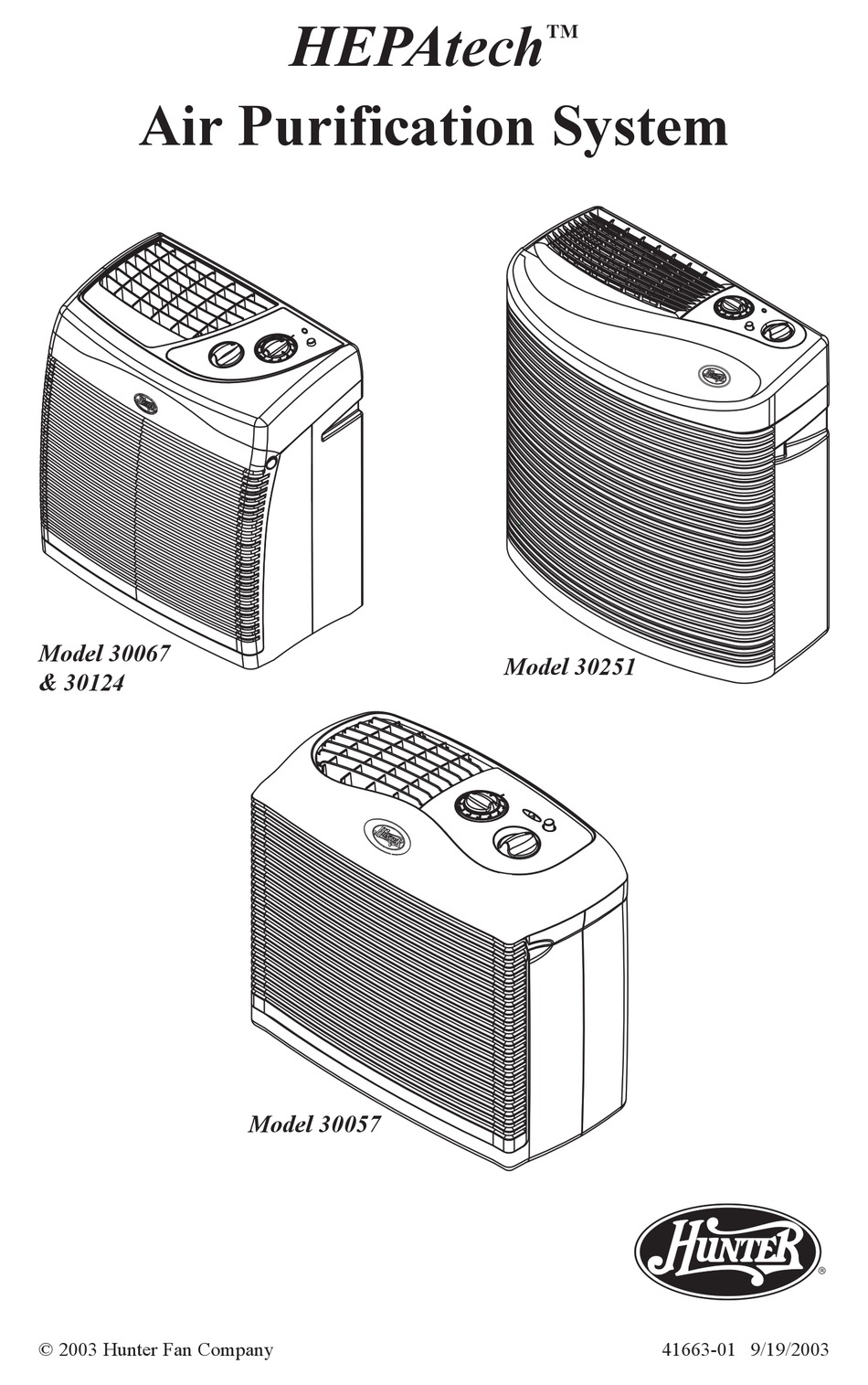 HEPAtech™
Air Purification System

Model 30067
& 30124

Model 30251

Model 30057

Hunter®

© 2003 Hunter Fan Company

41663-01 9/19/2003