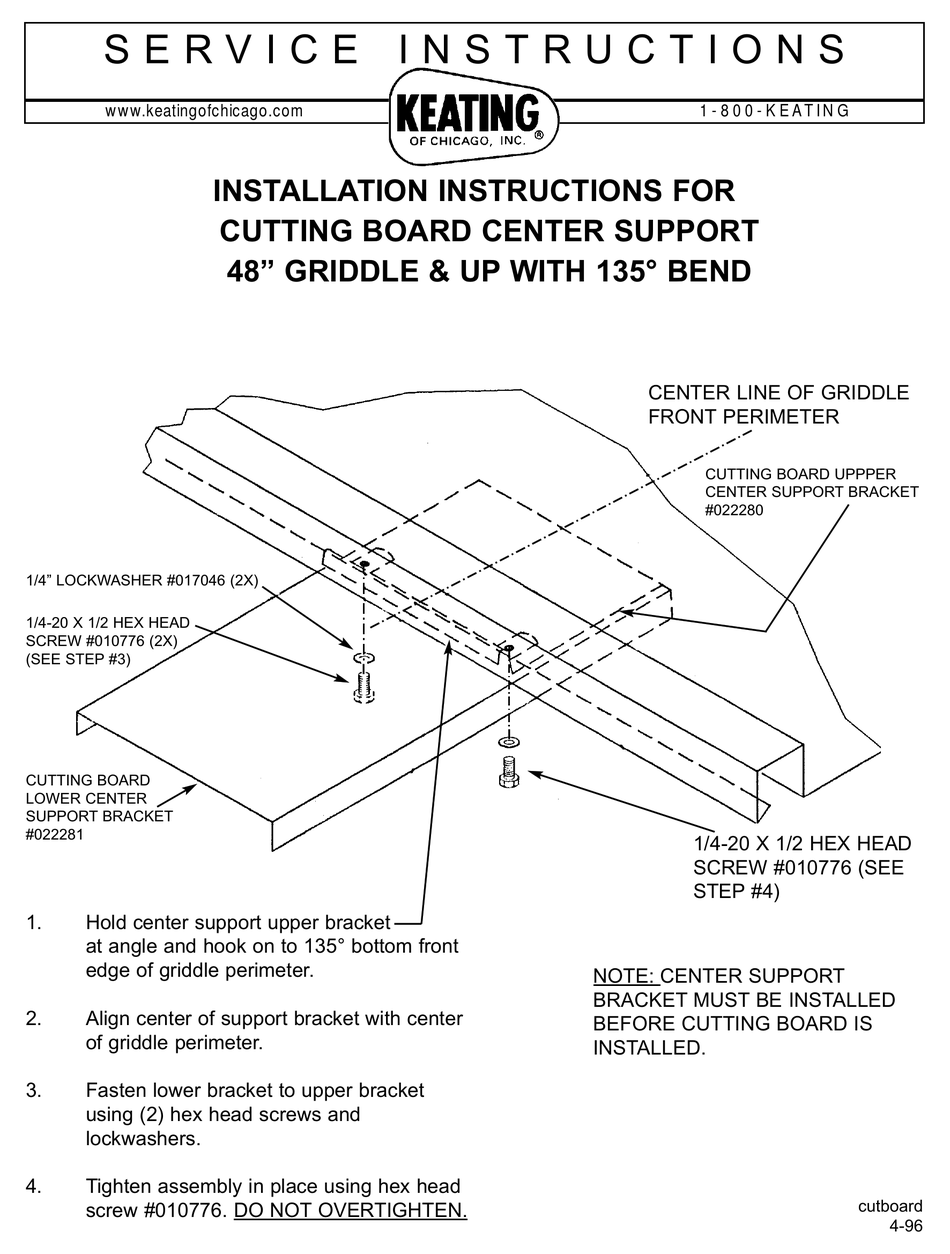 SERVICE INSTRUCTIONS

www.keatingofchicago.com

KEATING
OF CHICAGO, INC. ®

1-800-KEATING

INSTALLATION INSTRUCTIONS FOR
CUTTING BOARD CENTER SUPPORT
48” GRIDDLE & UP WITH 135° BEND

CENTER LINE OF GRIDDLE FRONT PERIMETER

CUTTING BOARD UPPPER CENTER SUPPORT BRACKET #022280

1/4” LOCKWASHER #017046 (2X)

1/4-20 X 1/2 HEX HEAD SCREW #010776 (2X) (SEE STEP #3)

CUTTING BOARD LOWER CENTER SUPPORT BRACKET #022281

1/4-20 X 1/2 HEX HEAD SCREW #010776 (SEE STEP #4)

1. Hold center support upper bracket at angle and hook on to 135° bottom front edge of griddle perimeter.

2. Align center of support bracket with center of griddle perimeter.

3. Fasten lower bracket to upper bracket using (2) hex head screws and lockwashers.

4. Tighten assembly in place using hex head screw #010776. DO NOT OVERTIGHTEN.

NOTE: CENTER SUPPORT BRACKET MUST BE INSTALLED BEFORE CUTTING BOARD IS INSTALLED.

cutboard
4-96