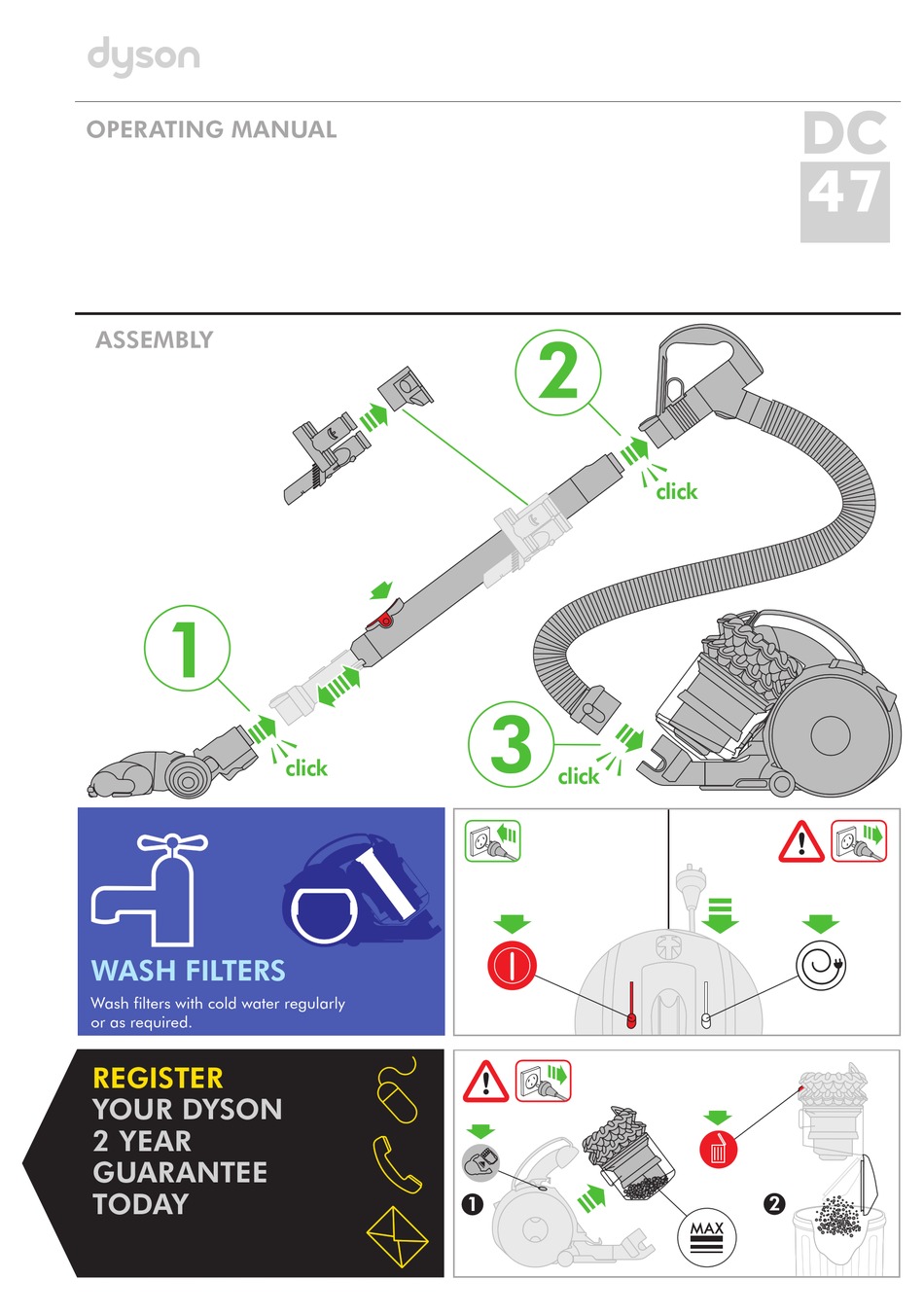 dyson

OPERATING MANUAL

DC
47

ASSEMBLY

2

click

1

click

3

click

WASH FILTERS

Wash filters with cold water regularly or as required.

REGISTER YOUR DYSON 2 YEAR GUARANTEE TODAY

1

MAX

2