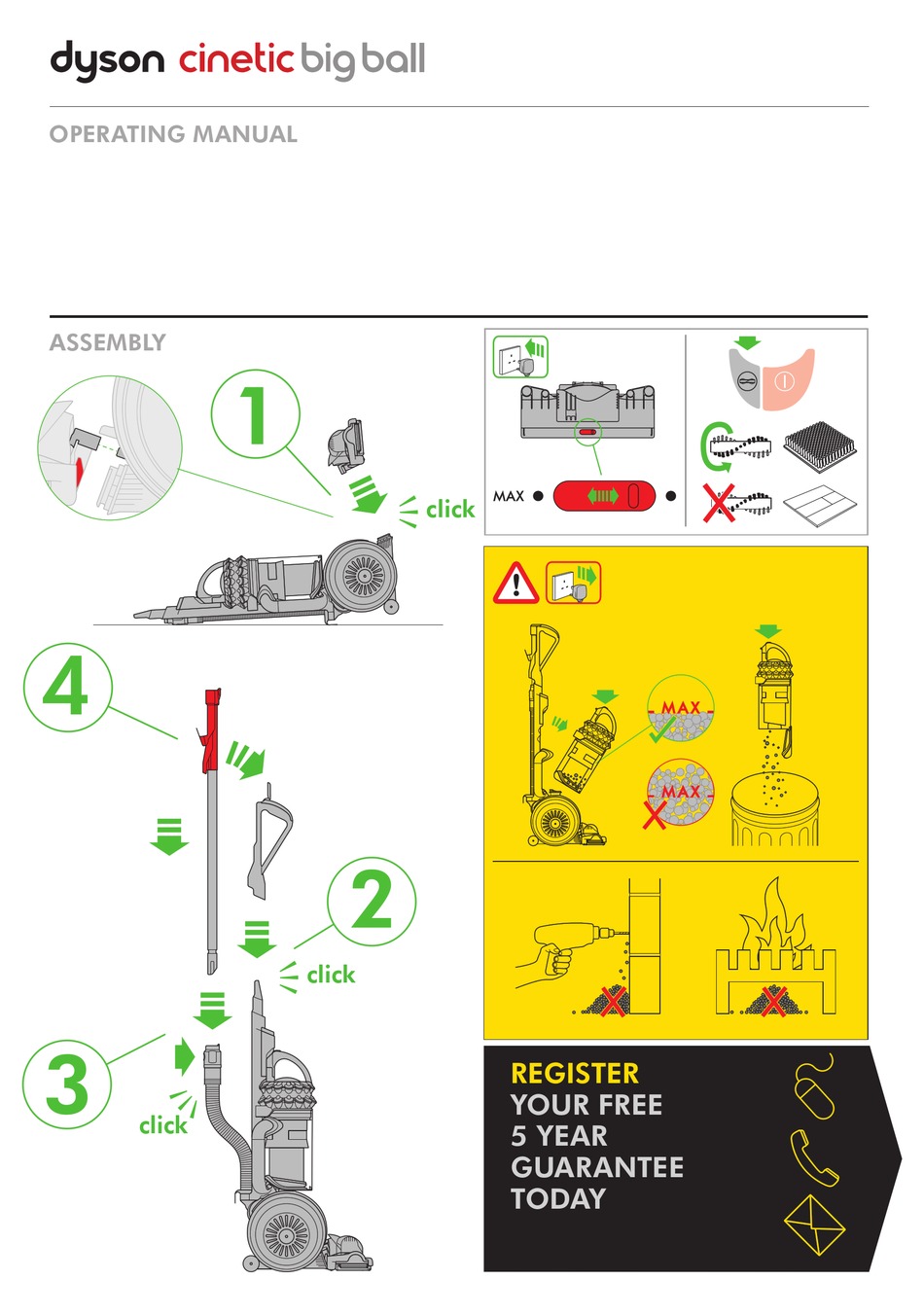 dyson cinetic big ball

OPERATING MANUAL

ASSEMBLY

1

click

MAX

4

2

click

3

click

MAX

MAX

REGISTER
YOUR FREE
5 YEAR
GUARANTEE
TODAY