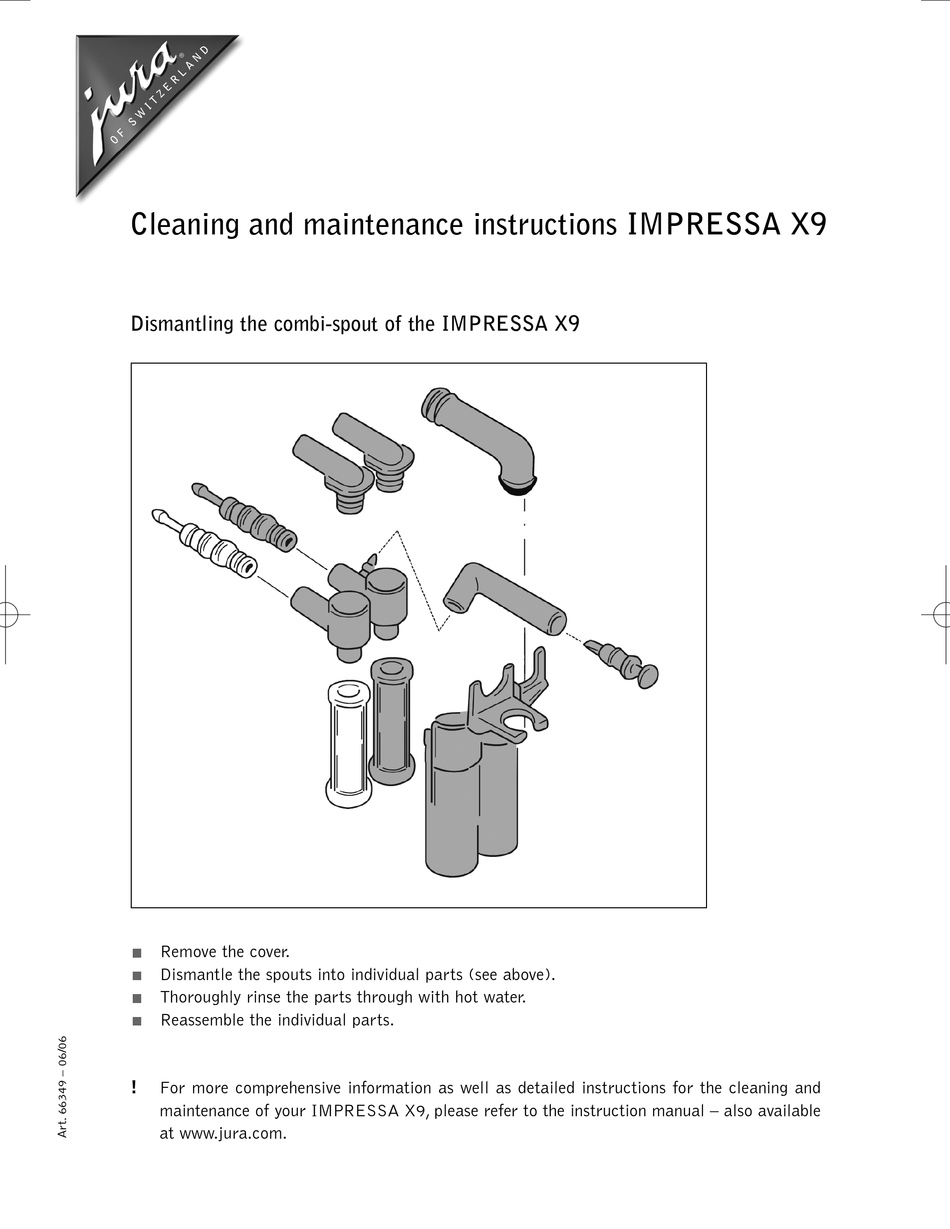 jura®
OF SWITZERLAND

Cleaning and maintenance instructions IMPRESSA X9

Dismantling the combi-spout of the IMPRESSA X9

■ Remove the cover.
■ Dismantle the spouts into individual parts (see above).
■ Thoroughly rinse the parts through with hot water.
■ Reassemble the individual parts.

! For more comprehensive information as well as detailed instructions for the cleaning and maintenance of your IMPRESSA X9, please refer to the instruction manual – also available at www.jura.com.

Art. 66349 – 06/06