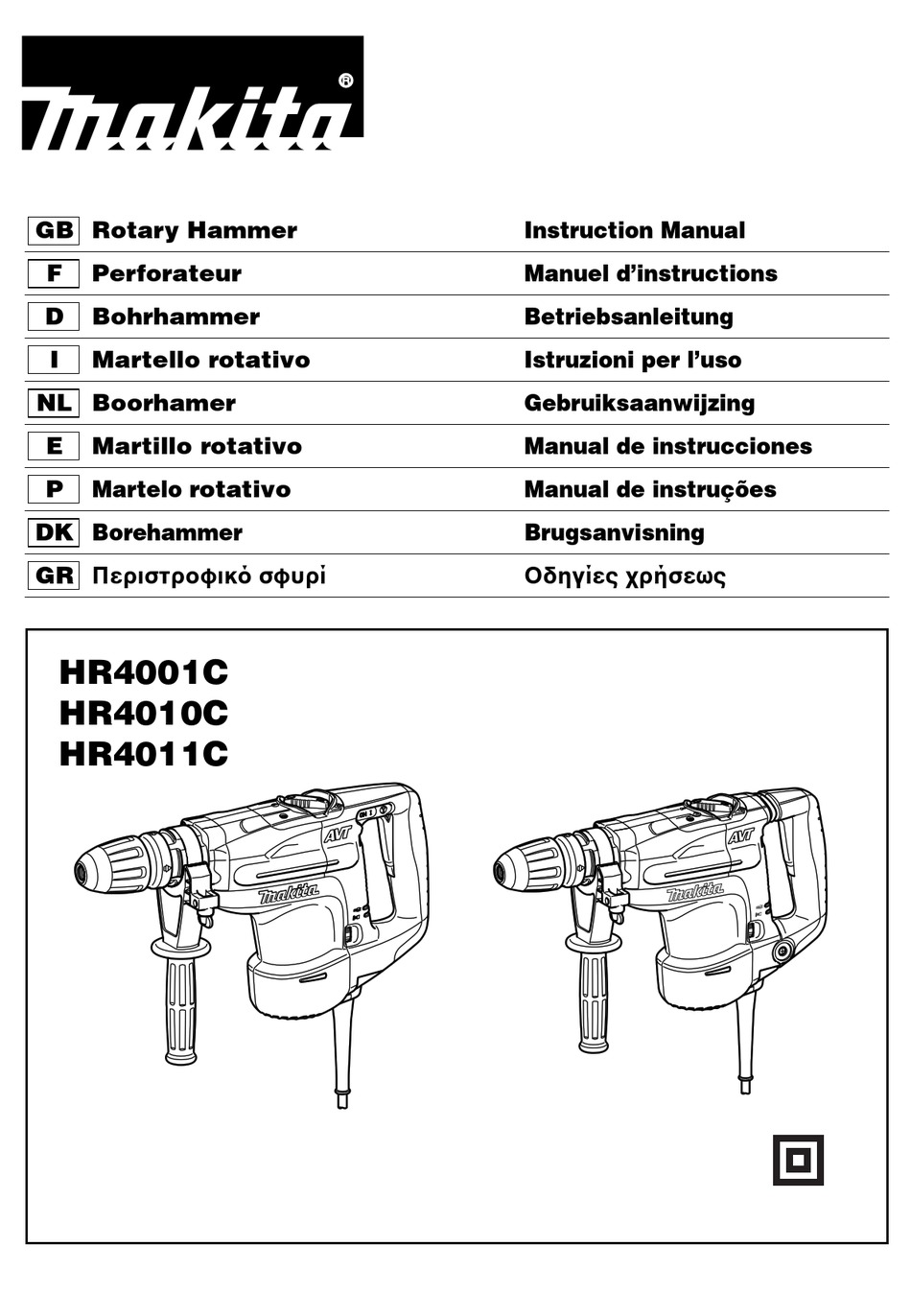 makita®

| GB | Rotary Hammer | Instruction Manual |
|---|---|---|
| F | Perforateur | Manuel d'instructions |
| D | Bohrhammer | Betriebsanleitung |
| I | Martello rotativo | Istruzioni per l'uso |
| NL | Boorhamer | Gebruiksaanwijzing |
| E | Martillo rotativo | Manual de instrucciones |
| P | Martelo rotativo | Manual de instruções |
| DK | Borehammer | Brugsanvisning |
| GR | Περιστροφικό σφυρί | Οδηγίες χρήσεως |

HR4001C
HR4010C
HR4011C

AVT
makita
AVT
makita