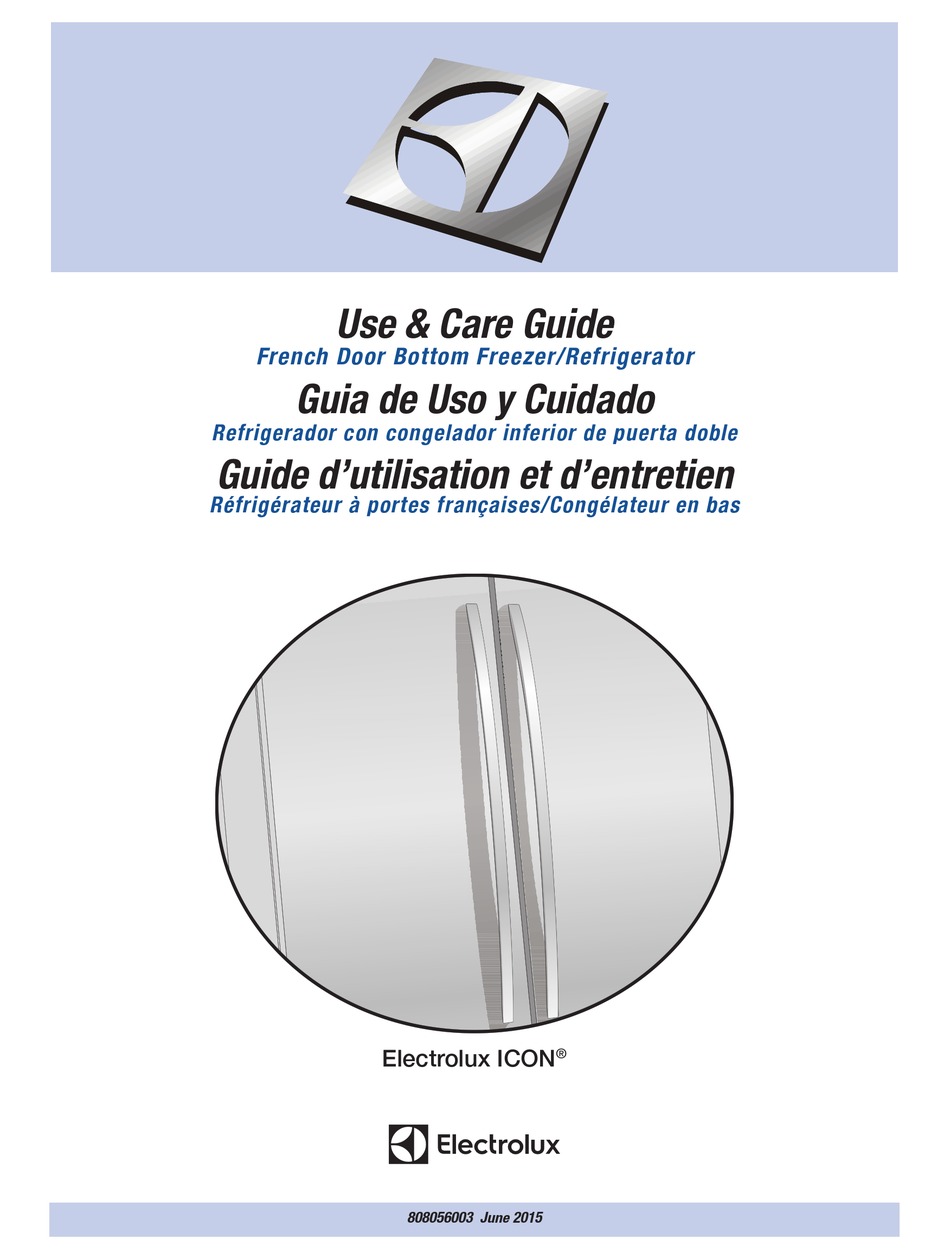 Use & Care Guide
French Door Bottom Freezer/Refrigerator
Guia de Uso y Cuidado
Refrigerador con congelador inferior de puerta doble
Guide d'utilisation et d'entretien
Réfrigérateur à portes françaises/Congélateur en bas

Electrolux ICON®

Electrolux

808056003 June 2015