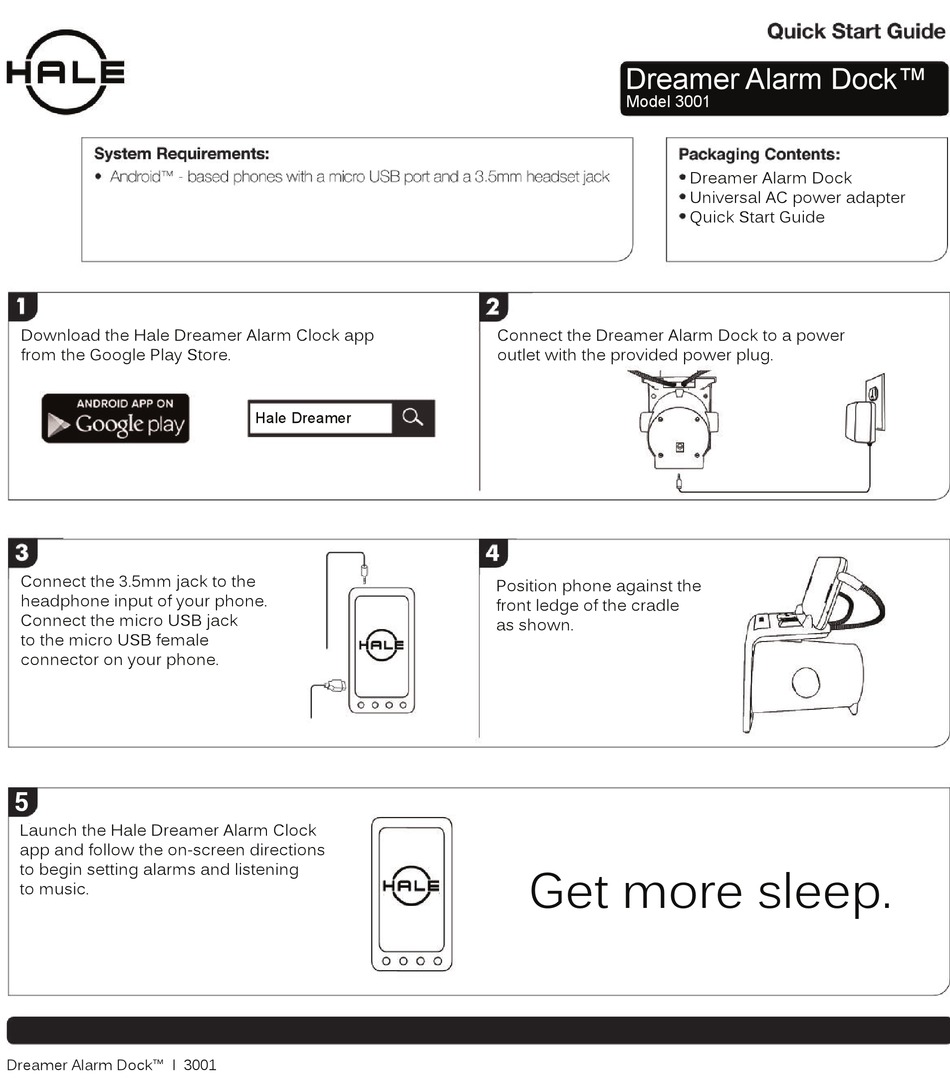 HALE

Quick Start Guide

Dreamer Alarm Dock™
Model 3001

System Requirements:
• Android™ - based phones with a micro USB port and a 3.5mm headset jack

Packaging Contents:
• Dreamer Alarm Dock
• Universal AC power adapter
• Quick Start Guide

1
Download the Hale Dreamer Alarm Clock app from the Google Play Store.

ANDROID APP ON Google play

Hale Dreamer

2
Connect the Dreamer Alarm Dock to a power outlet with the provided power plug.

3
Connect the 3.5mm jack to the headphone input of your phone. Connect the micro USB jack to the micro USB female connector on your phone.

HALE

4
Position phone against the front ledge of the cradle as shown.

5
Launch the Hale Dreamer Alarm Clock app and follow the on-screen directions to begin setting alarms and listening to music.

HALE

Get more sleep.

Dreamer Alarm Dock™ I 3001