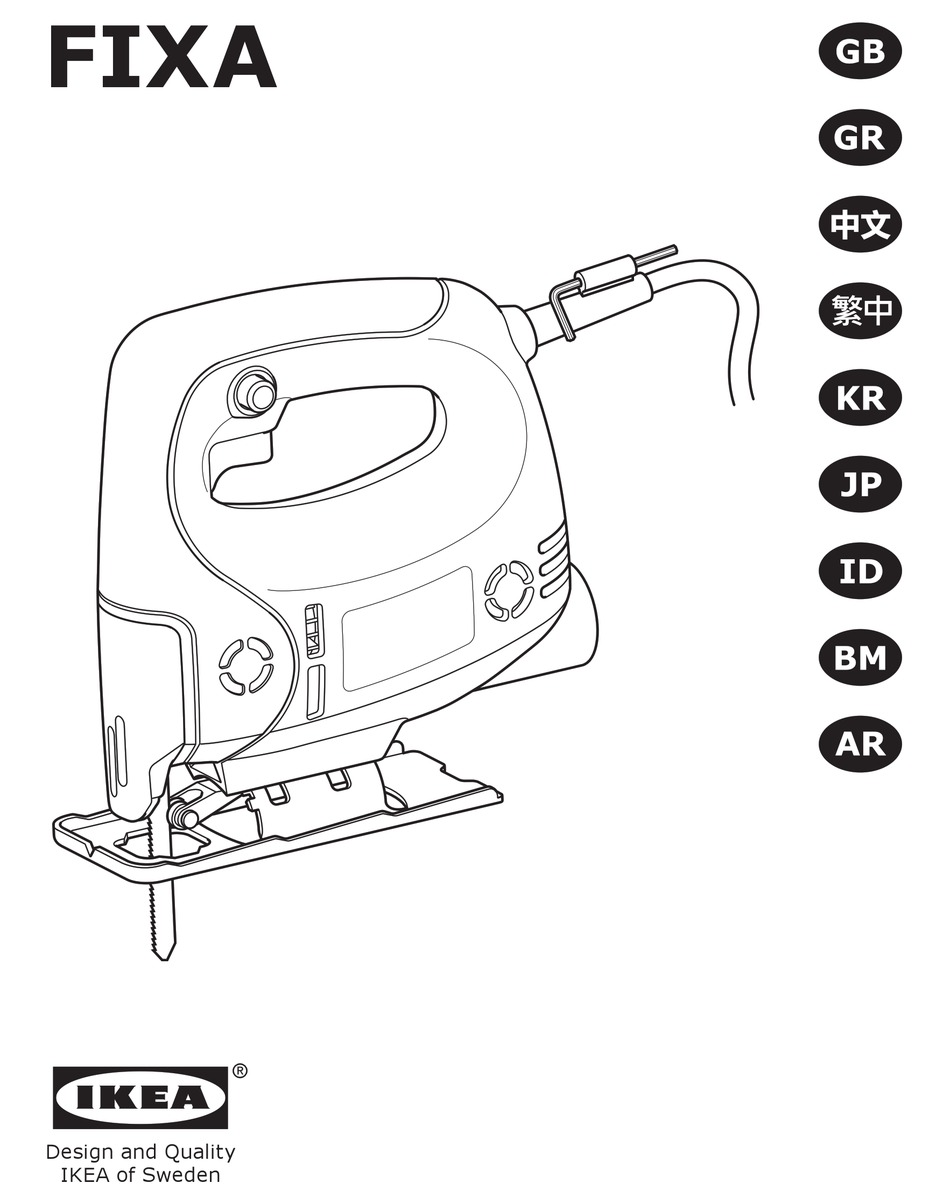 FIXA

GB

GR

中文

繁中

KR

JP

ID

BM

AR

IKEA®

Design and Quality
IKEA of Sweden